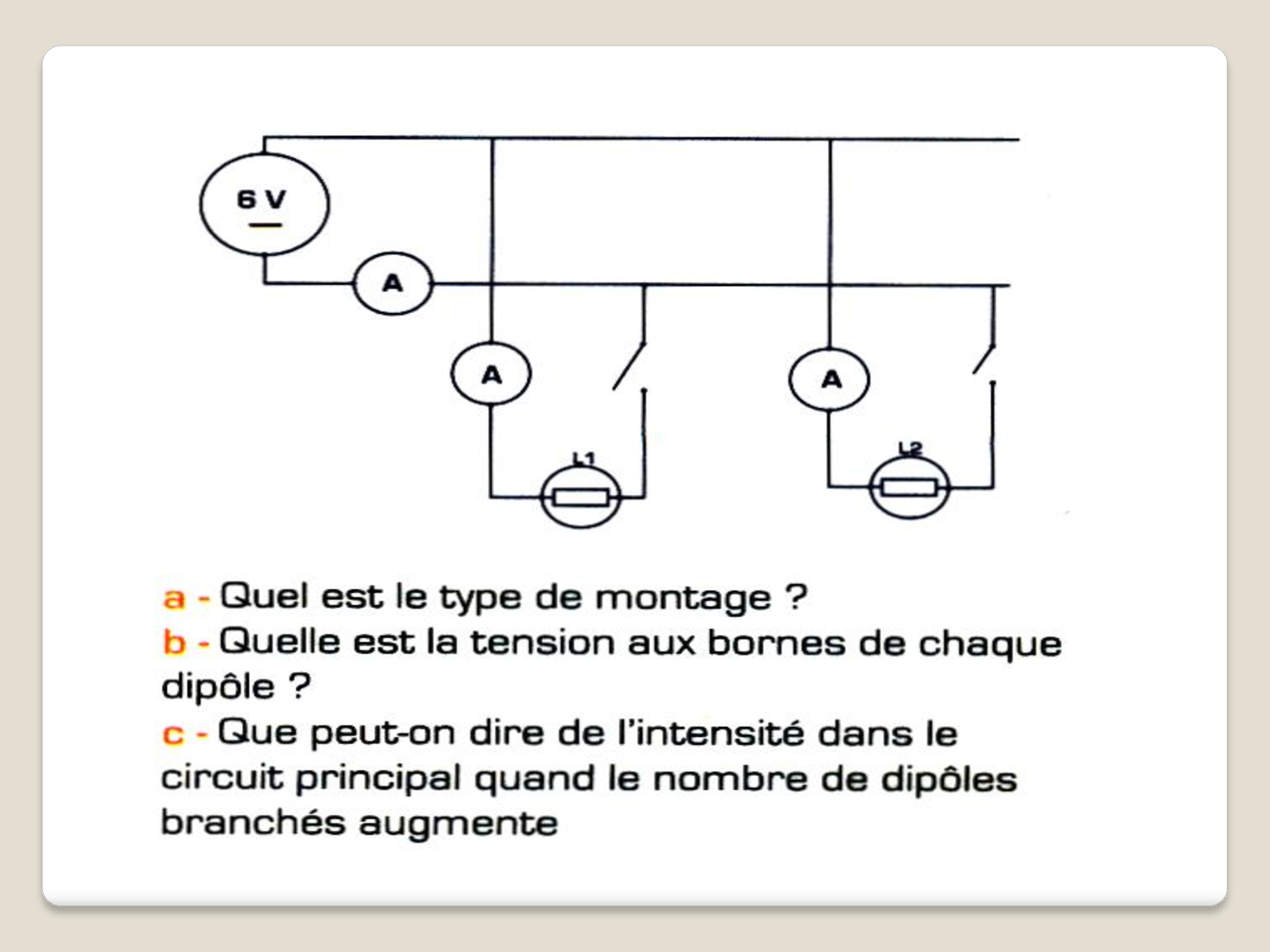 6 V

A

A

A

L1

L2

a - Quel est le type de montage ?
b - Quelle est la tension aux bornes de chaque dipôle ?
c - Que peut-on dire de l'intensité dans le circuit principal quand le nombre de dipôles branchés augmente