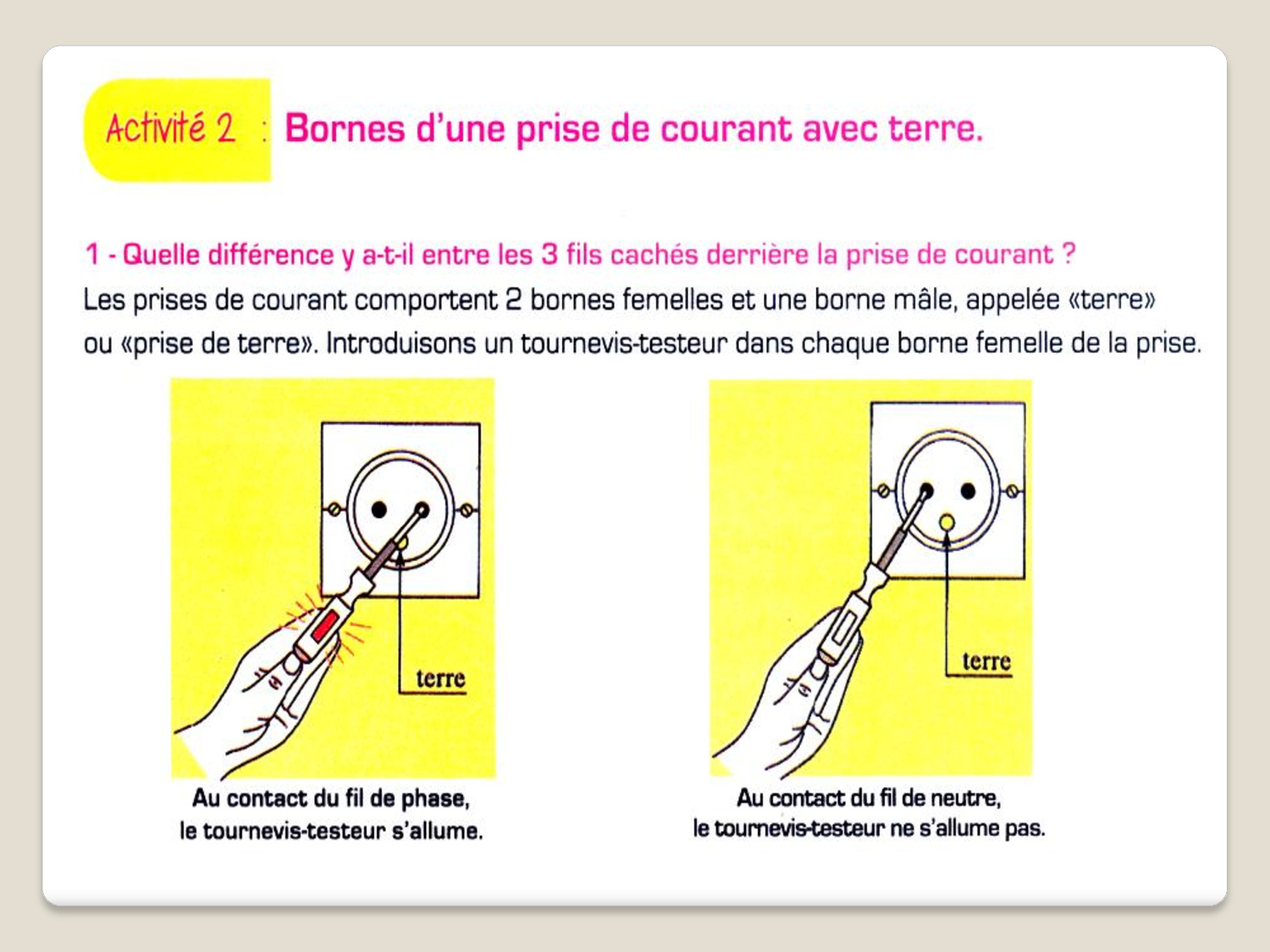 Activité 2 : Bornes d'une prise de courant avec terre.

1 - Quelle différence y a-t-il entre les 3 fils cachés derrière la prise de courant ?

Les prises de courant comportent 2 bornes femelles et une borne mâle, appelée «terre» ou «prise de terre». Introduisons un tournevis-testeur dans chaque borne femelle de la prise.

terre

Au contact du fil de phase, le tournevis-testeur s'allume.

terre

Au contact du fil de neutre, le tournevis-testeur ne s'allume pas.