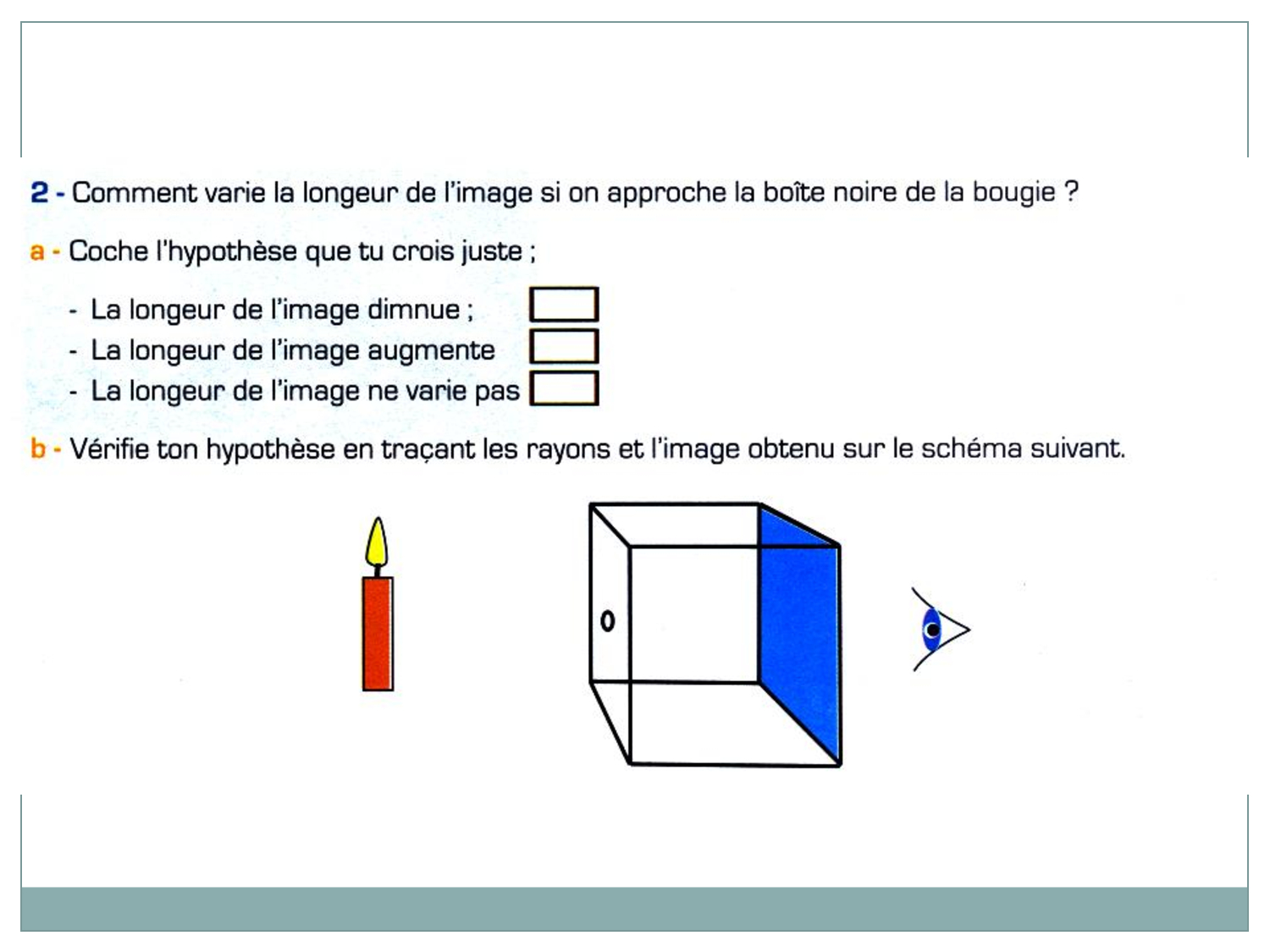 2 - Comment varie la longeur de l'image si on approche la boîte noire de la bougie ?

a - Coche l'hypothèse que tu crois juste ;

- La longeur de l'image dimnue ;
- La longeur de l'image augmente
- La longeur de l'image ne varie pas

b - Vérifie ton hypothèse en traçant les rayons et l'image obtenu sur le schéma suivant.

O