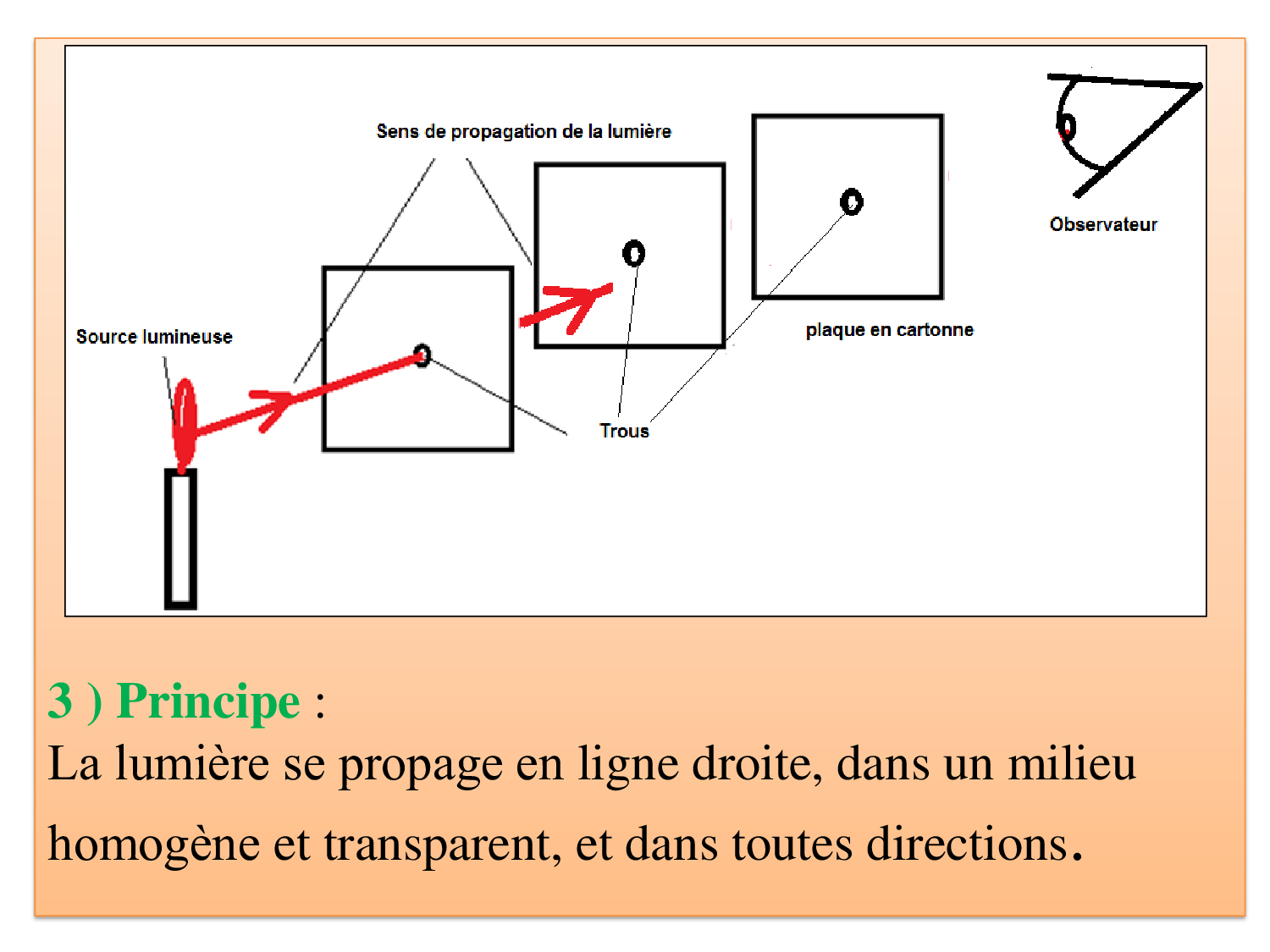 Sens de propagation de la lumière

Observateur

Source lumineuse

plaque en cartonne

Trous

3 ) Principe :
La lumière se propage en ligne droite, dans un milieu homogène et transparent, et dans toutes directions.