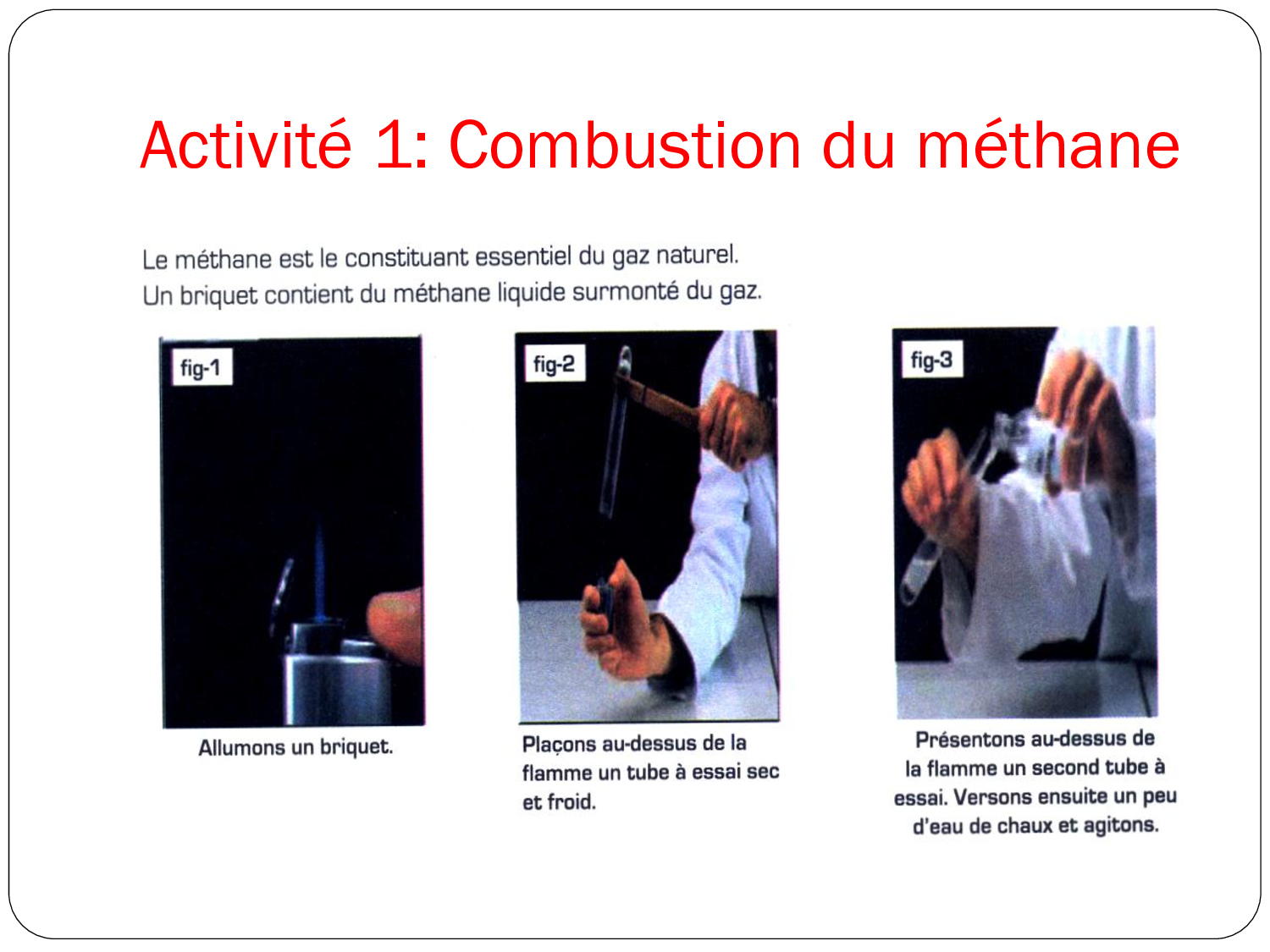 Activité 1: Combustion du méthane

Le méthane est le constituant essentiel du gaz naturel.
Un briquet contient du méthane liquide surmonté du gaz.

fig-1

Allumons un briquet.

fig-2

Plaçons au-dessus de la flamme un tube à essai sec et froid.

fig-3

Présentons au-dessus de la flamme un second tube à essai. Versons ensuite un peu d'eau de chaux et agitons.