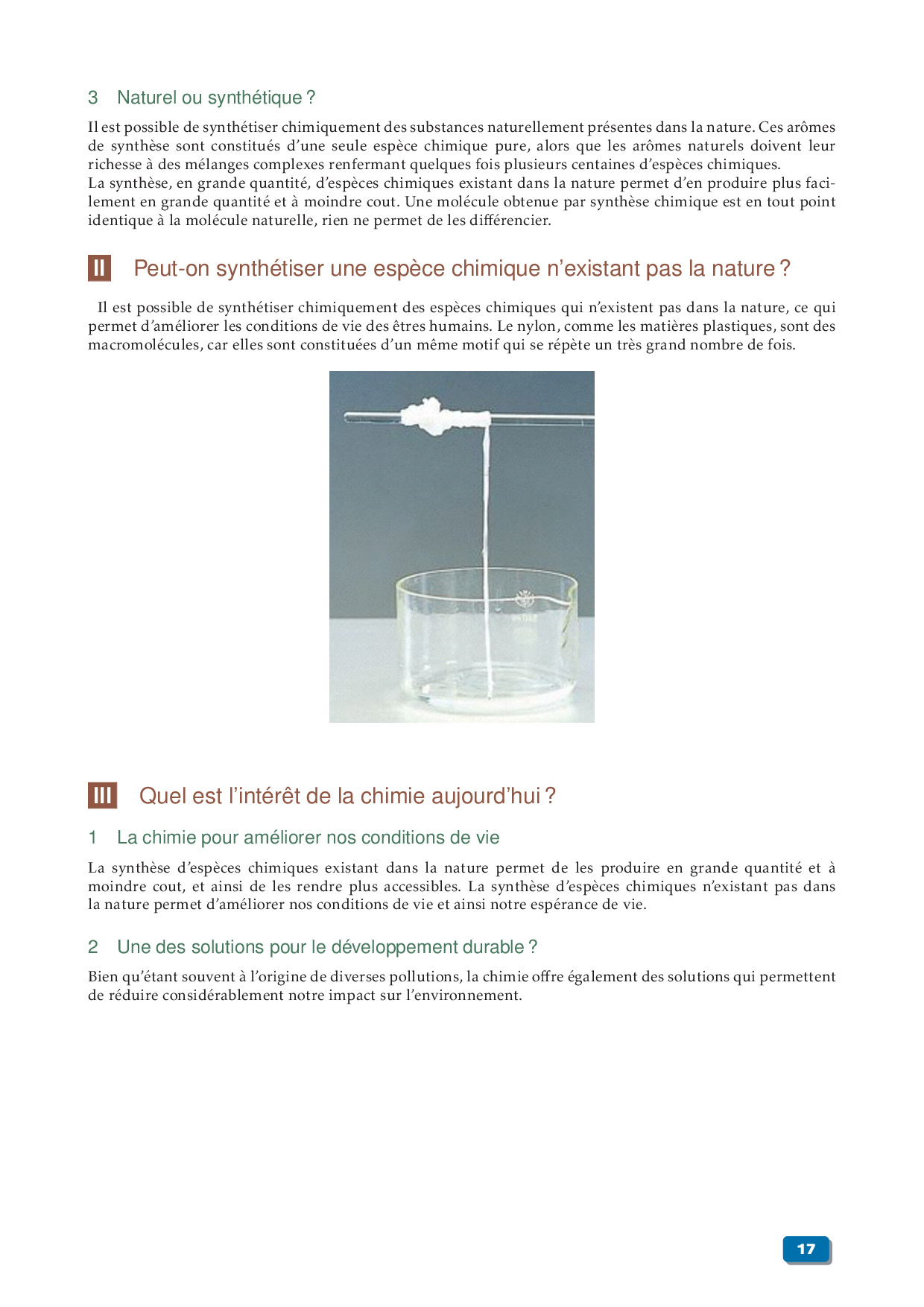 3 Naturel ou synthétique ?

Il est possible de synthétiser chimiquement des substances naturellement présentes dans la nature. Ces arômes de synthèse sont constitués d'une seule espèce chimique pure, alors que les arômes naturels doivent leur richesse à des mélanges complexes renfermant quelques fois plusieurs centaines d'espèces chimiques.
La synthèse, en grande quantité, d'espèces chimiques existant dans la nature permet d'en produire plus facilement en grande quantité et à moindre cout. Une molécule obtenue par synthèse chimique est en tout point identique à la molécule naturelle, rien ne permet de les différencier.

II Peut-on synthétiser une espèce chimique n'existant pas la nature ?

Il est possible de synthétiser chimiquement des espèces chimiques qui n'existent pas dans la nature, ce qui permet d'améliorer les conditions de vie des êtres humains. Le nylon, comme les matières plastiques, sont des macromolécules, car elles sont constituées d'un même motif qui se répète un très grand nombre de fois.

III Quel est l'intérêt de la chimie aujourd'hui ?

1 La chimie pour améliorer nos conditions de vie

La synthèse d'espèces chimiques existant dans la nature permet de les produire en grande quantité et à moindre cout, et ainsi de les rendre plus accessibles. La synthèse d'espèces chimiques n'existant pas dans la nature permet d'améliorer nos conditions de vie et ainsi notre espérance de vie.

2 Une des solutions pour le développement durable ?

Bien qu'étant souvent à l'origine de diverses pollutions, la chimie offre également des solutions qui permettent de réduire considérablement notre impact sur l'environnement.

17