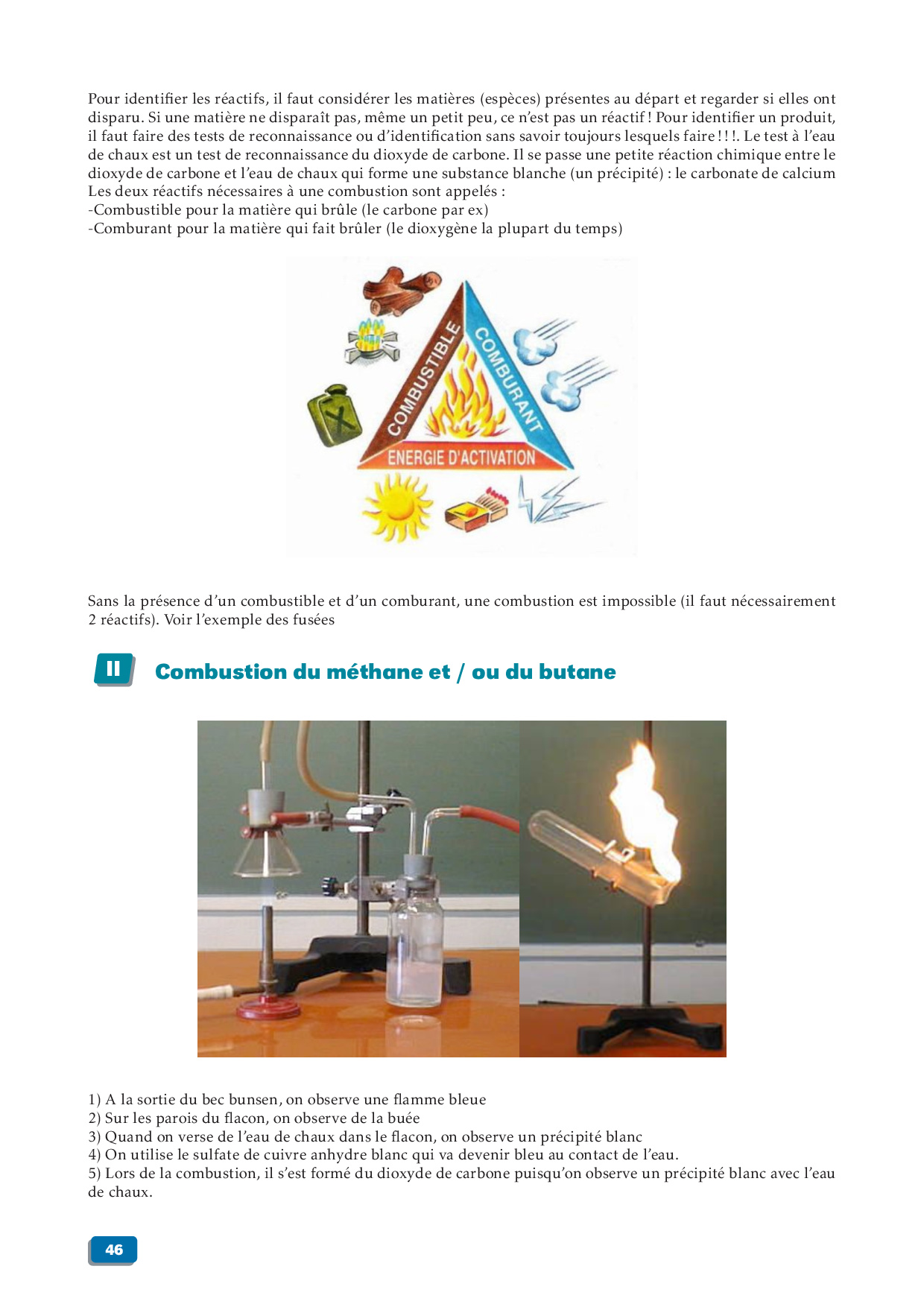 Pour identifier les réactifs, il faut considérer les matières (espèces) présentes au départ et regarder si elles ont disparu. Si une matière ne disparaît pas, même un petit peu, ce n'est pas un réactif ! Pour identifier un produit, il faut faire des tests de reconnaissance ou d'identification sans savoir toujours lesquels faire ! ! !. Le test à l'eau de chaux est un test de reconnaissance du dioxyde de carbone. Il se passe une petite réaction chimique entre le dioxyde de carbone et l'eau de chaux qui forme une substance blanche (un précipité) : le carbonate de calcium
Les deux réactifs nécessaires à une combustion sont appelés :
-Combustible pour la matière qui brûle (le carbone par ex)
-Comburant pour la matière qui fait brûler (le dioxygène la plupart du temps)

COMBUSTIBLE
COMBURANT
ENERGIE D'ACTIVATION

Sans la présence d'un combustible et d'un comburant, une combustion est impossible (il faut nécessairement 2 réactifs). Voir l'exemple des fusées

II Combustion du méthane et / ou du butane

1) A la sortie du bec bunsen, on observe une flamme bleue
2) Sur les parois du flacon, on observe de la buée
3) Quand on verse de l'eau de chaux dans le flacon, on observe un précipité blanc
4) On utilise le sulfate de cuivre anhydre blanc qui va devenir bleu au contact de l'eau.
5) Lors de la combustion, il s'est formé du dioxyde de carbone puisqu'on observe un précipité blanc avec l'eau de chaux.

46