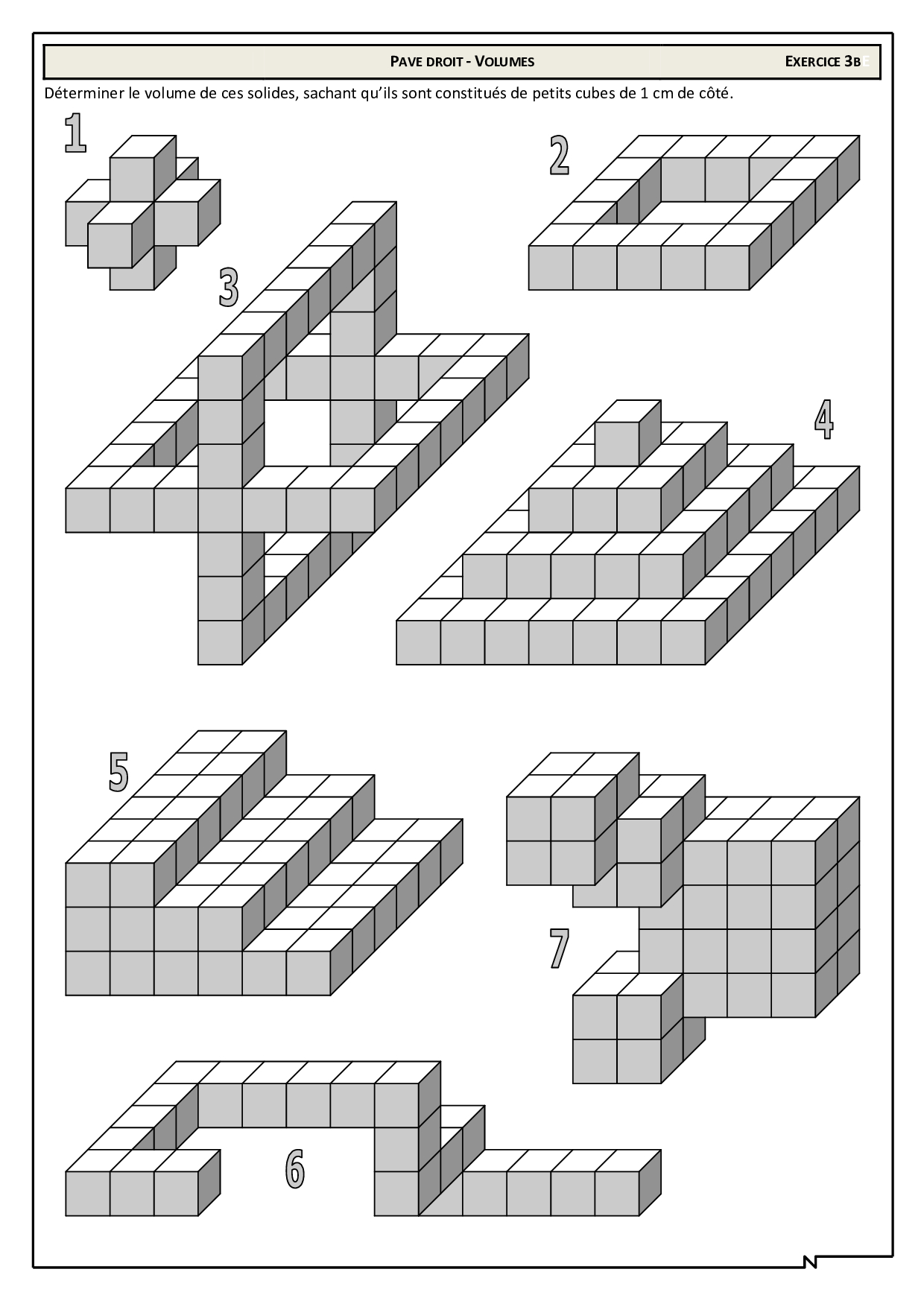 PAVE DROIT - VOLUMES

EXERCICE 3B

Déterminer le volume de ces solides, sachant qu'ils sont constitués de petits cubes de 1 cm de côté.

1

2

3

4

5

7

6