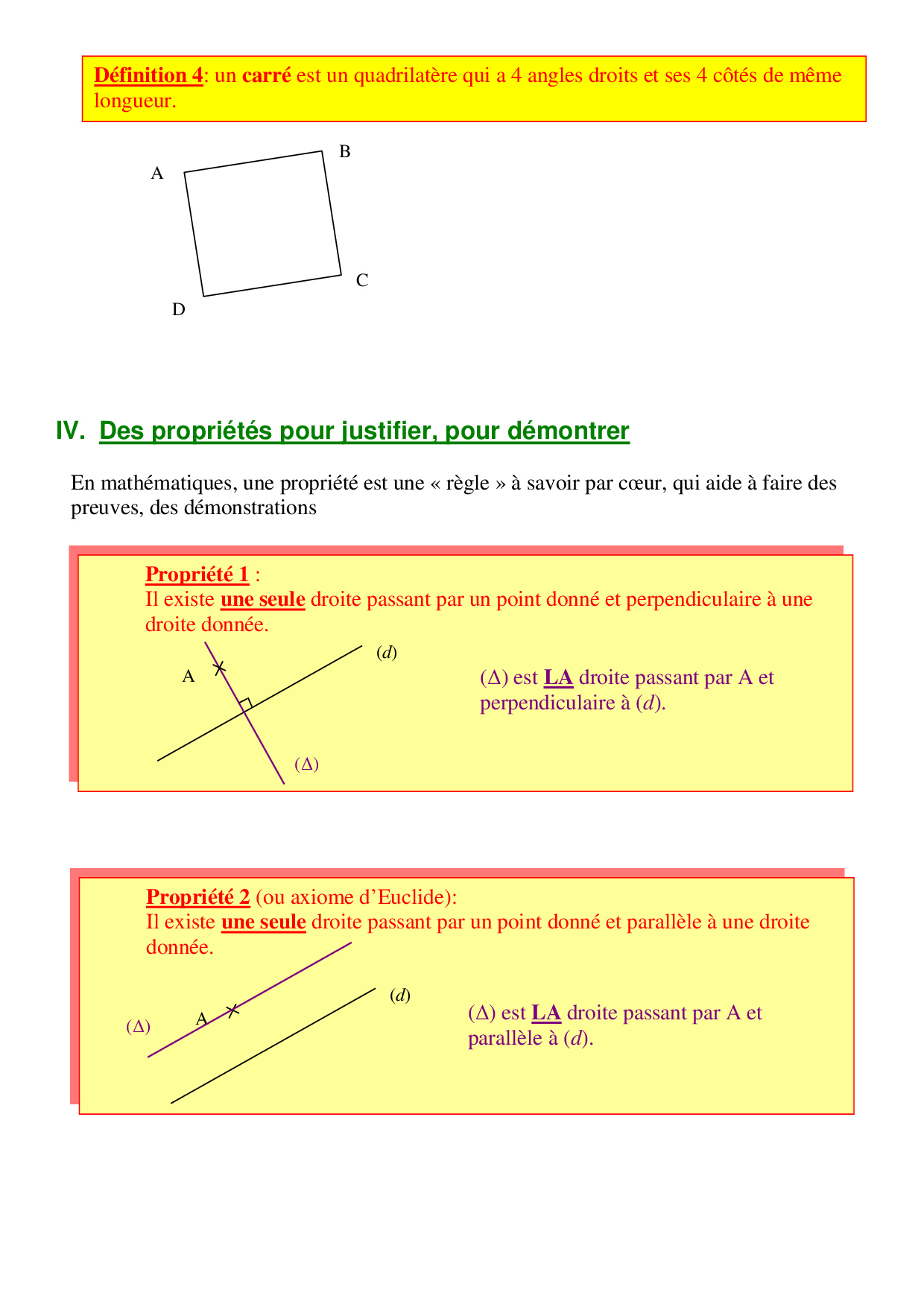 Définition 4: un carré est un quadrilatère qui a 4 angles droits et ses 4 côtés de même longueur.

A
B
C
D

IV. Des propriétés pour justifier, pour démontrer

En mathématiques, une propriété est une « règle » à savoir par cœur, qui aide à faire des preuves, des démonstrations

Propriété 1 :
Il existe une seule droite passant par un point donné et perpendiculaire à une droite donnée.

A
$(d)$
$(\Delta)$

$(\Delta)$ est LA droite passant par A et perpendiculaire à $(d)$.

Propriété 2 (ou axiome d'Euclide):
Il existe une seule droite passant par un point donné et parallèle à une droite donnée.

$(\Delta)$
A
$(d)$

$(\Delta)$ est LA droite passant par A et parallèle à $(d)$.