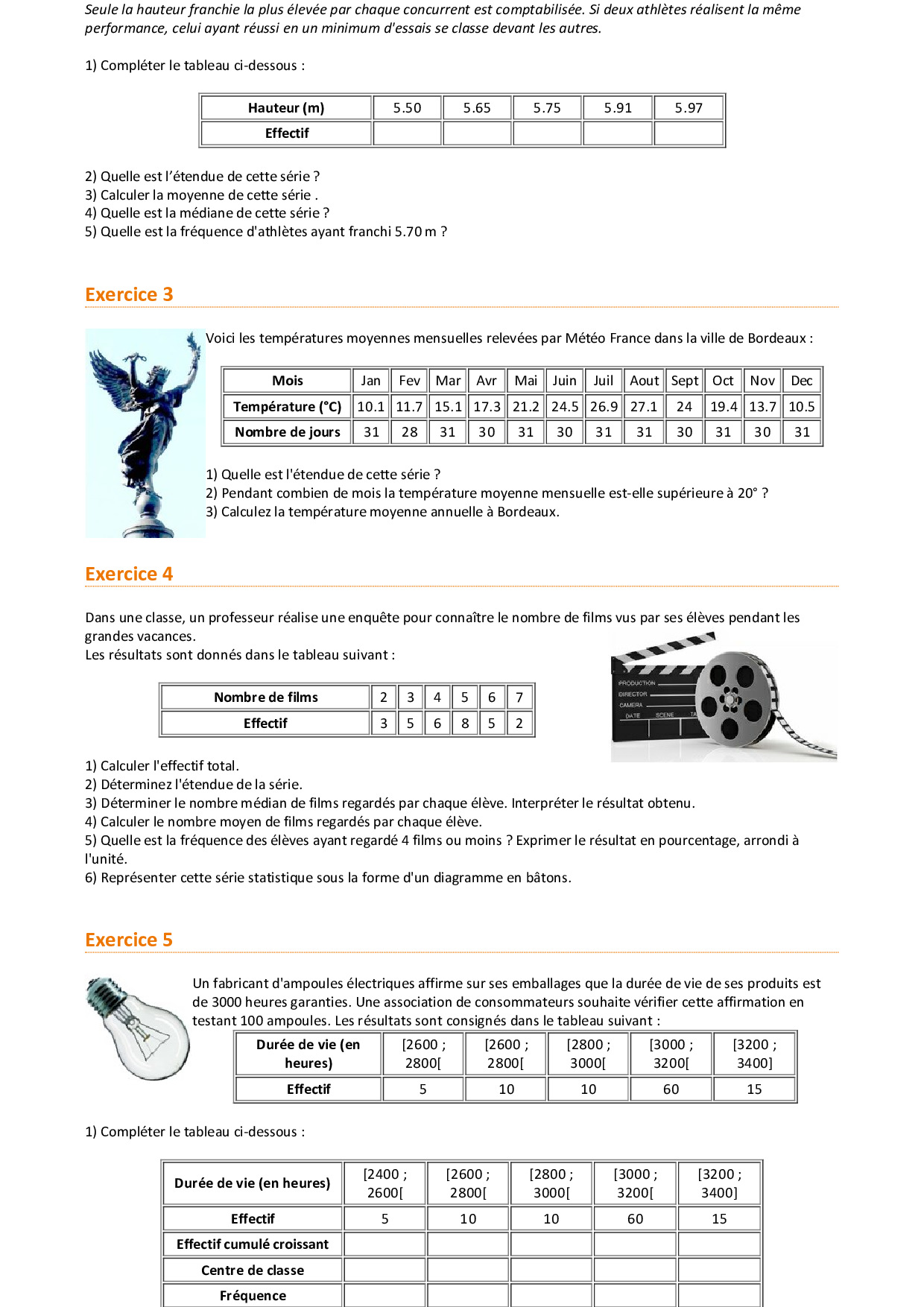 Seule la hauteur franchie la plus élevée par chaque concurrent est comptabilisée. Si deux athlètes réalisent la même performance, celui ayant réussi en un minimum d'essais se classe devant les autres.

1) Compléter le tableau ci-dessous :

| Hauteur (m) | 5.50 | 5.65 | 5.75 | 5.91 | 5.97 |
|---|---|---|---|---|---|
| Effectif | | | | | |

2) Quelle est l'étendue de cette série ?
3) Calculer la moyenne de cette série .
4) Quelle est la médiane de cette série ?
5) Quelle est la fréquence d'athlètes ayant franchi 5.70 m ?

Exercice 3

Voici les températures moyennes mensuelles relevées par Météo France dans la ville de Bordeaux :

| Mois | Jan | Fev | Mar | Avr | Mai | Juin | Juil | Aout | Sept | Oct | Nov | Dec |
|---|---|---|---|---|---|---|---|---|---|---|---|---|
| Température (°C) | 10.1 | 11.7 | 15.1 | 17.3 | 21.2 | 24.5 | 26.9 | 27.1 | 24 | 19.4 | 13.7 | 10.5 |
| Nombre de jours | 31 | 28 | 31 | 30 | 31 | 30 | 31 | 31 | 30 | 31 | 30 | 31 |

1) Quelle est l'étendue de cette série ?
2) Pendant combien de mois la température moyenne mensuelle est-elle supérieure à 20° ?
3) Calculez la température moyenne annuelle à Bordeaux.

Exercice 4

Dans une classe, un professeur réalise une enquête pour connaître le nombre de films vus par ses élèves pendant les grandes vacances.
Les résultats sont donnés dans le tableau suivant :

| Nombre de films | 2 | 3 | 4 | 5 | 6 | 7 |
|---|---|---|---|---|---|---|
| Effectif | 3 | 5 | 6 | 8 | 5 | 2 |

PRODUCTION
DIRECTOR
CAMERA
DATE SCENE TA

1) Calculer l'effectif total.
2) Déterminez l'étendue de la série.
3) Déterminer le nombre médian de films regardés par chaque élève. Interpréter le résultat obtenu.
4) Calculer le nombre moyen de films regardés par chaque élève.
5) Quelle est la fréquence des élèves ayant regardé 4 films ou moins ? Exprimer le résultat en pourcentage, arrondi à l'unité.
6) Représenter cette série statistique sous la forme d'un diagramme en bâtons.

Exercice 5

Un fabricant d'ampoules électriques affirme sur ses emballages que la durée de vie de ses produits est de 3000 heures garanties. Une association de consommateurs souhaite vérifier cette affirmation en testant 100 ampoules. Les résultats sont consignés dans le tableau suivant :

| Durée de vie (en heures) | [2600 ; 2800[ | [2600 ; 2800[ | [2800 ; 3000[ | [3000 ; 3200[ | [3200 ; 3400] |
|---|---|---|---|---|---|
| Effectif | 5 | 10 | 10 | 60 | 15 |

1) Compléter le tableau ci-dessous :

| Durée de vie (en heures) | [2400 ; 2600[ | [2600 ; 2800[ | [2800 ; 3000[ | [3000 ; 3200[ | [3200 ; 3400] |
|---|---|---|---|---|---|
| Effectif | 5 | 10 | 10 | 60 | 15 |
| Effectif cumulé croissant | | | | | |
| Centre de classe | | | | | |
| Fréquence | | | | | |