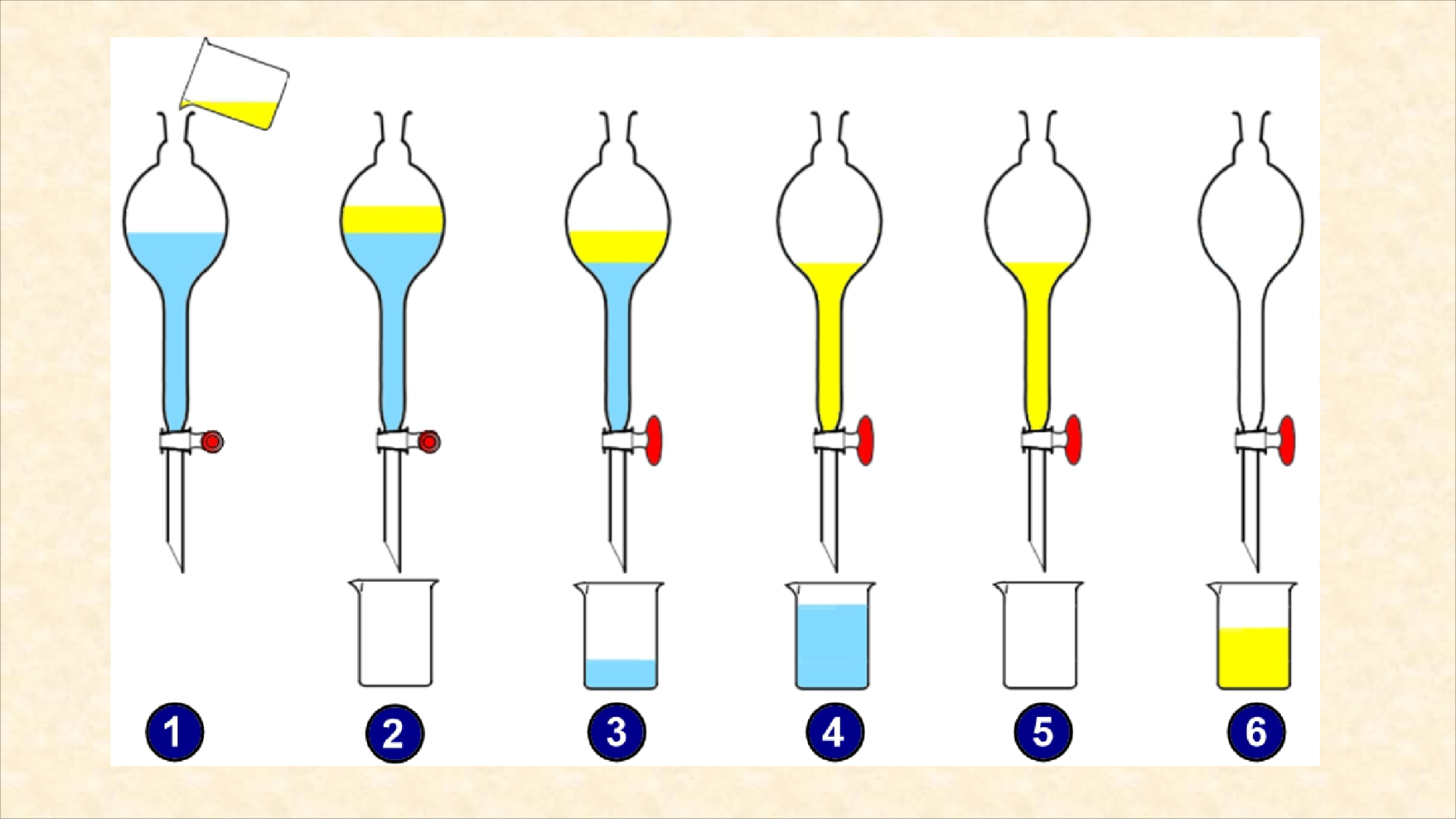 1

2

3

4

5

6