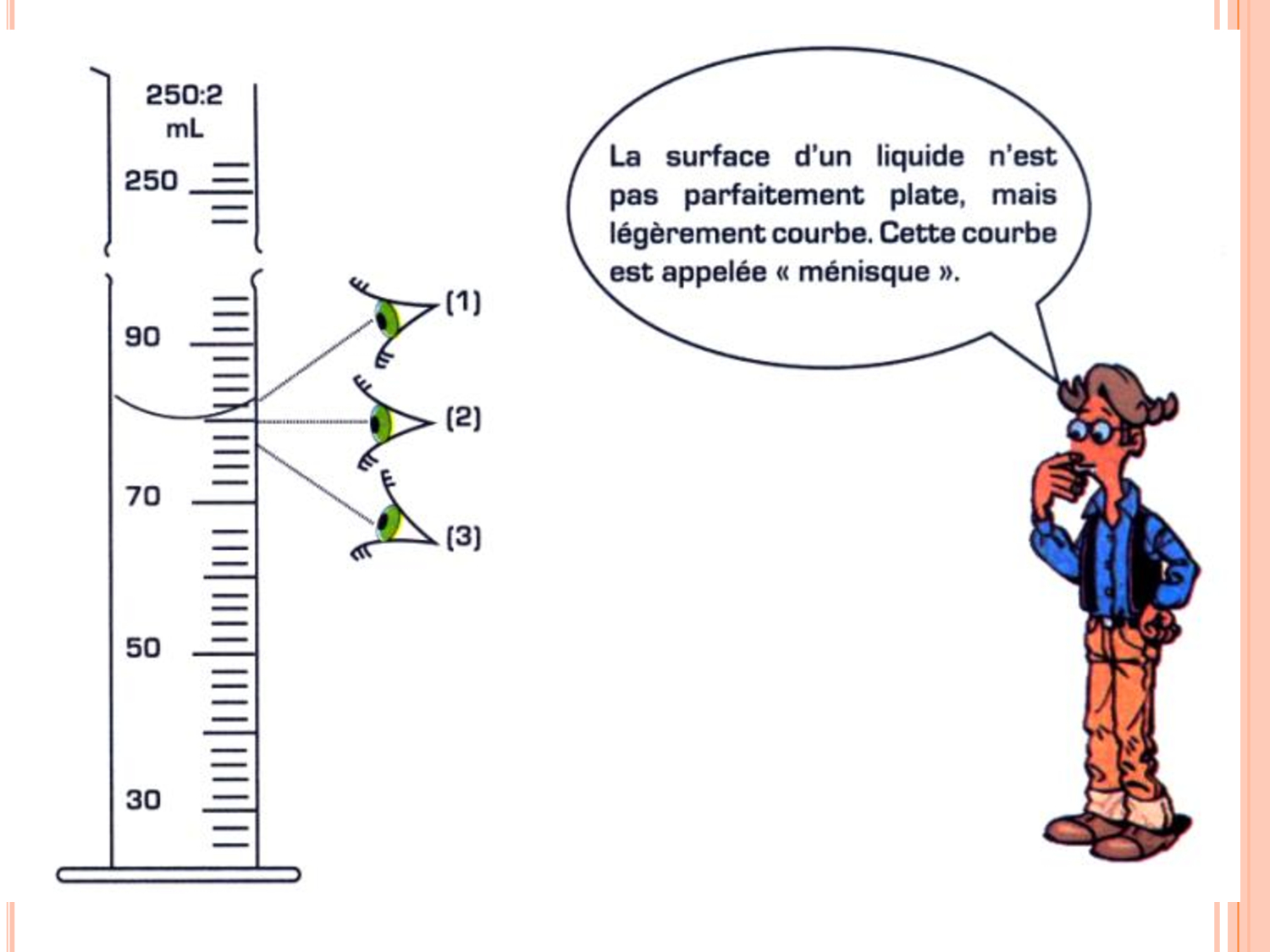 250:2
mL
250
90
70
50
30
(1)
(2)
(3)

La surface d'un liquide n'est pas parfaitement plate, mais légèrement courbe. Cette courbe est appelée « ménisque ».