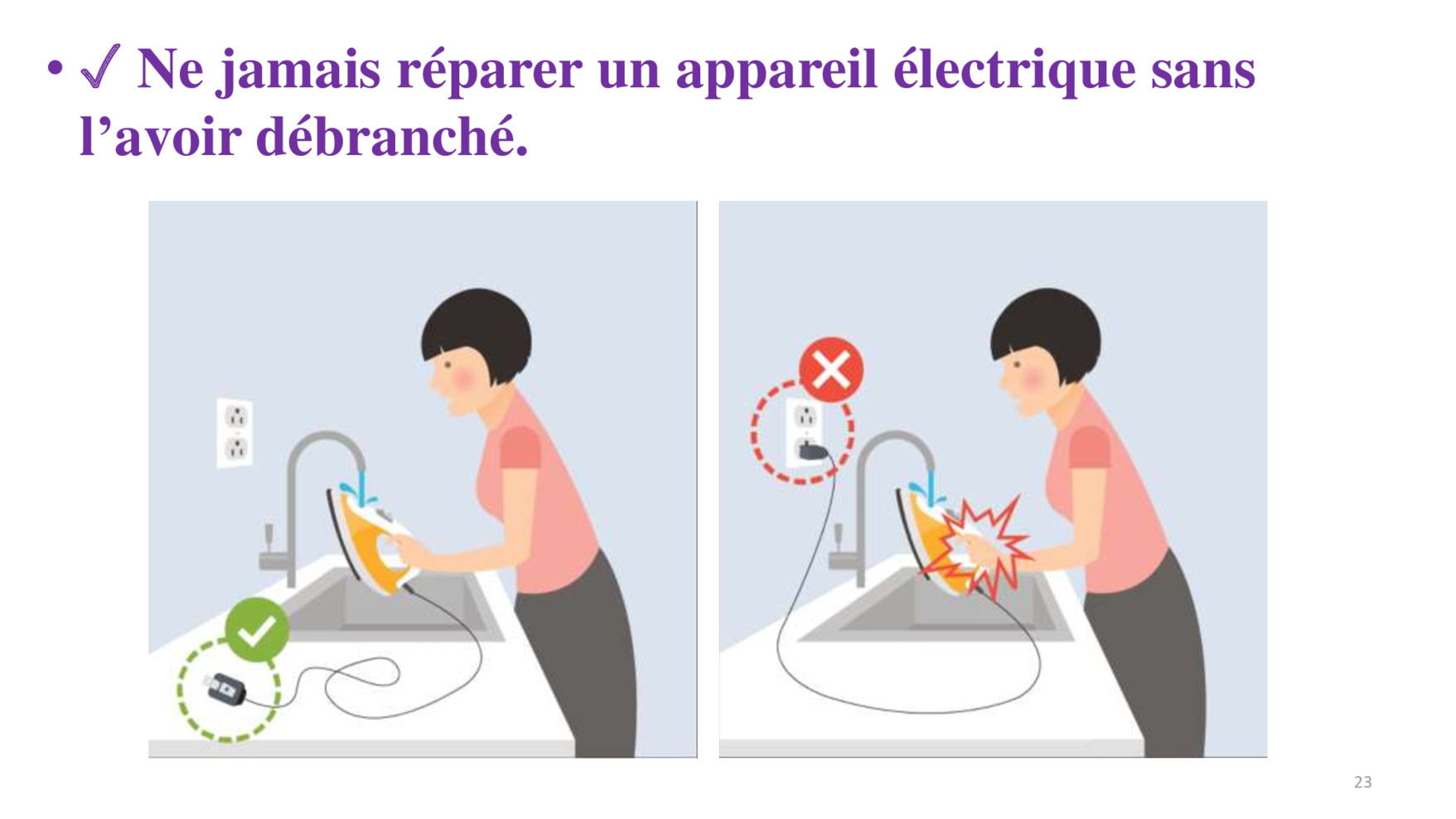 • ✓ Ne jamais réparer un appareil électrique sans l’avoir débranché.

23