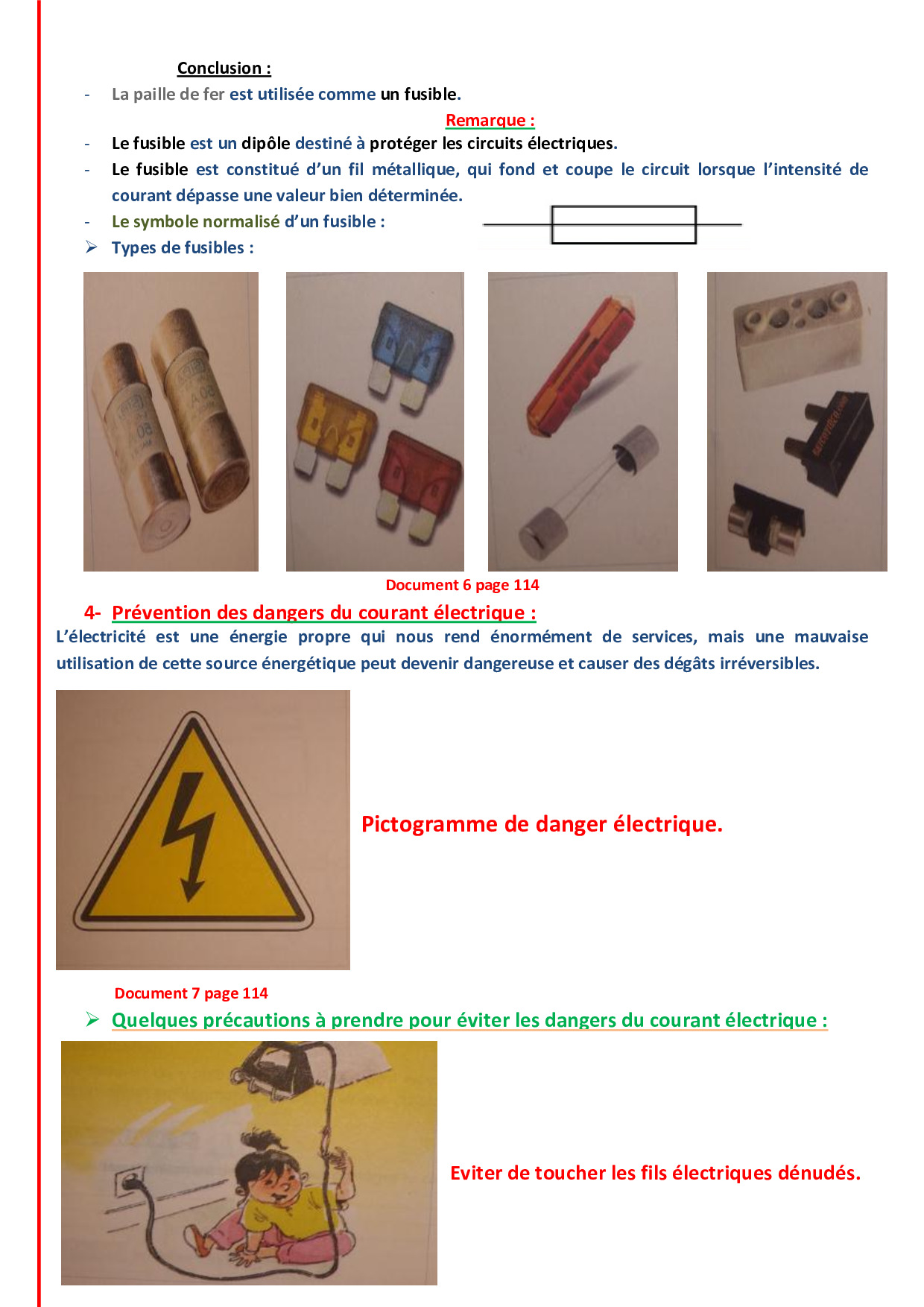 Conclusion :

- La paille de fer est utilisée comme un fusible.

Remarque :

- Le fusible est un dipôle destiné à protéger les circuits électriques.
- Le fusible est constitué d'un fil métallique, qui fond et coupe le circuit lorsque l'intensité de courant dépasse une valeur bien déterminée.
- Le symbole normalisé d'un fusible :

➢ Types de fusibles :

Document 6 page 114

4- Prévention des dangers du courant électrique :

L'électricité est une énergie propre qui nous rend énormément de services, mais une mauvaise utilisation de cette source énergétique peut devenir dangereuse et causer des dégâts irréversibles.

Pictogramme de danger électrique.

Document 7 page 114

➢ Quelques précautions à prendre pour éviter les dangers du courant électrique :

Eviter de toucher les fils électriques dénudés.