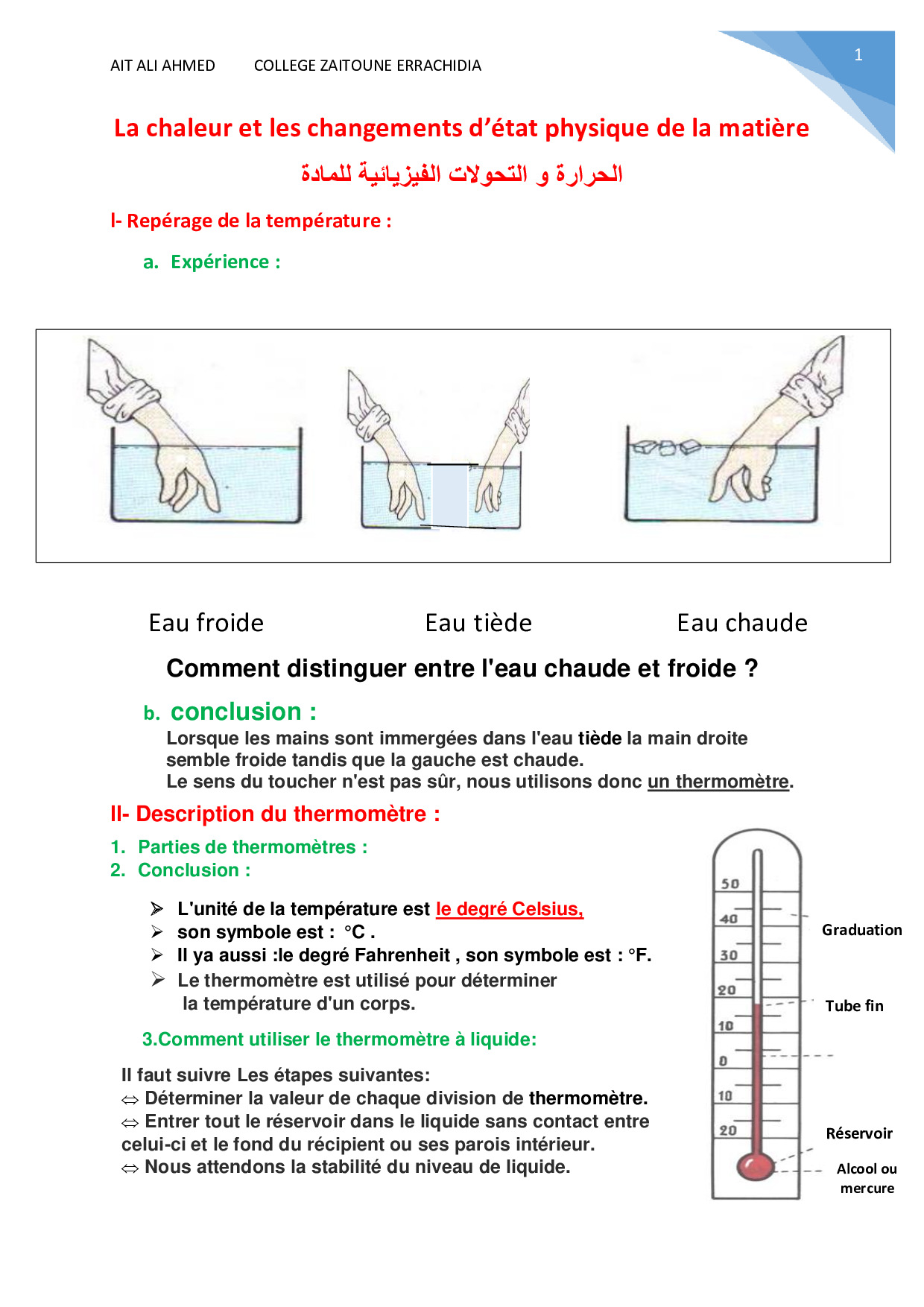 AIT ALI AHMED COLLEGE ZAITOUNE ERRACHIDIA

1

La chaleur et les changements d'état physique de la matière

الحرارة و التحولات الفيزيائية للمادة

I- Repérage de la température :

a. Expérience :

Eau froide Eau tiède Eau chaude

Comment distinguer entre l'eau chaude et froide ?

b. conclusion :

Lorsque les mains sont immergées dans l'eau tiède la main droite semble froide tandis que la gauche est chaude.
Le sens du toucher n'est pas sûr, nous utilisons donc un thermomètre.

II- Description du thermomètre :

1. Parties de thermomètres :
2. Conclusion :

➢ L'unité de la température est le degré Celsius,
➢ son symbole est : °C .
➢ Il ya aussi :le degré Fahrenheit , son symbole est : °F.
➢ Le thermomètre est utilisé pour déterminer la température d'un corps.

3.Comment utiliser le thermomètre à liquide:

Il faut suivre Les étapes suivantes:
⇔ Déterminer la valeur de chaque division de thermomètre.
⇔ Entrer tout le réservoir dans le liquide sans contact entre celui-ci et le fond du récipient ou ses parois intérieur.
⇔ Nous attendons la stabilité du niveau de liquide.

50
40
30
20
10
0
10
20

Graduation
Tube fin
Réservoir
Alcool ou mercure