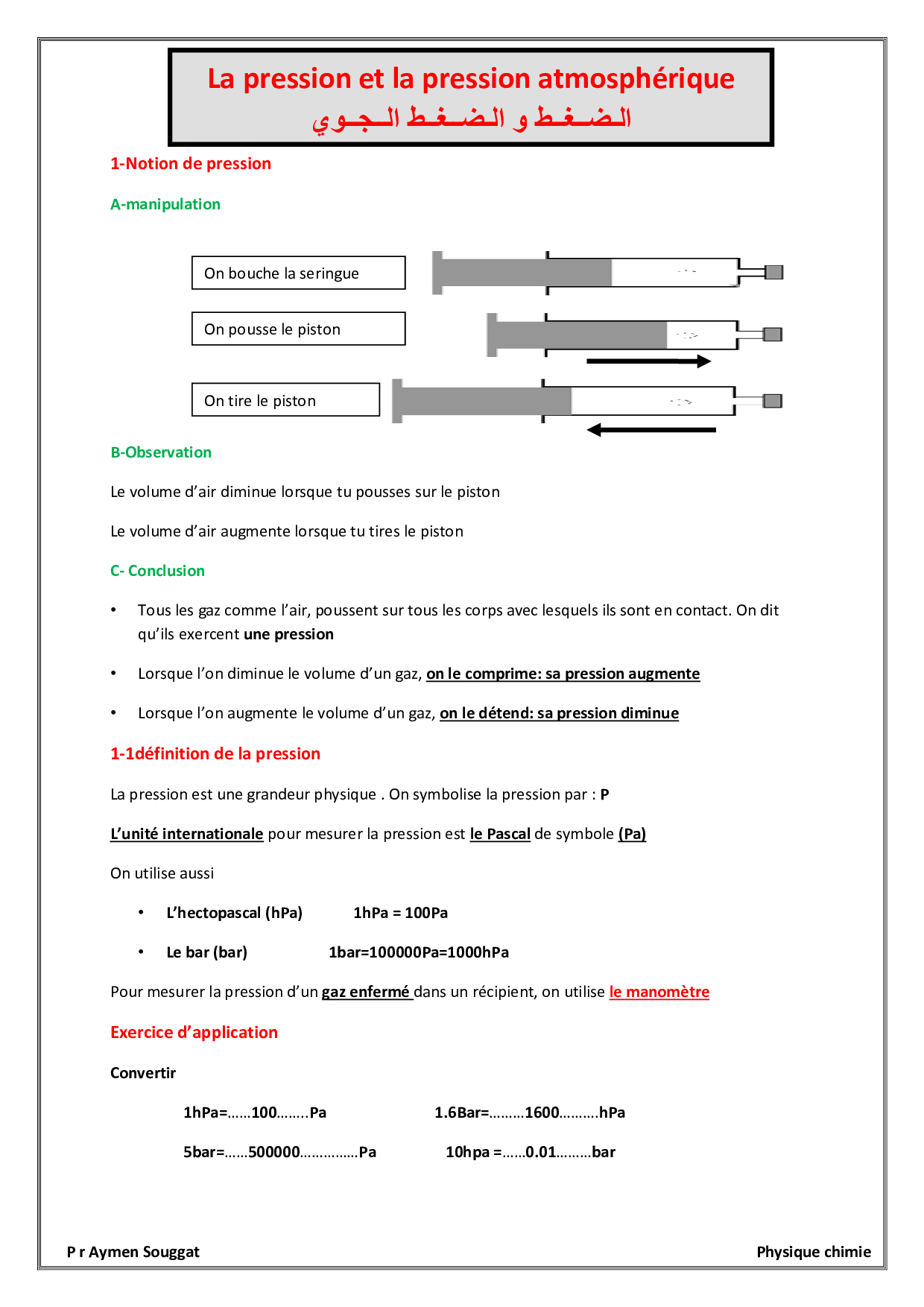 La pression et la pression atmosphérique
الضغط و الضغط الجوي

1-Notion de pression

A-manipulation

On bouche la seringue

On pousse le piston

On tire le piston

B-Observation

Le volume d'air diminue lorsque tu pousses sur le piston

Le volume d'air augmente lorsque tu tires le piston

C- Conclusion

• Tous les gaz comme l'air, poussent sur tous les corps avec lesquels ils sont en contact. On dit qu'ils exercent une pression

• Lorsque l'on diminue le volume d'un gaz, on le comprime: sa pression augmente

• Lorsque l'on augmente le volume d'un gaz, on le détend: sa pression diminue

1-1définition de la pression

La pression est une grandeur physique . On symbolise la pression par : P

L'unité internationale pour mesurer la pression est le Pascal de symbole (Pa)

On utilise aussi

• L'hectopascal (hPa) 1hPa = 100Pa

• Le bar (bar) 1bar=100000Pa=1000hPa

Pour mesurer la pression d'un gaz enfermé dans un récipient, on utilise le manomètre

Exercice d'application

Convertir

1hPa=……100……..Pa 1.6Bar=………1600……….hPa

5bar=……500000……………Pa 10hpa =……0.01………bar

P r Aymen Souggat Physique chimie