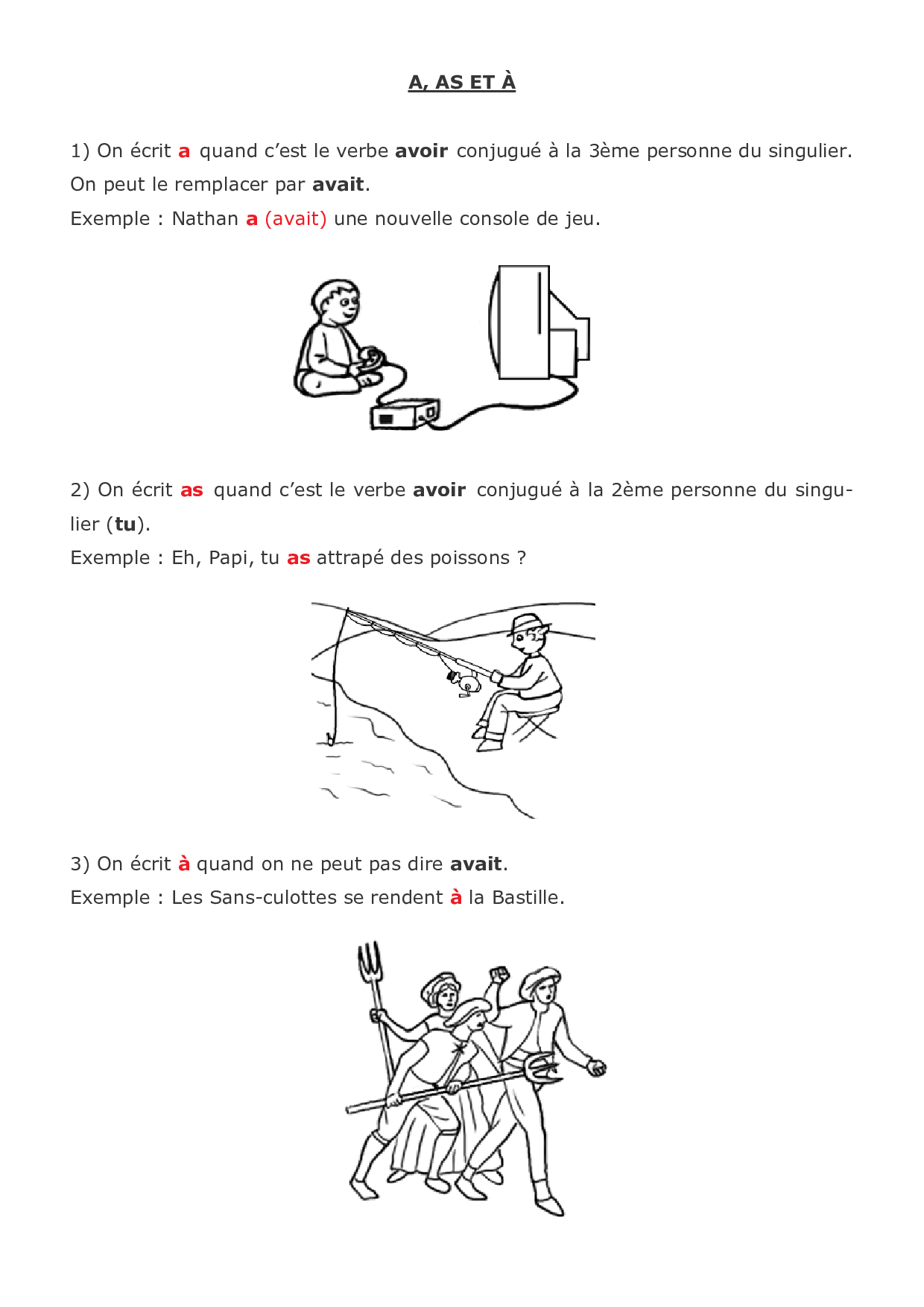 A, AS ET À

1) On écrit a quand c'est le verbe avoir conjugué à la 3ème personne du singulier. On peut le remplacer par avait.
Exemple : Nathan a (avait) une nouvelle console de jeu.

2) On écrit as quand c'est le verbe avoir conjugué à la 2ème personne du singulier (tu).
Exemple : Eh, Papi, tu as attrapé des poissons ?

3) On écrit à quand on ne peut pas dire avait.
Exemple : Les Sans-culottes se rendent à la Bastille.