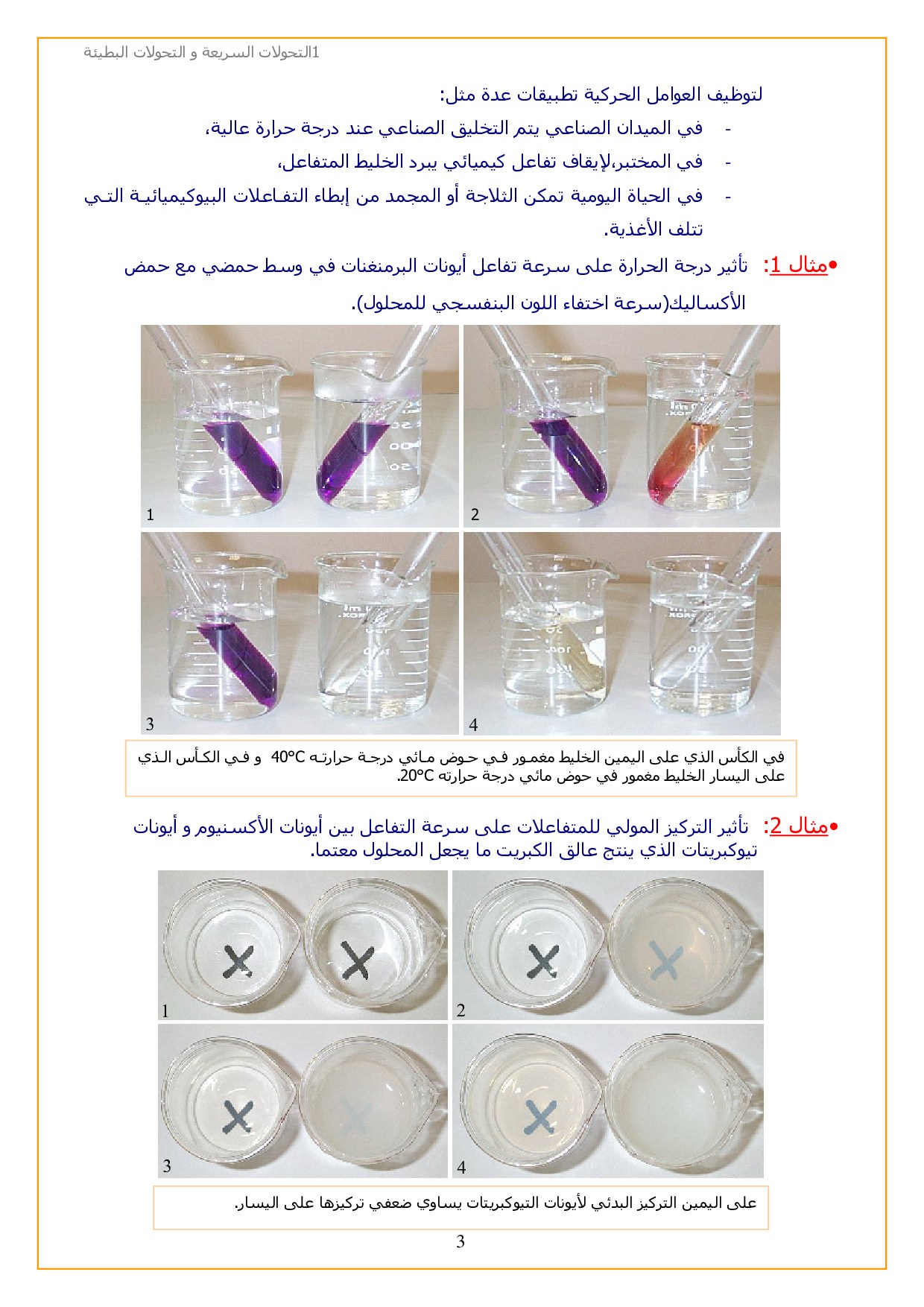 1التحولات السريعة و التحولات البطيئة

لتوظيف العوامل الحركية تطبيقات عدة مثل:

- في الميدان الصناعي يتم التخليق الصناعي عند درجة حرارة عالية،
- في المختبر،لإيقاف تفاعل كيميائي يبرد الخليط المتفاعل،
- في الحياة اليومية تمكن الثلاجة أو المجمد من إبطاء التفاعلات البيوكيميائية التي تتلف الأغذية.

•مثال 1: تأثير درجة الحرارة على سرعة تفاعل أيونات البرمنغنات في وسط حمضي مع حمض الأكساليك(سرعة اختفاء اللون البنفسجي للمحلول).

1 2 3 4

في الكأس الذي على اليمين الخليط مغمور في حوض مائي درجة حرارته 40°C و في الكأس الذي على اليسار الخليط مغمور في حوض مائي درجة حرارته 20°C.

•مثال 2: تأثير التركيز المولي للمتفاعلات على سرعة التفاعل بين أيونات الأكسنيوم و أيونات تيوكبريتات الذي ينتج عالق الكبريت ما يجعل المحلول معتما.

1 2 3 4

على اليمين التركيز البدئي لأيونات التيوكبريتات يساوي ضعفي تركيزها على اليسار.

3