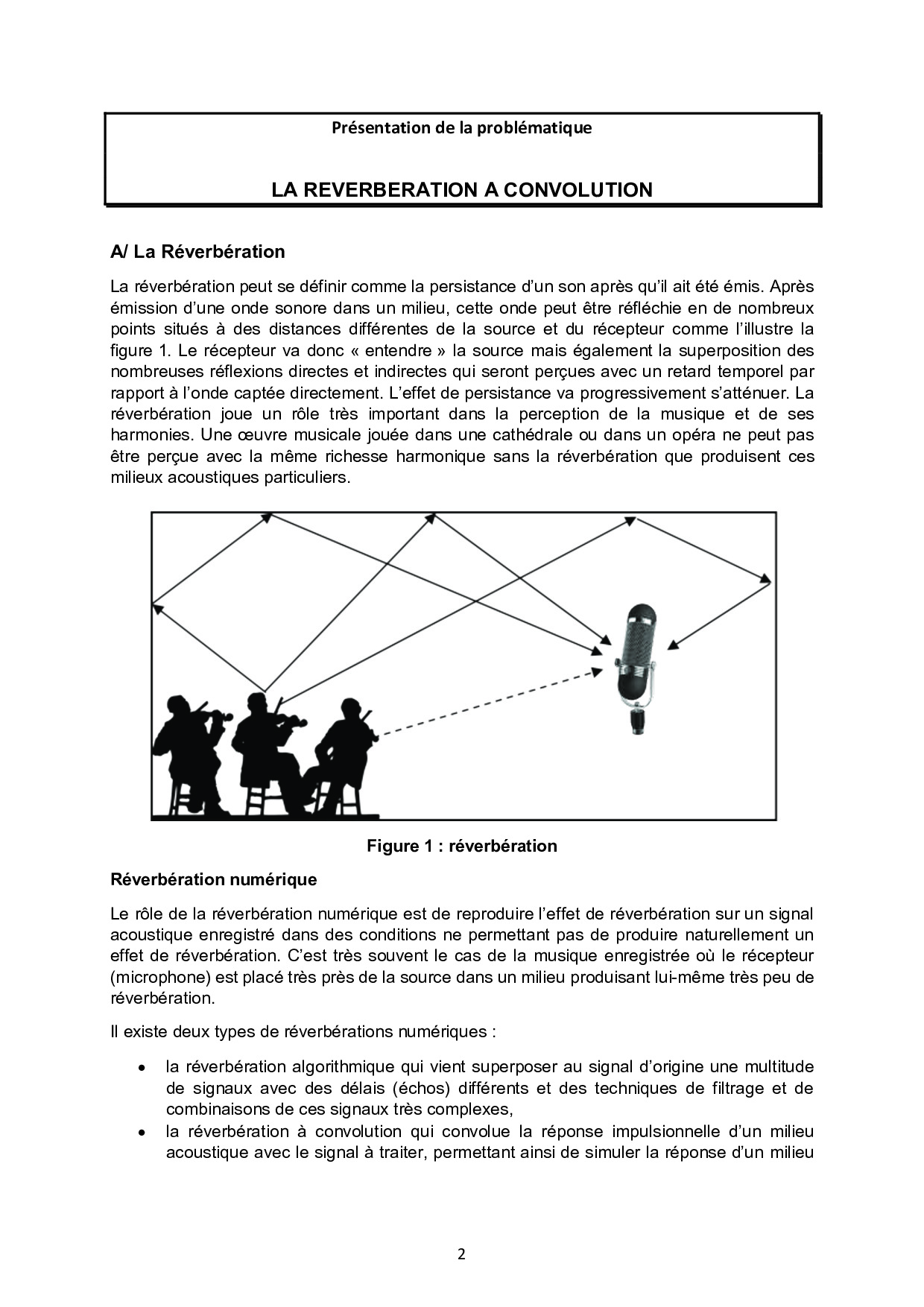 Présentation de la problématique

LA REVERBERATION A CONVOLUTION

A/ La Réverbération

La réverbération peut se définir comme la persistance d'un son après qu'il ait été émis. Après émission d'une onde sonore dans un milieu, cette onde peut être réfléchie en de nombreux points situés à des distances différentes de la source et du récepteur comme l'illustre la figure 1. Le récepteur va donc « entendre » la source mais également la superposition des nombreuses réflexions directes et indirectes qui seront perçues avec un retard temporel par rapport à l'onde captée directement. L'effet de persistance va progressivement s'atténuer. La réverbération joue un rôle très important dans la perception de la musique et de ses harmonies. Une œuvre musicale jouée dans une cathédrale ou dans un opéra ne peut pas être perçue avec la même richesse harmonique sans la réverbération que produisent ces milieux acoustiques particuliers.

Figure 1 : réverbération

Réverbération numérique

Le rôle de la réverbération numérique est de reproduire l'effet de réverbération sur un signal acoustique enregistré dans des conditions ne permettant pas de produire naturellement un effet de réverbération. C'est très souvent le cas de la musique enregistrée où le récepteur (microphone) est placé très près de la source dans un milieu produisant lui-même très peu de réverbération.

Il existe deux types de réverbérations numériques :

• la réverbération algorithmique qui vient superposer au signal d'origine une multitude de signaux avec des délais (échos) différents et des techniques de filtrage et de combinaisons de ces signaux très complexes,
• la réverbération à convolution qui convolue la réponse impulsionnelle d'un milieu acoustique avec le signal à traiter, permettant ainsi de simuler la réponse d'un milieu

2