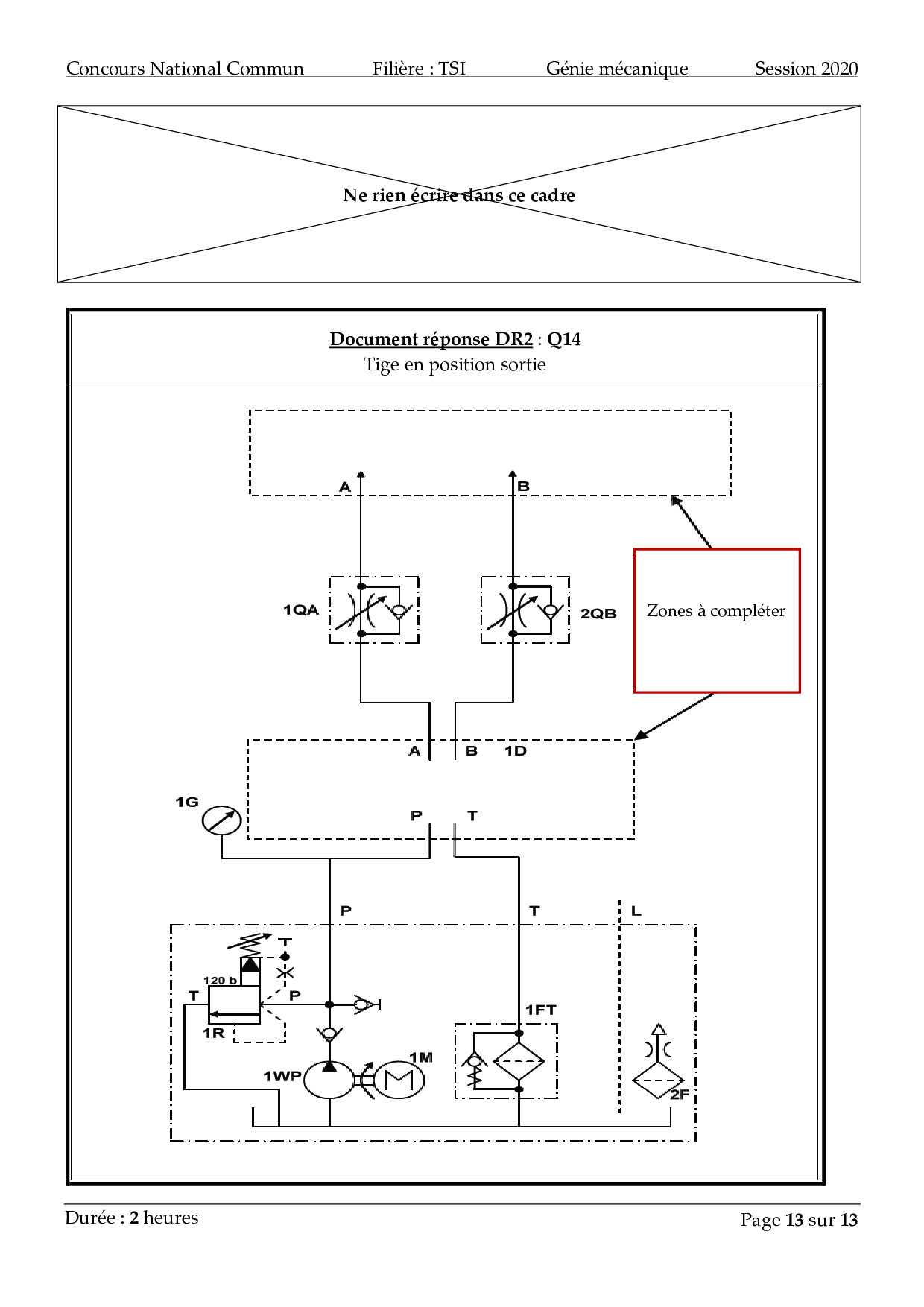 Concours National Commun Filière : TSI Génie mécanique Session 2020

Ne rien écrire dans ce cadre

Document réponse DR2 : Q14
Tige en position sortie

A
B
1QA
2QB
Zones à compléter
A B 1D
1G
P T
P T L
T
120 b
T P
1R
1FT
1WP
1M
2F

Durée : 2 heures Page 13 sur 13