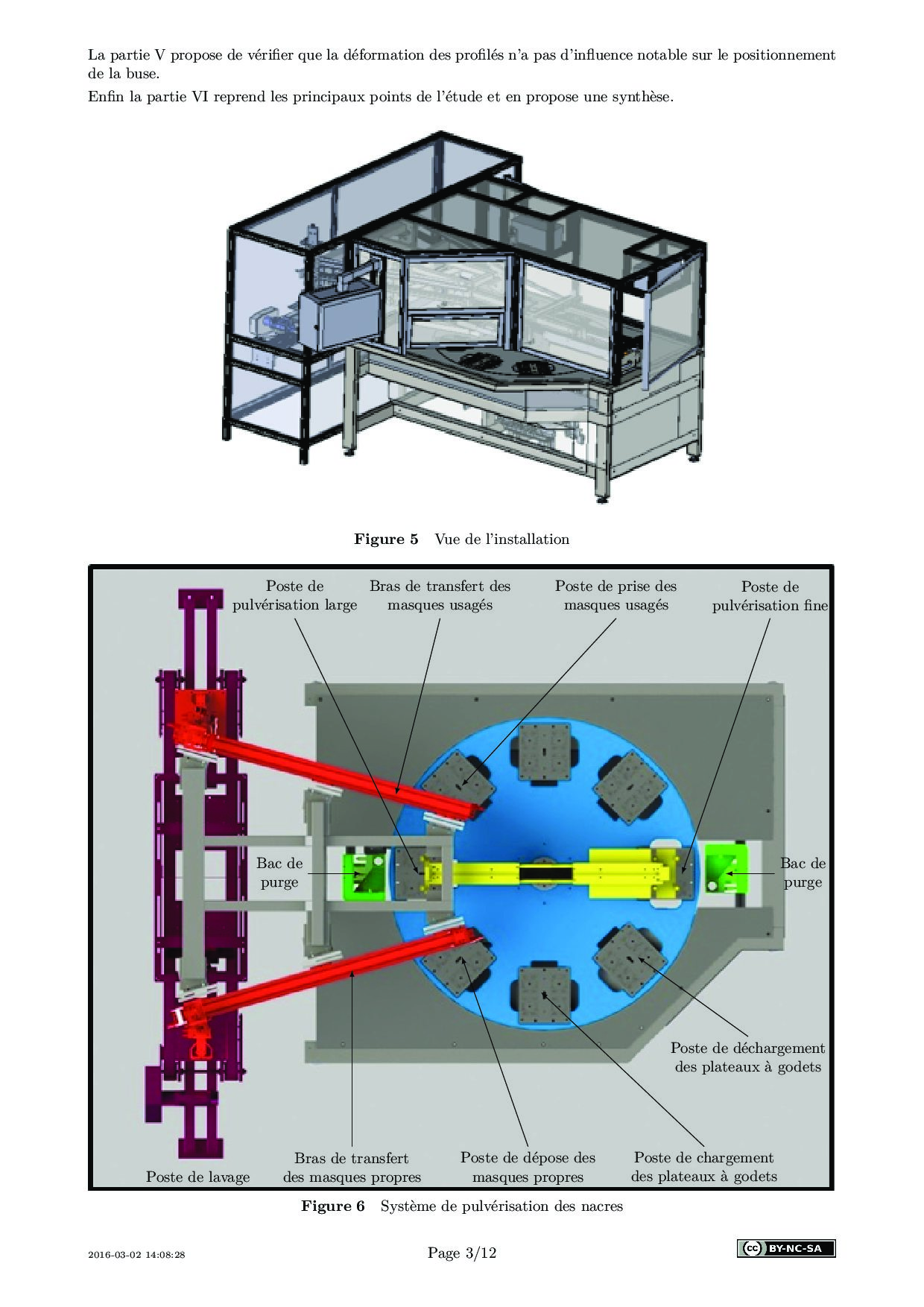 La partie V propose de vérifier que la déformation des profilés n'a pas d'influence notable sur le positionnement de la buse.

Enfin la partie VI reprend les principaux points de l'étude et en propose une synthèse.

**Figure 5** Vue de l'installation

Poste de pulvérisation large

Bras de transfert des masques usagés

Poste de prise des masques usagés

Poste de pulvérisation fine

Bac de purge

Bac de purge

Poste de déchargement des plateaux à godets

Poste de lavage

Bras de transfert des masques propres

Poste de dépose des masques propres

Poste de chargement des plateaux à godets

**Figure 6** Système de pulvérisation des nacres

2016-03-02 14:08:28

Page 3/12

cc BY-NC-SA