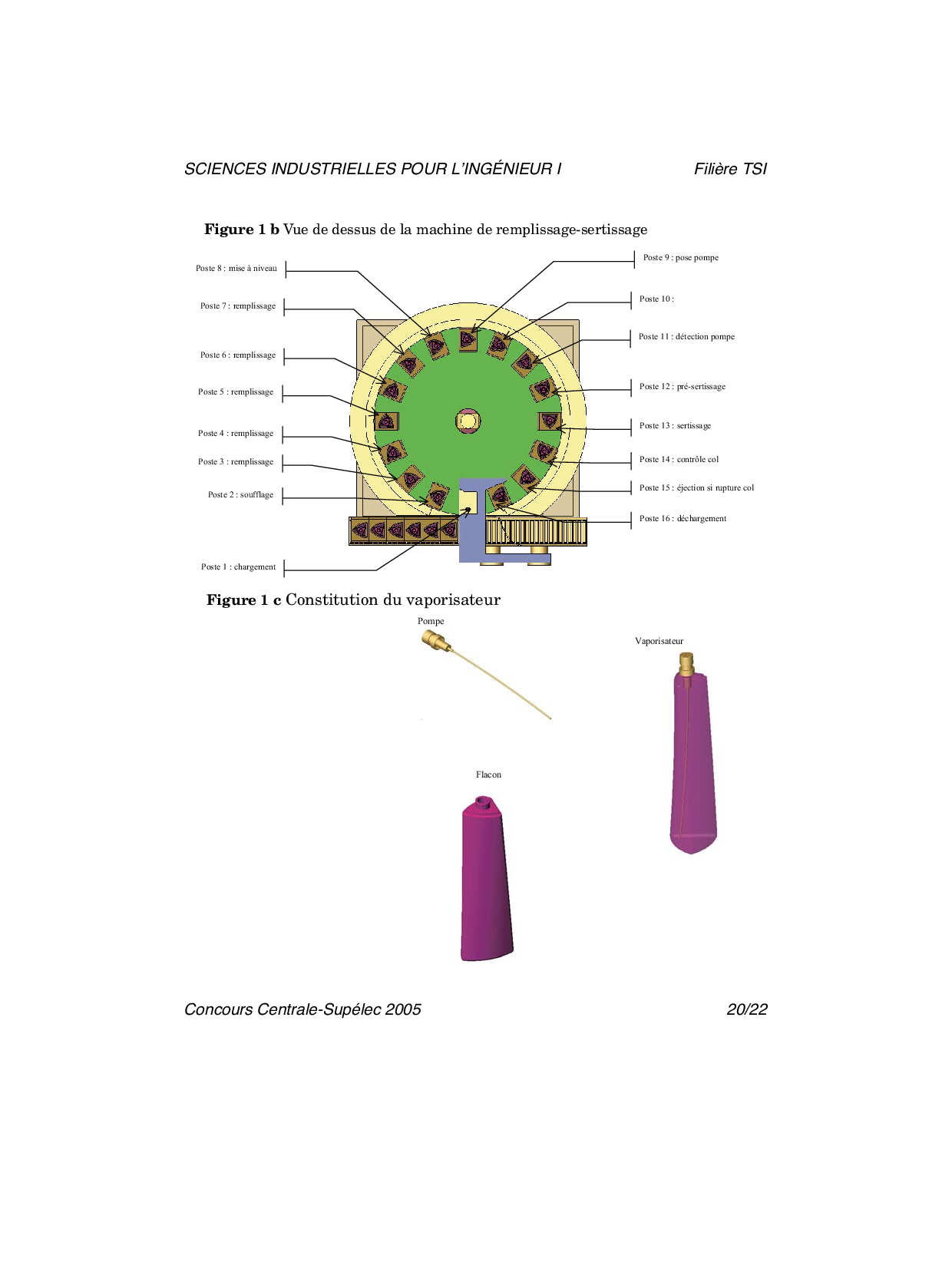 SCIENCES INDUSTRIELLES POUR L'INGÉNIEUR I

Filière TSI

**Figure 1 b** Vue de dessus de la machine de remplissage-sertissage

Poste 8 : mise à niveau

Poste 7 : remplissage

Poste 6 : remplissage

Poste 5 : remplissage

Poste 4 : remplissage

Poste 3 : remplissage

Poste 2 : soufflage

Poste 1 : chargement

Poste 9 : pose pompe

Poste 10 :

Poste 11 : détection pompe

Poste 12 : pré-sertissage

Poste 13 : sertissage

Poste 14 : contrôle col

Poste 15 : éjection si rupture col

Poste 16 : déchargement

**Figure 1 c** Constitution du vaporisateur

Pompe

Vaporisateur

Flacon

Concours Centrale-Supélec 2005

20/22