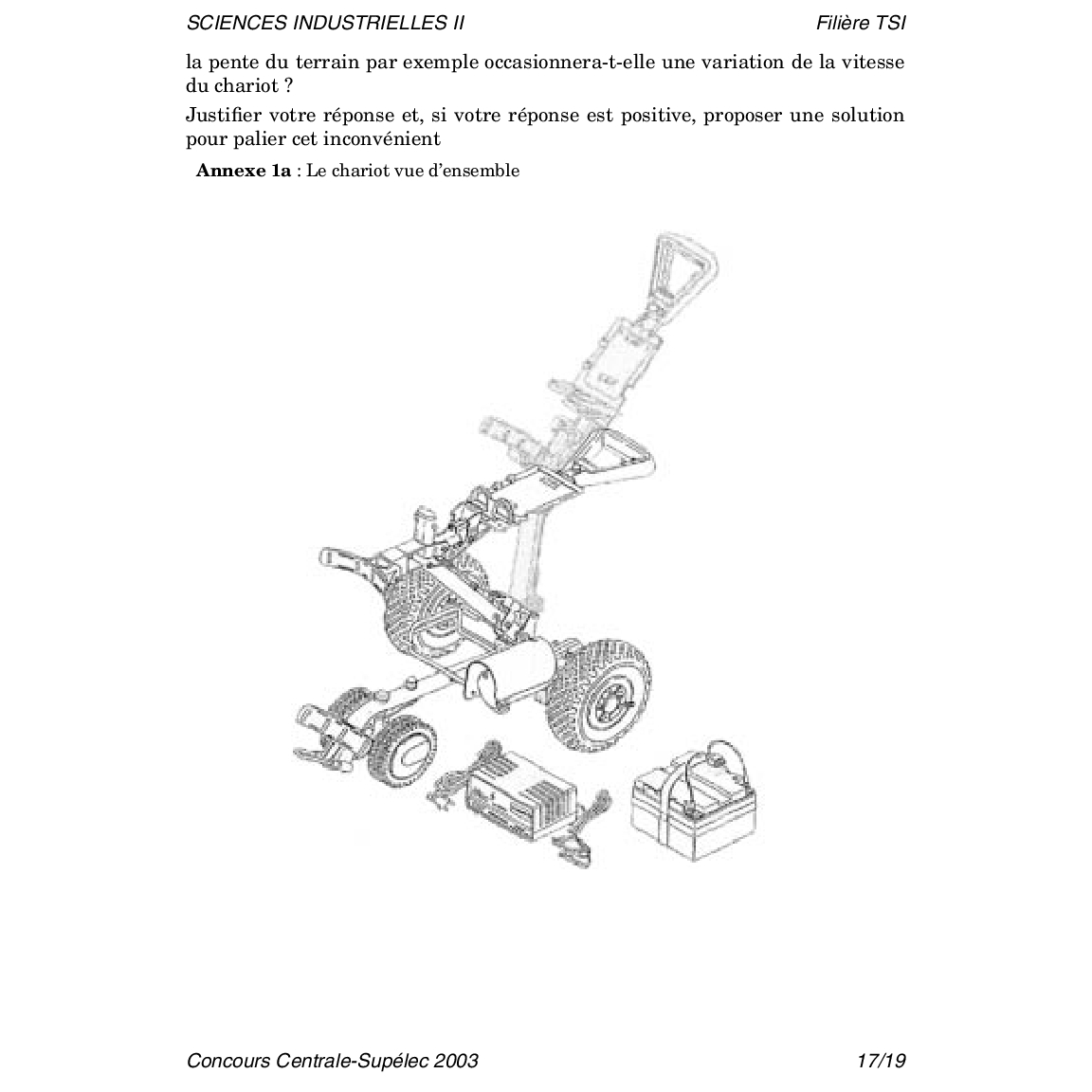 SCIENCES INDUSTRIELLES II

Filière TSI

la pente du terrain par exemple occasionnera-t-elle une variation de la vitesse du chariot ?

Justifier votre réponse et, si votre réponse est positive, proposer une solution pour palier cet inconvénient

**Annexe 1a** : Le chariot vue d'ensemble

Concours Centrale-Supélec 2003

17/19