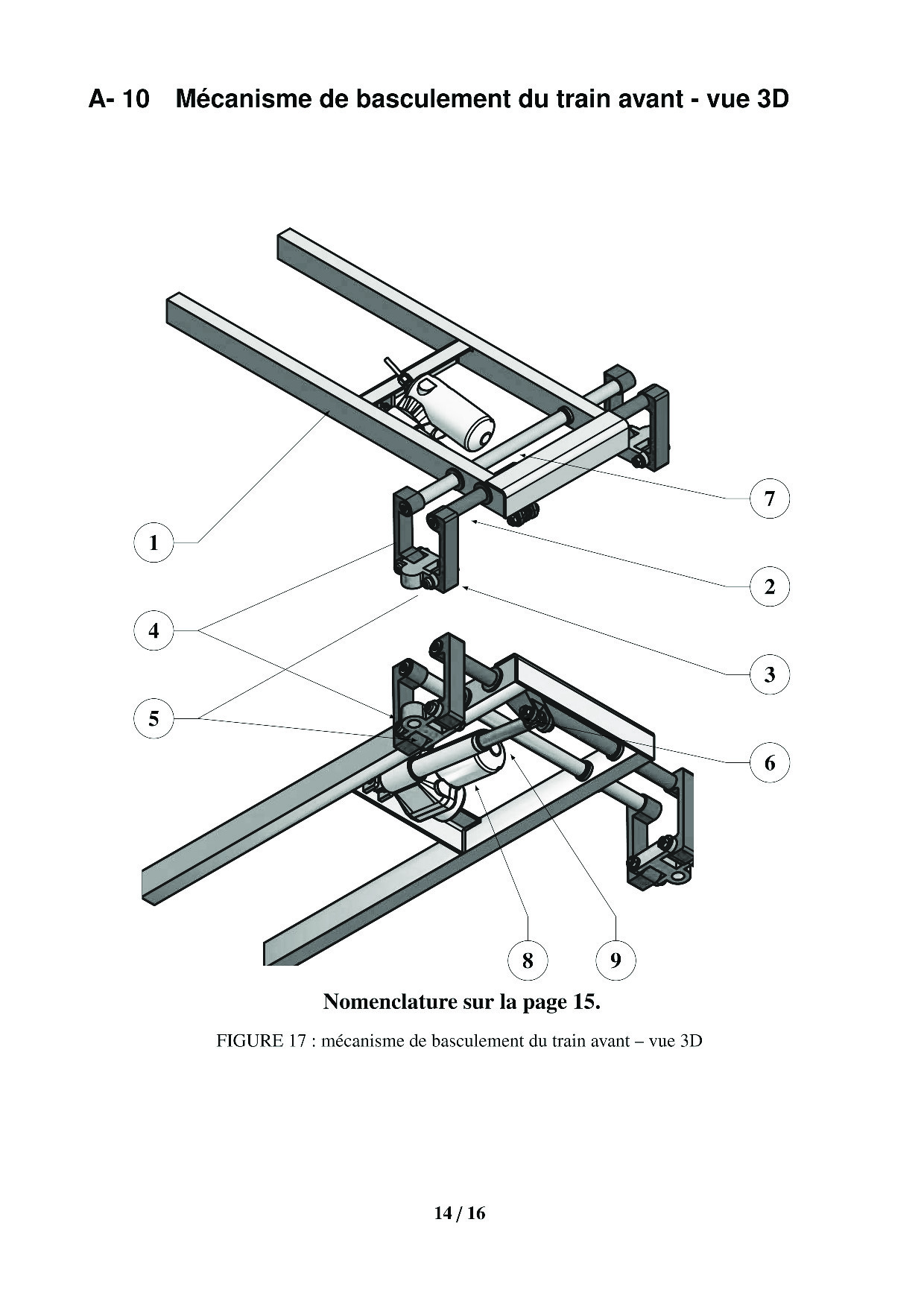 A- 10 Mécanisme de basculement du train avant - vue 3D

7

1

2

4

3

5

6

8

9

Nomenclature sur la page 15.

FIGURE 17 : mécanisme de basculement du train avant – vue 3D

14 / 16