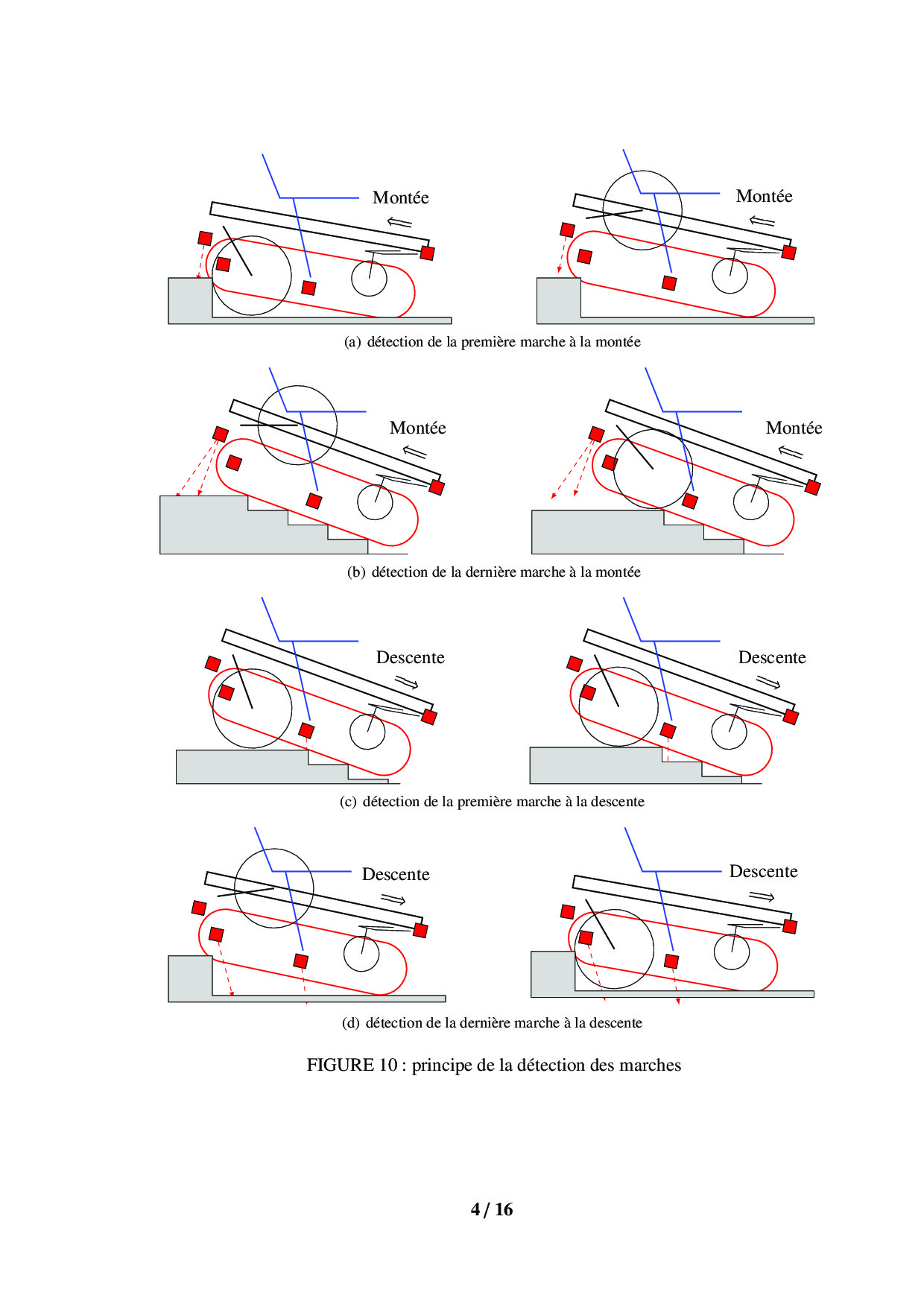 Montée

Montée

(a) détection de la première marche à la montée

Montée

Montée

(b) détection de la dernière marche à la montée

Descente

Descente

(c) détection de la première marche à la descente

Descente

Descente

(d) détection de la dernière marche à la descente

FIGURE 10 : principe de la détection des marches

4 / 16