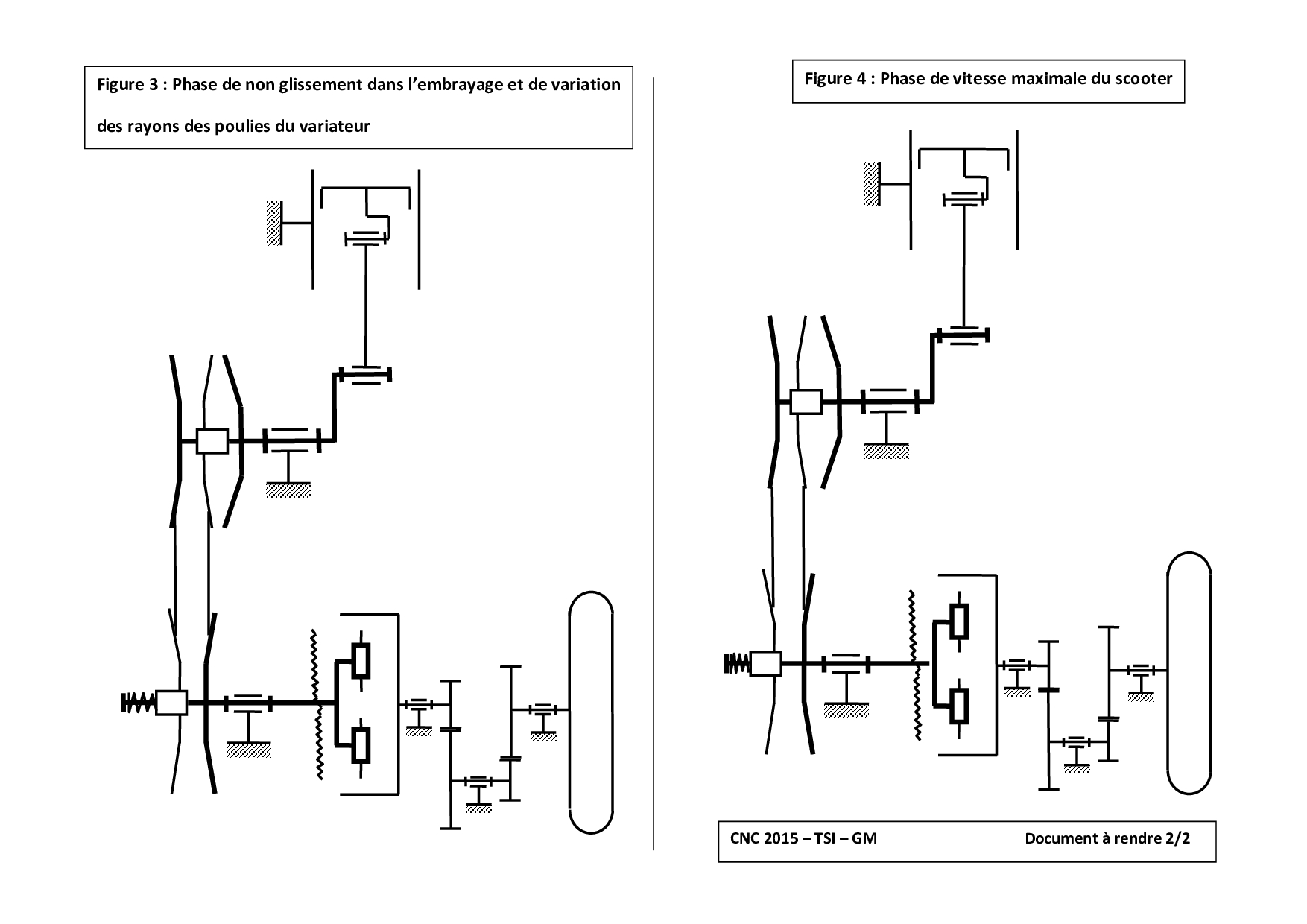 Figure 3 : Phase de non glissement dans l'embrayage et de variation des rayons des poulies du variateur

Figure 4 : Phase de vitesse maximale du scooter

CNC 2015 – TSI – GM

Document à rendre 2/2