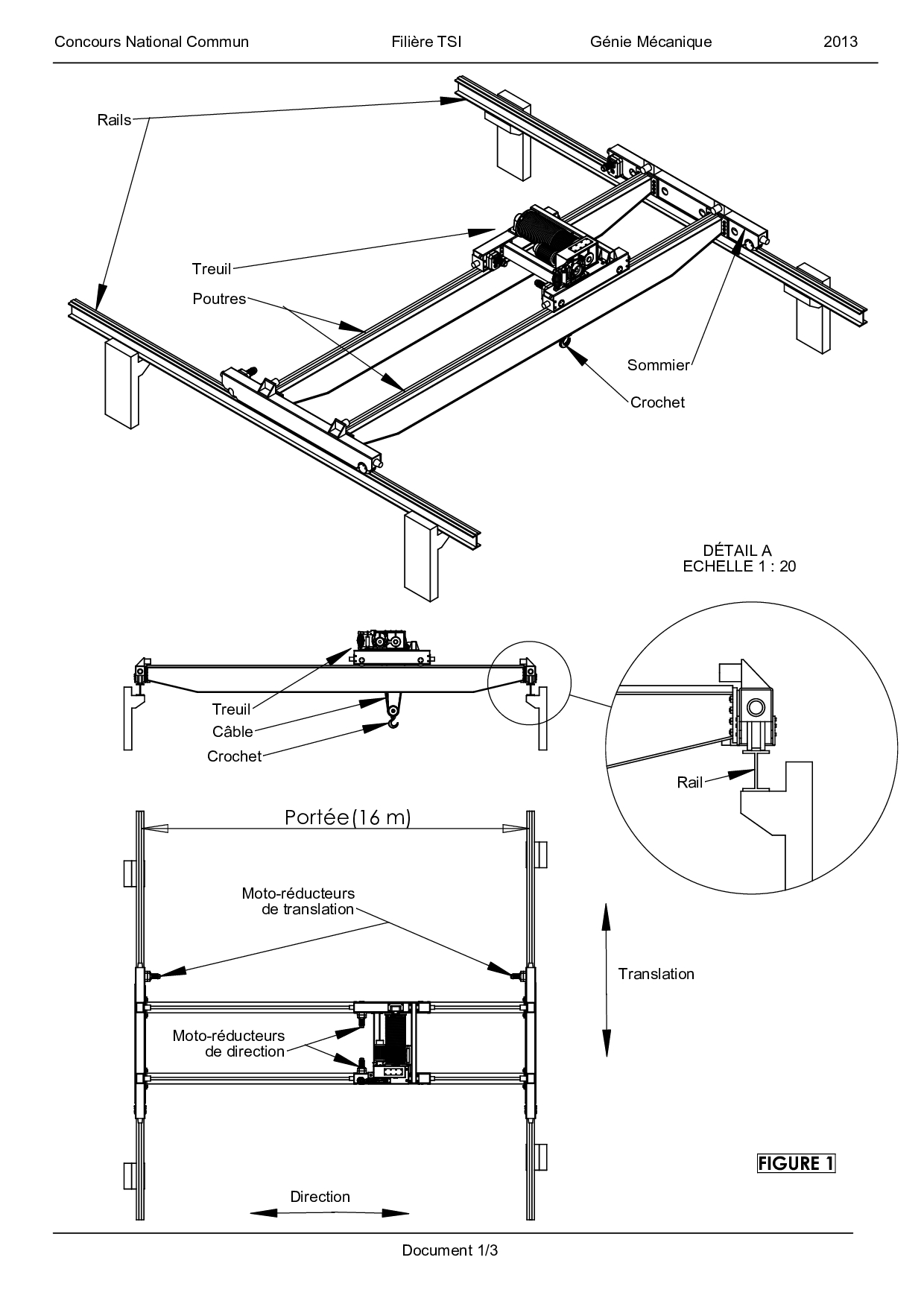 Concours National Commun Filière TSI Génie Mécanique 2013

Rails

Treuil

Poutres

Sommier

Crochet

DÉTAIL A
ECHELLE 1 : 20

Treuil
Câble
Crochet

Rail

Portée (16 m)

Moto-réducteurs
de translation

Translation

Moto-réducteurs
de direction

FIGURE 1

Direction

Document 1/3