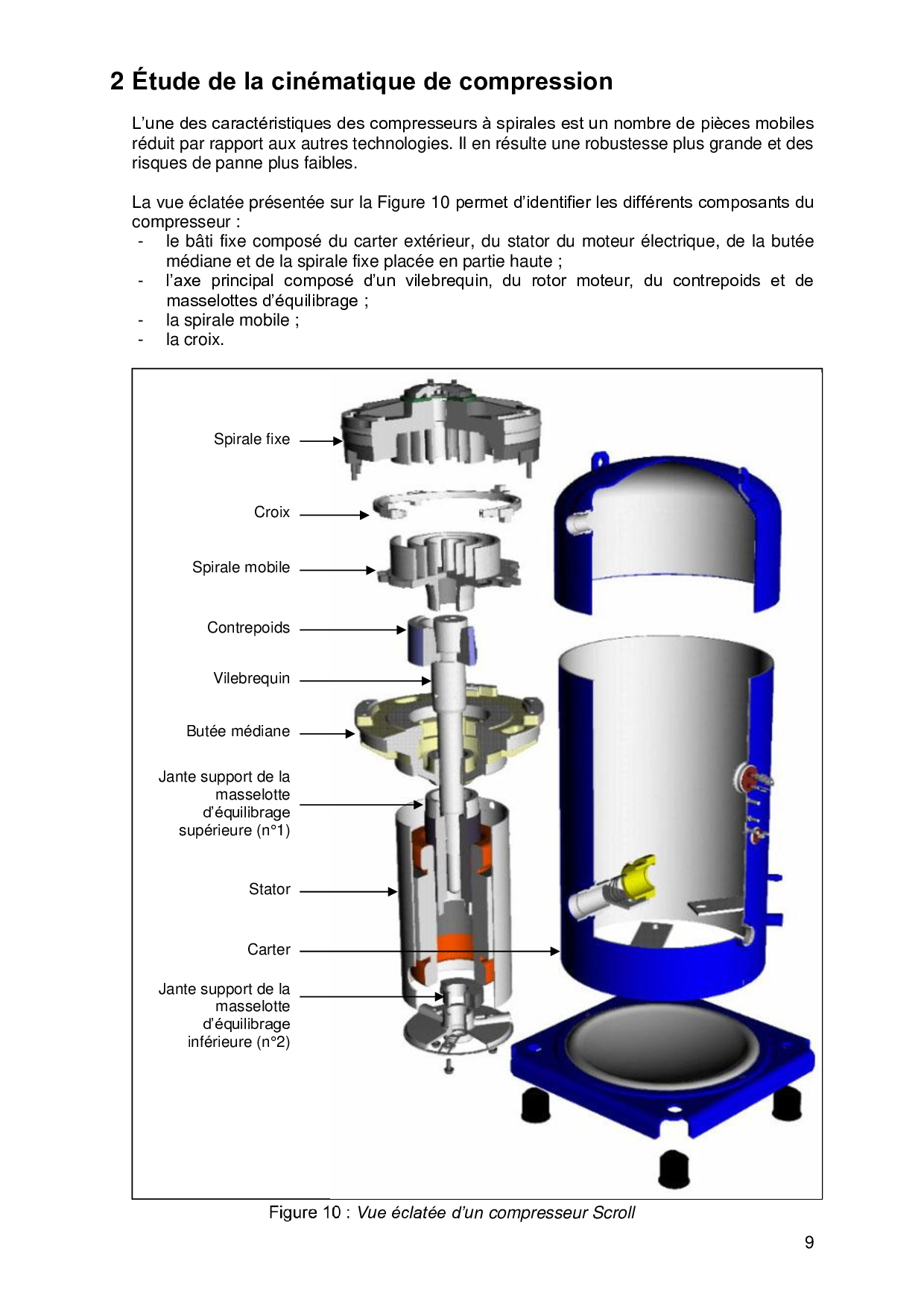 2 Étude de la cinématique de compression

L'une des caractéristiques des compresseurs à spirales est un nombre de pièces mobiles réduit par rapport aux autres technologies. Il en résulte une robustesse plus grande et des risques de panne plus faibles.

La vue éclatée présentée sur la Figure 10 permet d'identifier les différents composants du compresseur :
- le bâti fixe composé du carter extérieur, du stator du moteur électrique, de la butée médiane et de la spirale fixe placée en partie haute ;
- l'axe principal composé d'un vilebrequin, du rotor moteur, du contrepoids et de masselottes d'équilibrage ;
- la spirale mobile ;
- la croix.

Spirale fixe

Croix

Spirale mobile

Contrepoids

Vilebrequin

Butée médiane

Jante support de la masselotte d'équilibrage supérieure (n°1)

Stator

Carter

Jante support de la masselotte d'équilibrage inférieure (n°2)

Figure 10 : Vue éclatée d'un compresseur Scroll

9