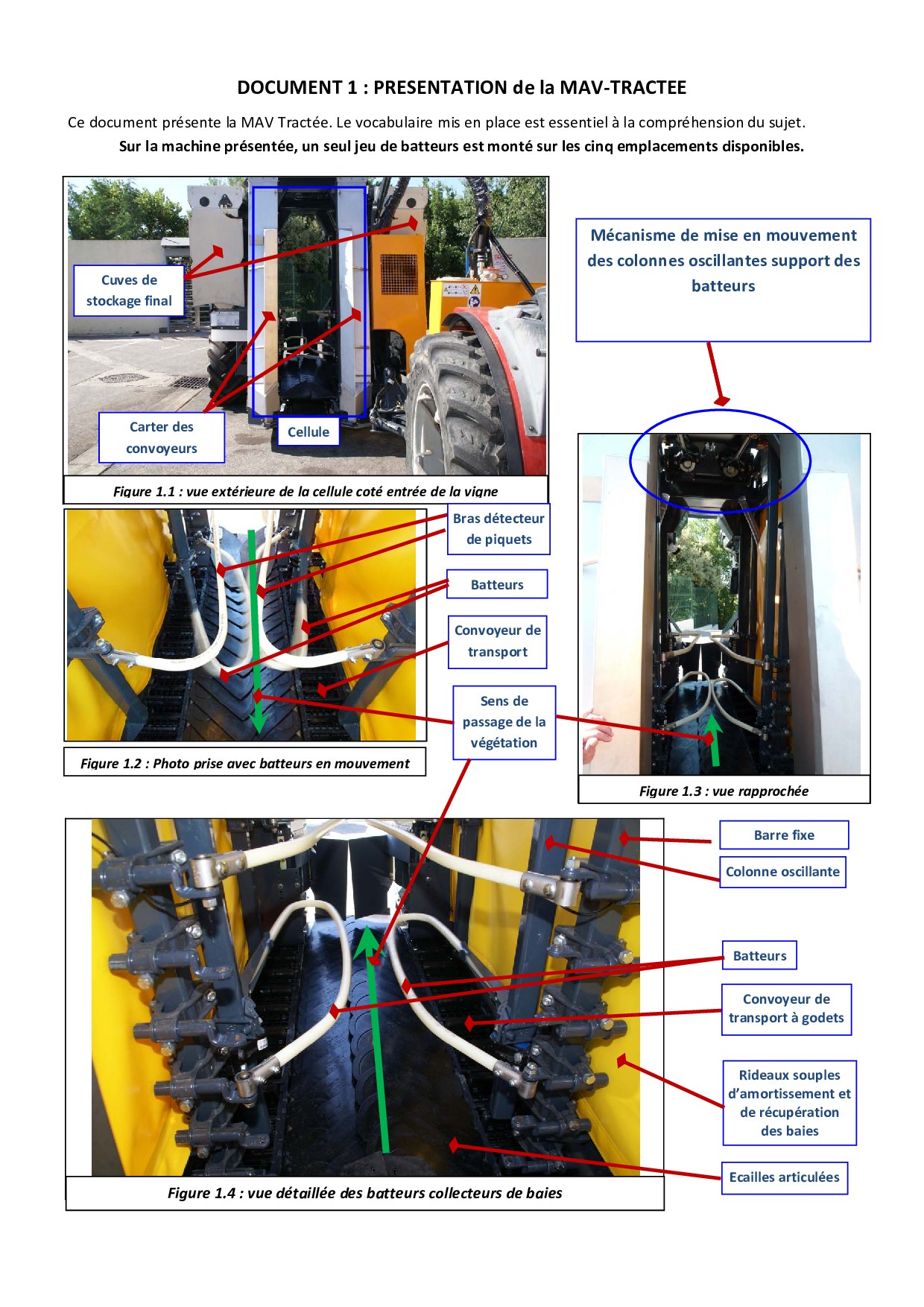 DOCUMENT 1 : PRESENTATION de la MAV-TRACTEE

Ce document présente la MAV Tractée. Le vocabulaire mis en place est essentiel à la compréhension du sujet.

Sur la machine présentée, un seul jeu de batteurs est monté sur les cinq emplacements disponibles.

Cuves de stockage final

Carter des convoyeurs

Cellule

Figure 1.1 : vue extérieure de la cellule coté entrée de la vigne

Mécanisme de mise en mouvement des colonnes oscillantes support des batteurs

Bras détecteur de piquets

Batteurs

Convoyeur de transport

Sens de passage de la végétation

Figure 1.2 : Photo prise avec batteurs en mouvement

Figure 1.3 : vue rapprochée

Barre fixe

Colonne oscillante

Batteurs

Convoyeur de transport à godets

Rideaux souples d'amortissement et de récupération des baies

Ecailles articulées

Figure 1.4 : vue détaillée des batteurs collecteurs de baies