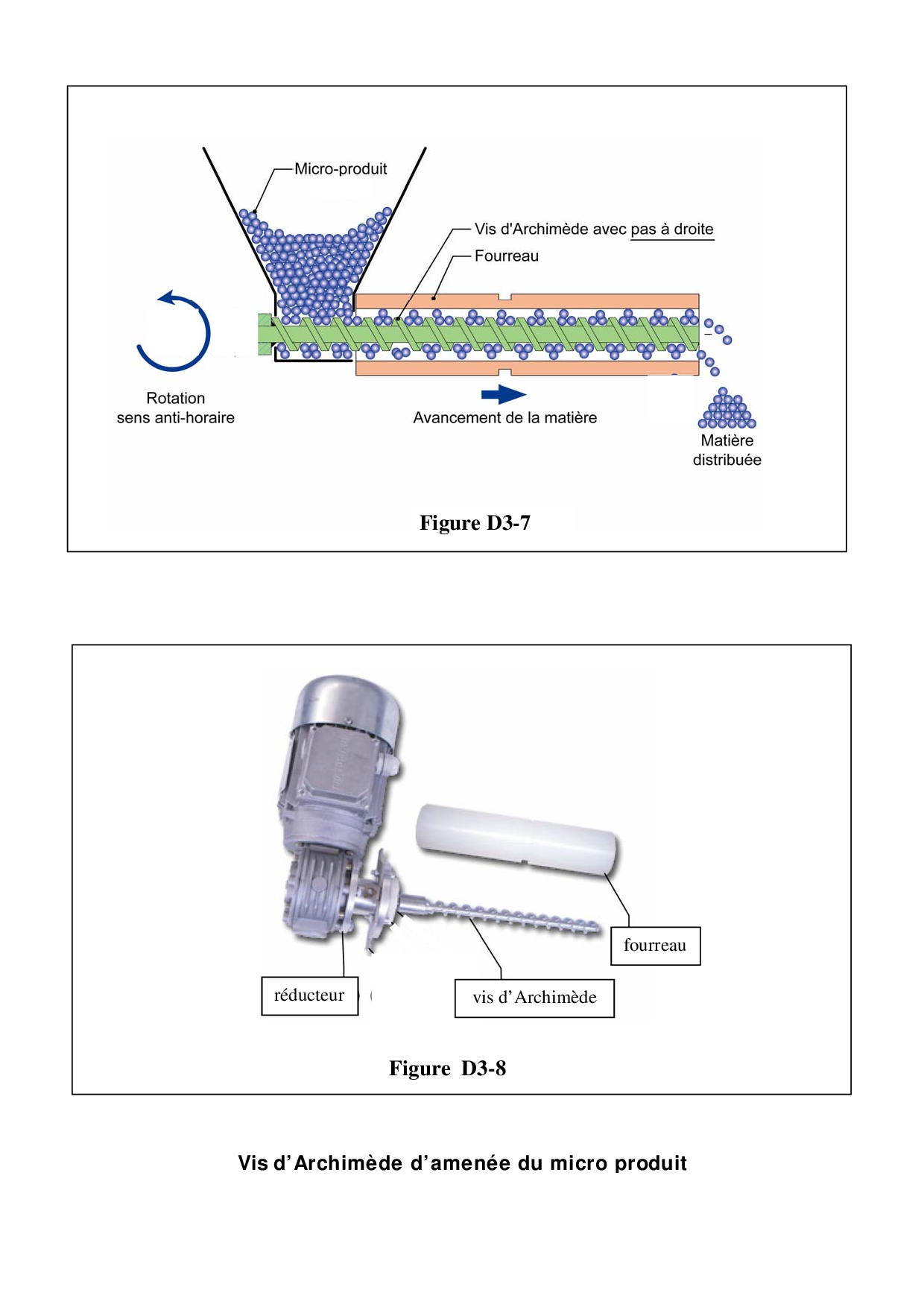 Micro-produit

Vis d'Archimède avec pas à droite

Fourreau

Rotation sens anti-horaire

Avancement de la matière

Matière distribuée

Figure D3-7

fourreau

réducteur

vis d'Archimède

Figure D3-8

Vis d'Archimède d'amenée du micro produit