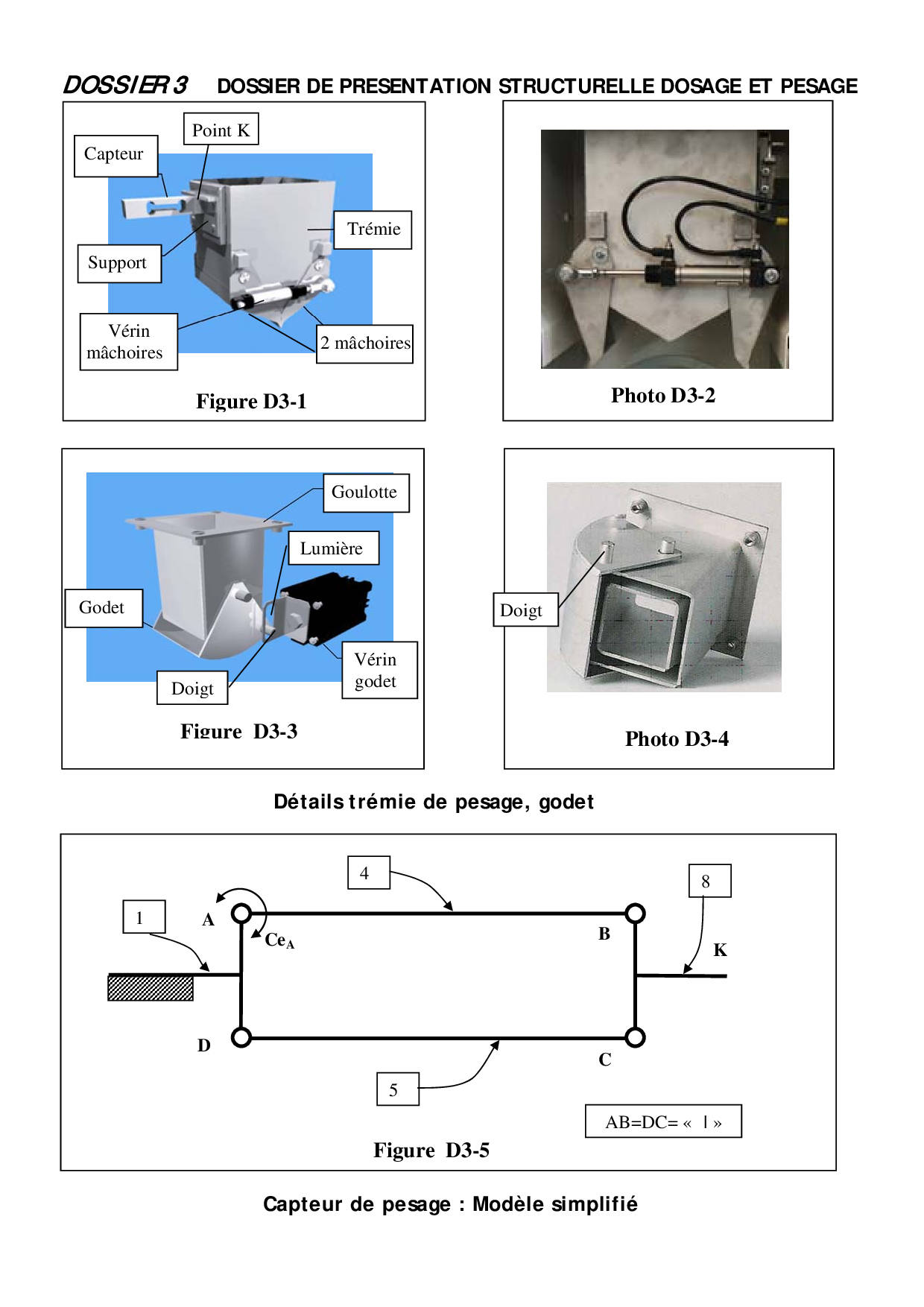 DOSSIER 3 DOSSIER DE PRESENTATION STRUCTURELLE DOSAGE ET PESAGE

Point K
Capteur
Trémie
Support
Vérin mâchoires
2 mâchoires
Figure D3-1

Photo D3-2

Goulotte
Lumière
Godet
Vérin godet
Doigt
Figure D3-3

Doigt
Photo D3-4

Détails trémie de pesage, godet

4
8
1
A
$Ce_A$
B
K
D
C
5
AB=DC= « l »
Figure D3-5

Capteur de pesage : Modèle simplifié