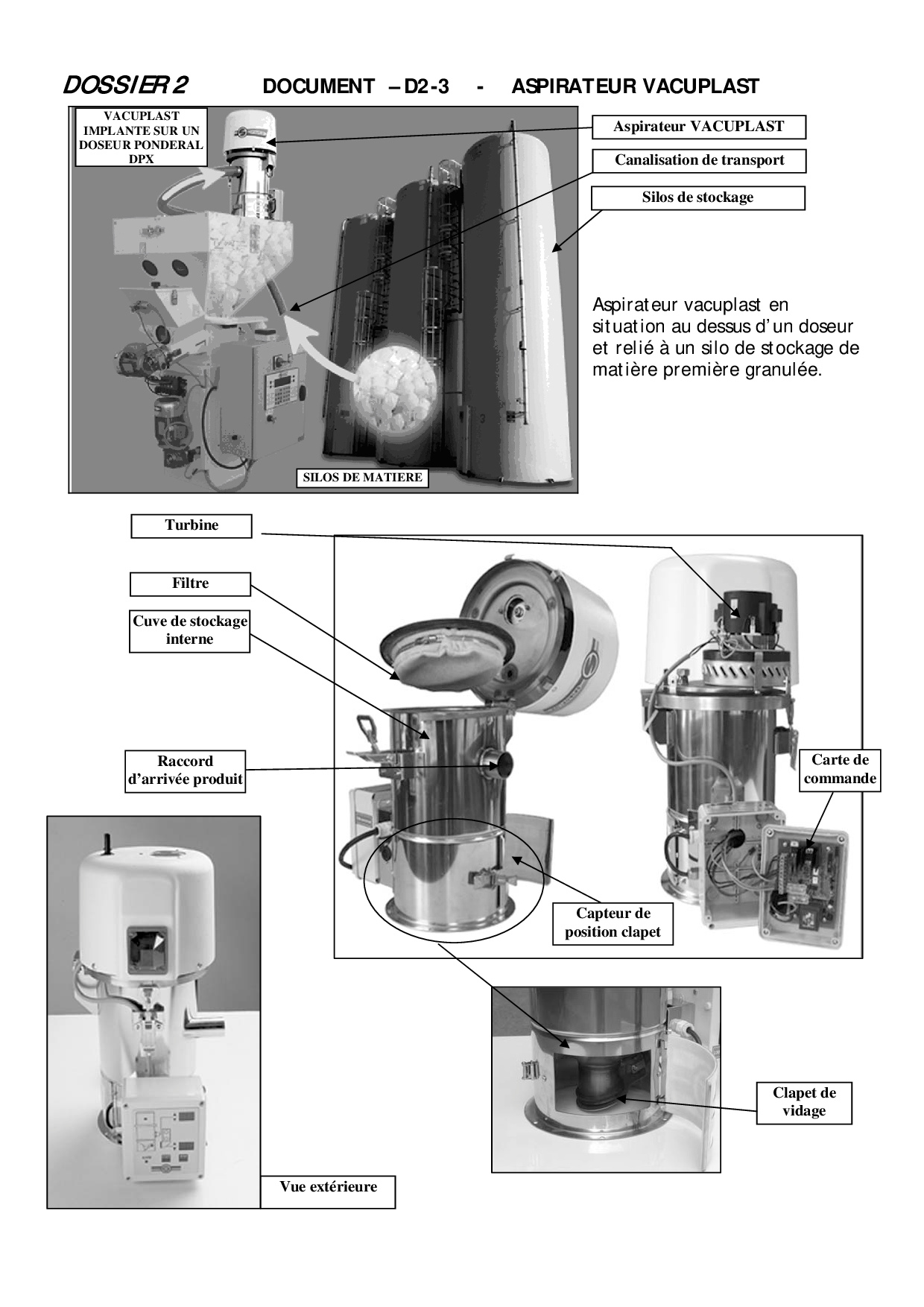 DOSSIER 2 DOCUMENT – D2-3 - ASPIRATEUR VACUPLAST

VACUPLAST IMPLANTE SUR UN DOSEUR PONDERAL DPX

Aspirateur VACUPLAST

Canalisation de transport

Silos de stockage

Aspirateur vacuplast en situation au dessus d'un doseur et relié à un silo de stockage de matière première granulée.

SILOS DE MATIERE

Turbine

Filtre

Cuve de stockage interne

Raccord d'arrivée produit

Carte de commande

Capteur de position clapet

Clapet de vidage

Vue extérieure