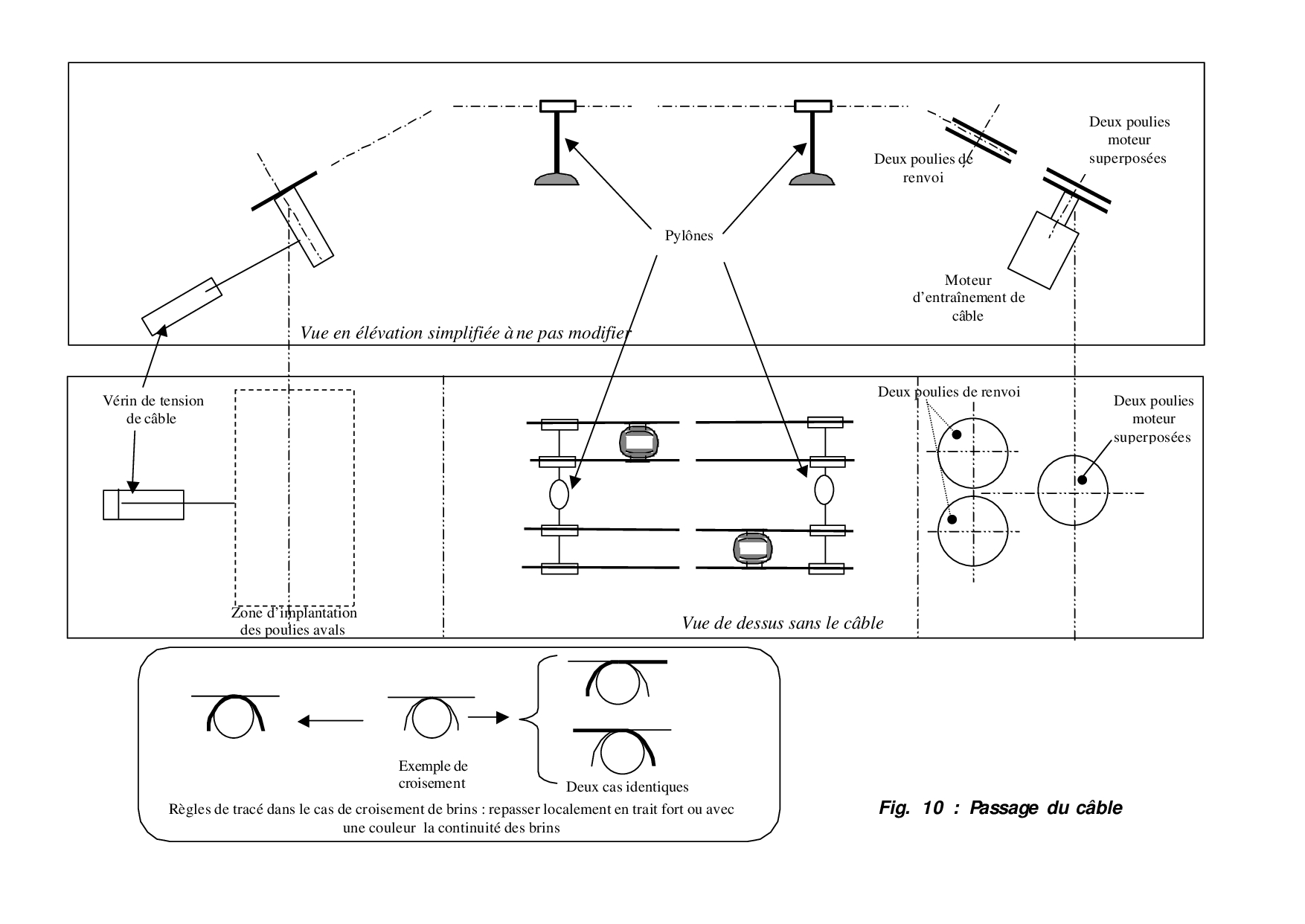 Deux poulies moteur superposées

Deux poulies de renvoi

Pylônes

Moteur d'entraînement de câble

Vue en élévation simplifiée à ne pas modifier

Vérin de tension de câble

Deux poulies de renvoi

Deux poulies moteur superposées

Zone d'implantation des poulies avals

Vue de dessus sans le câble

Exemple de croisement

Deux cas identiques

Règles de tracé dans le cas de croisement de brins : repasser localement en trait fort ou avec une couleur la continuité des brins

Fig. 10 : Passage du câble