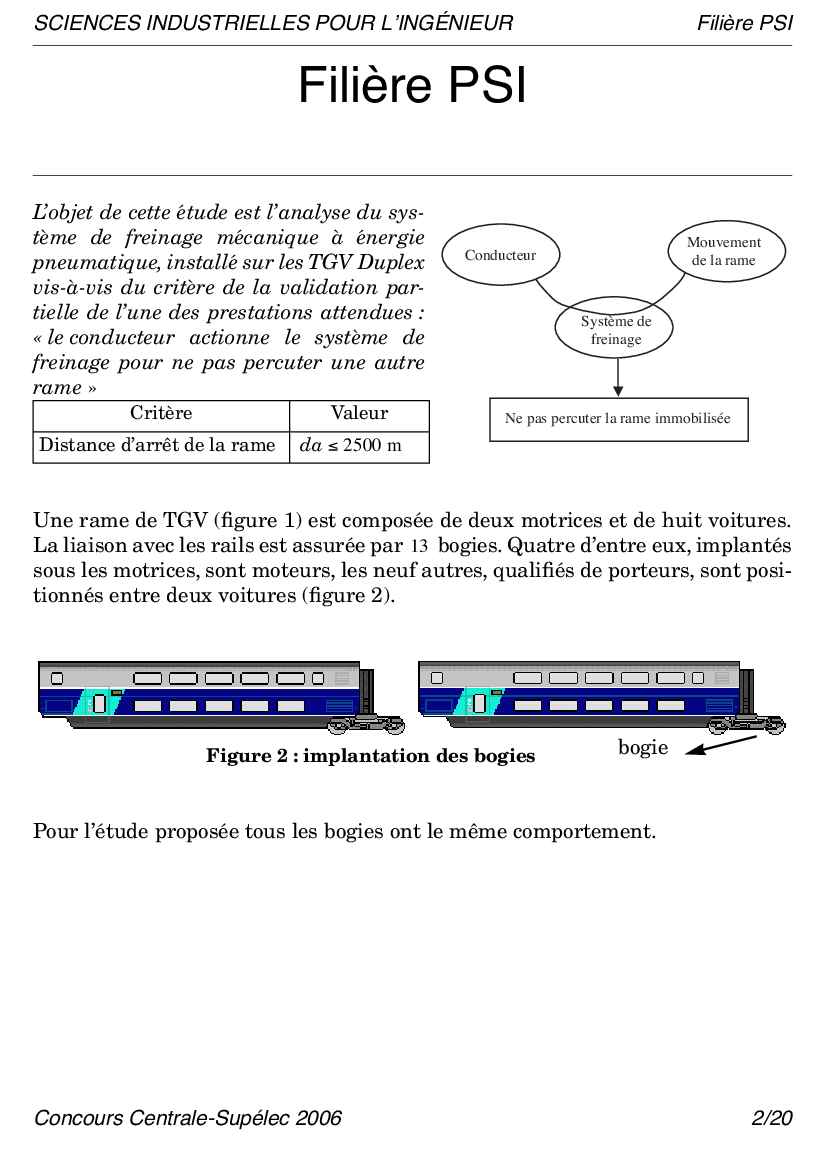 SCIENCES INDUSTRIELLES POUR L'INGÉNIEUR Filière PSI

Filière PSI

L'objet de cette étude est l'analyse du système de freinage mécanique à énergie pneumatique, installé sur les TGV Duplex vis-à-vis du critère de la validation partielle de l'une des prestations attendues : « le conducteur actionne le système de freinage pour ne pas percuter une autre rame »

| Critère | Valeur |
|---|---|
| Distance d'arrêt de la rame | $da \leq 2500$ m |

Conducteur

Mouvement de la rame

Système de freinage

Ne pas percuter la rame immobilisée

Une rame de TGV (figure 1) est composée de deux motrices et de huit voitures. La liaison avec les rails est assurée par 13 bogies. Quatre d'entre eux, implantés sous les motrices, sont moteurs, les neuf autres, qualifiés de porteurs, sont positionnés entre deux voitures (figure 2).

Figure 2 : implantation des bogies

bogie

Pour l'étude proposée tous les bogies ont le même comportement.

Concours Centrale-Supélec 2006 2/20