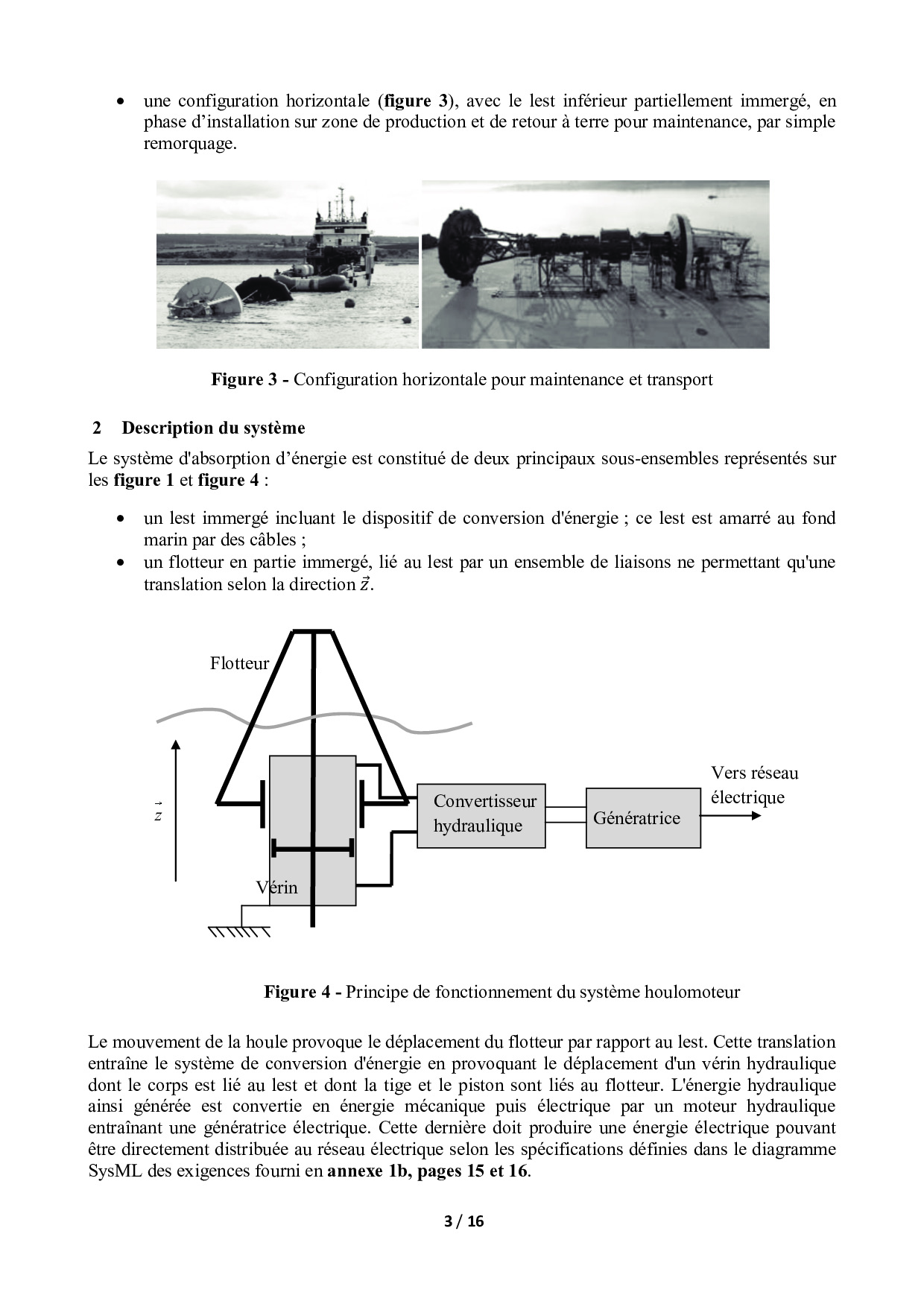 • une configuration horizontale (figure 3), avec le lest inférieur partiellement immergé, en phase d'installation sur zone de production et de retour à terre pour maintenance, par simple remorquage.

Figure 3 - Configuration horizontale pour maintenance et transport

2 Description du système

Le système d'absorption d'énergie est constitué de deux principaux sous-ensembles représentés sur les figure 1 et figure 4 :

• un lest immergé incluant le dispositif de conversion d'énergie ; ce lest est amarré au fond marin par des câbles ;
• un flotteur en partie immergé, lié au lest par un ensemble de liaisons ne permettant qu'une translation selon la direction $\vec{z}$.

Flotteur

$\vec{z}$

Vérin

Convertisseur hydraulique

Génératrice

Vers réseau électrique

Figure 4 - Principe de fonctionnement du système houlomoteur

Le mouvement de la houle provoque le déplacement du flotteur par rapport au lest. Cette translation entraîne le système de conversion d'énergie en provoquant le déplacement d'un vérin hydraulique dont le corps est lié au lest et dont la tige et le piston sont liés au flotteur. L'énergie hydraulique ainsi générée est convertie en énergie mécanique puis électrique par un moteur hydraulique entraînant une génératrice électrique. Cette dernière doit produire une énergie électrique pouvant être directement distribuée au réseau électrique selon les spécifications définies dans le diagramme SysML des exigences fourni en annexe 1b, pages 15 et 16.

3 / 16