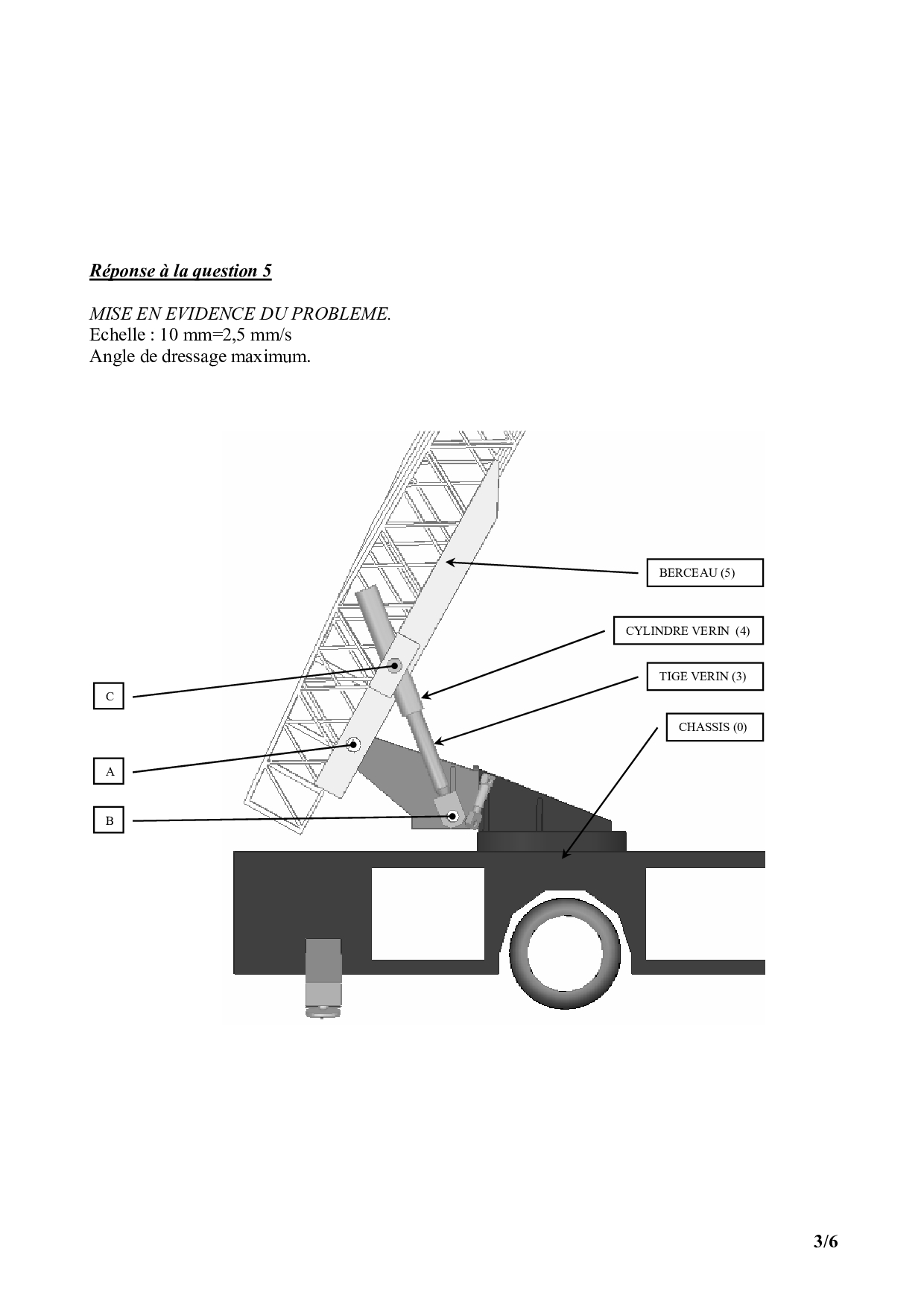 Réponse à la question 5

MISE EN EVIDENCE DU PROBLEME.
Echelle : 10 mm=2,5 mm/s
Angle de dressage maximum.

BERCEAU (5)

CYLINDRE VERIN (4)

TIGE VERIN (3)

CHASSIS (0)

C

A

B

3/6