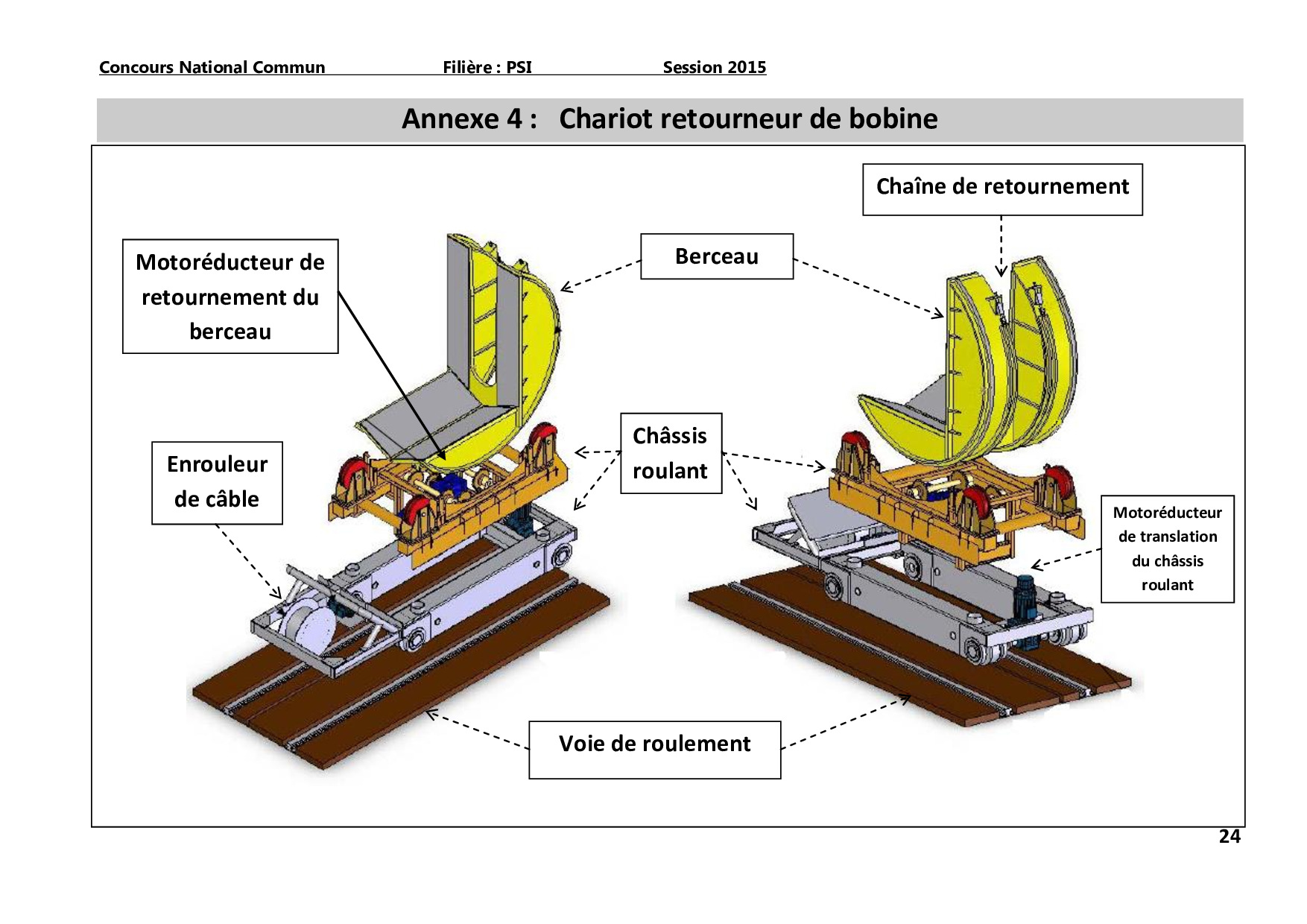 Concours National Commun Filière : PSI Session 2015

Annexe 4 : Chariot retourneur de bobine

Chaîne de retournement

Motoréducteur de retournement du berceau

Berceau

Enrouleur de câble

Châssis roulant

Motoréducteur de translation du châssis roulant

Voie de roulement

24