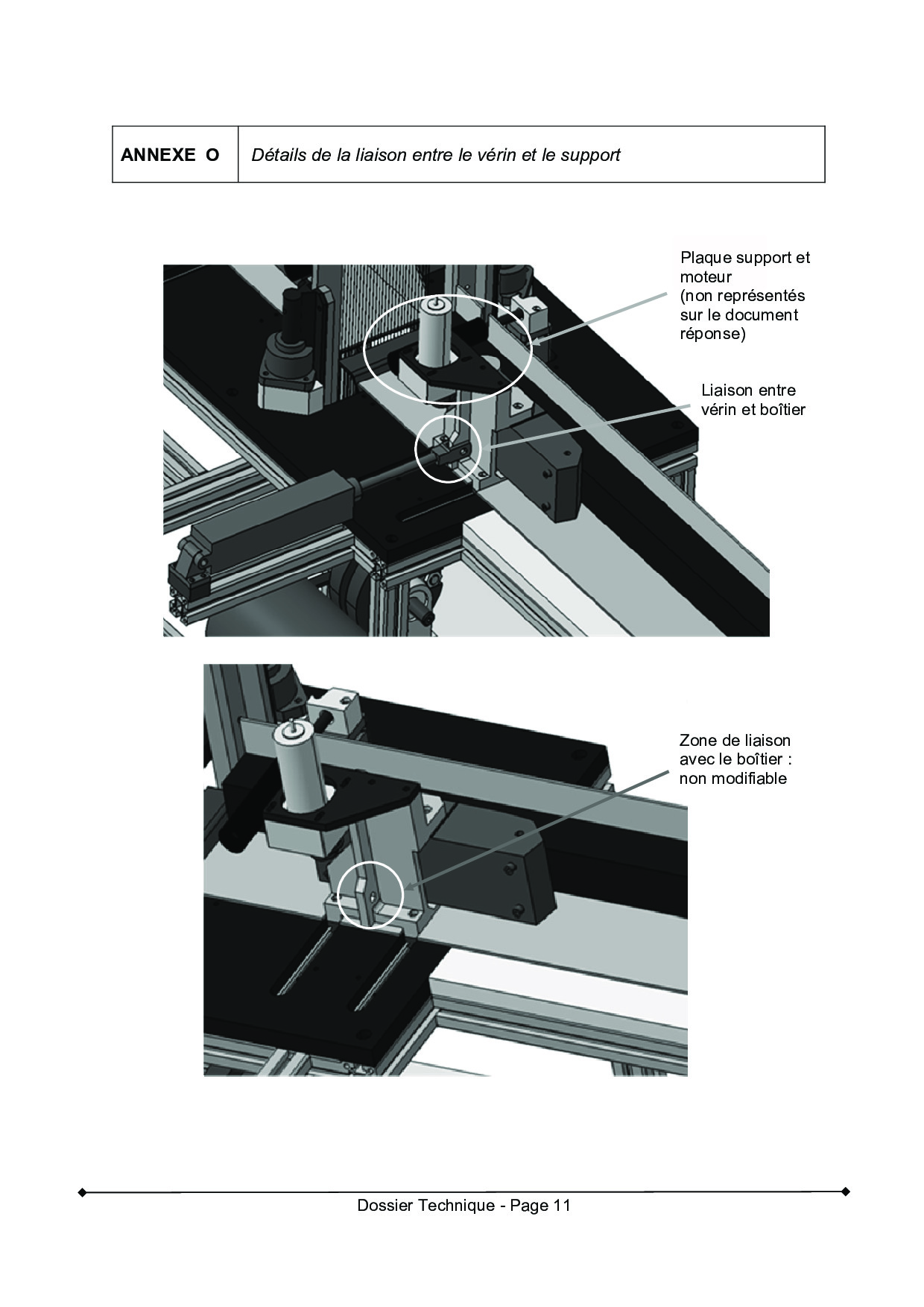 | ANNEXE O | Détails de la liaison entre le vérin et le support |
|---|---|

Plaque support et moteur (non représentés sur le document réponse)

Liaison entre vérin et boîtier

Zone de liaison avec le boîtier : non modifiable

Dossier Technique - Page 11