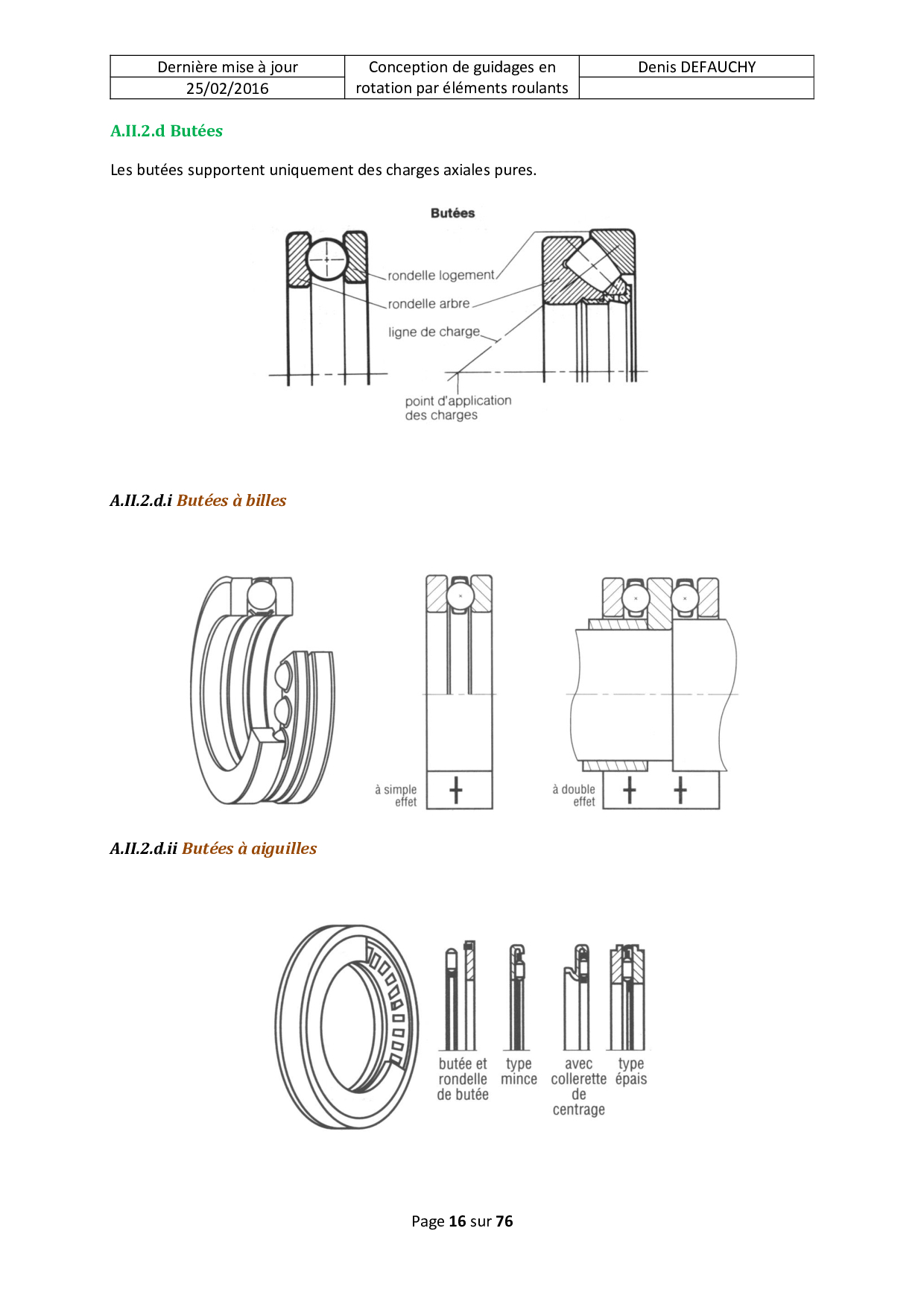 | Dernière mise à jour | Conception de guidages en rotation par éléments roulants | Denis DEFAUCHY |
|---|---|---|
| 25/02/2016 | | |

A.II.2.d Butées

Les butées supportent uniquement des charges axiales pures.

Butées

rondelle logement

rondelle arbre

ligne de charge

point d'application des charges

A.II.2.d.i Butées à billes

à simple effet

à double effet

A.II.2.d.ii Butées à aiguilles

butée et rondelle de butée

type mince

avec collerette de centrage

type épais

Page 16 sur 76