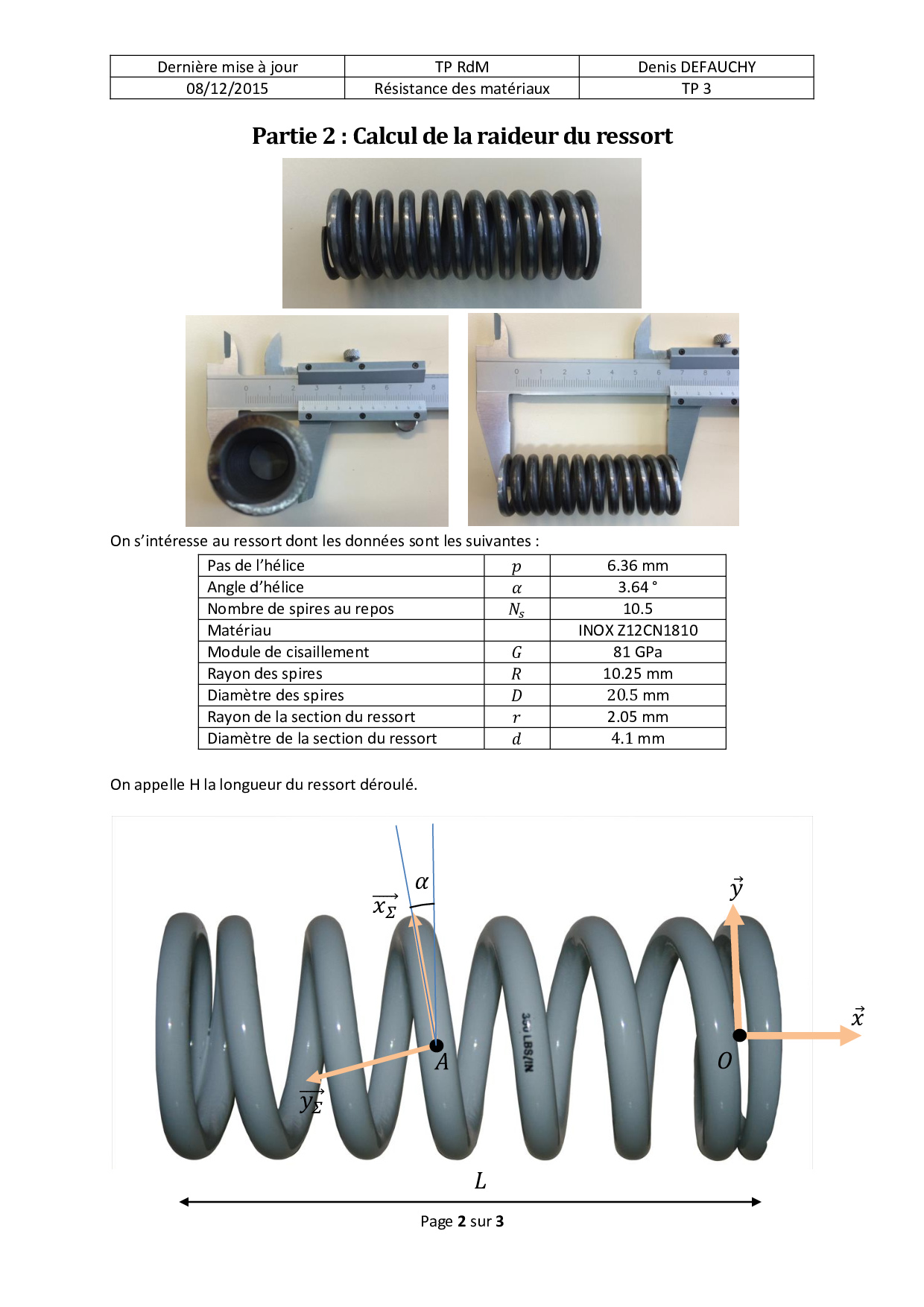 | Dernière mise à jour | TP RdM | Denis DEFAUCHY |
|---|---|---|
| 08/12/2015 | Résistance des matériaux | TP 3 |

Partie 2 : Calcul de la raideur du ressort

On s'intéresse au ressort dont les données sont les suivantes :

| Pas de l'hélice | $p$ | 6.36 mm |
|---|---|---|
| Angle d'hélice | $\alpha$ | 3.64 ° |
| Nombre de spires au repos | $N_s$ | 10.5 |
| Matériau | | INOX Z12CN1810 |
| Module de cisaillement | $G$ | 81 GPa |
| Rayon des spires | $R$ | 10.25 mm |
| Diamètre des spires | $D$ | 20.5 mm |
| Rayon de la section du ressort | $r$ | 2.05 mm |
| Diamètre de la section du ressort | $d$ | 4.1 mm |

On appelle H la longueur du ressort déroulé.

$\alpha$
$\overrightarrow{x_\Sigma}$
$\vec{y}$
$\vec{x}$
350 LBS/IN
$A$
$O$
$\overrightarrow{y_\Sigma}$
$L$

Page 2 sur 3