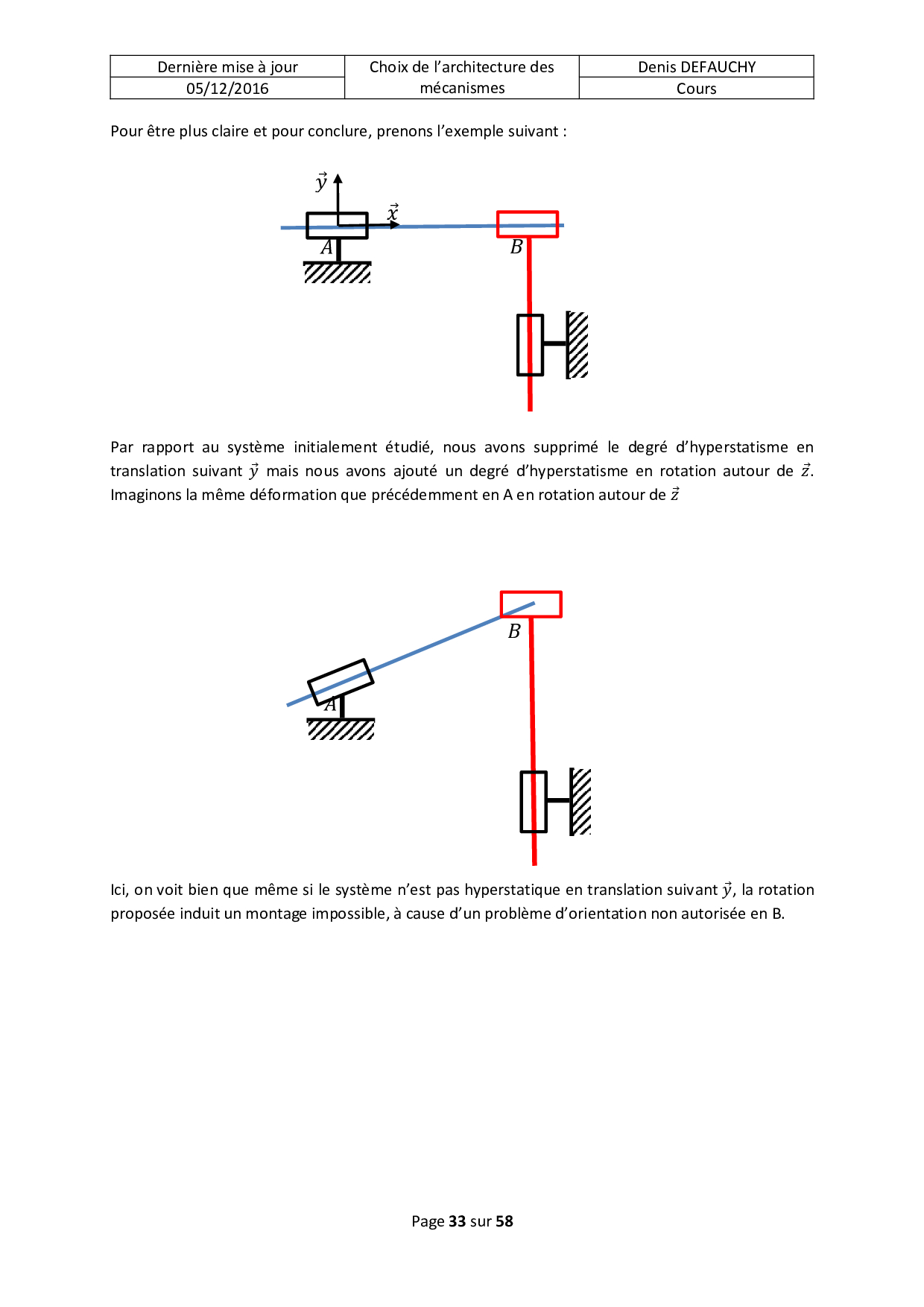 | Dernière mise à jour | Choix de l'architecture des mécanismes | Denis DEFAUCHY |
|---|---|---|
| 05/12/2016 | | Cours |

Pour être plus claire et pour conclure, prenons l'exemple suivant :

$\vec{y}$
$\vec{x}$
$A$
$B$

Par rapport au système initialement étudié, nous avons supprimé le degré d'hyperstatisme en translation suivant $\vec{y}$ mais nous avons ajouté un degré d'hyperstatisme en rotation autour de $\vec{z}$. Imaginons la même déformation que précédemment en A en rotation autour de $\vec{z}$

$B$
$A$

Ici, on voit bien que même si le système n'est pas hyperstatique en translation suivant $\vec{y}$, la rotation proposée induit un montage impossible, à cause d'un problème d'orientation non autorisée en B.

Page 33 sur 58