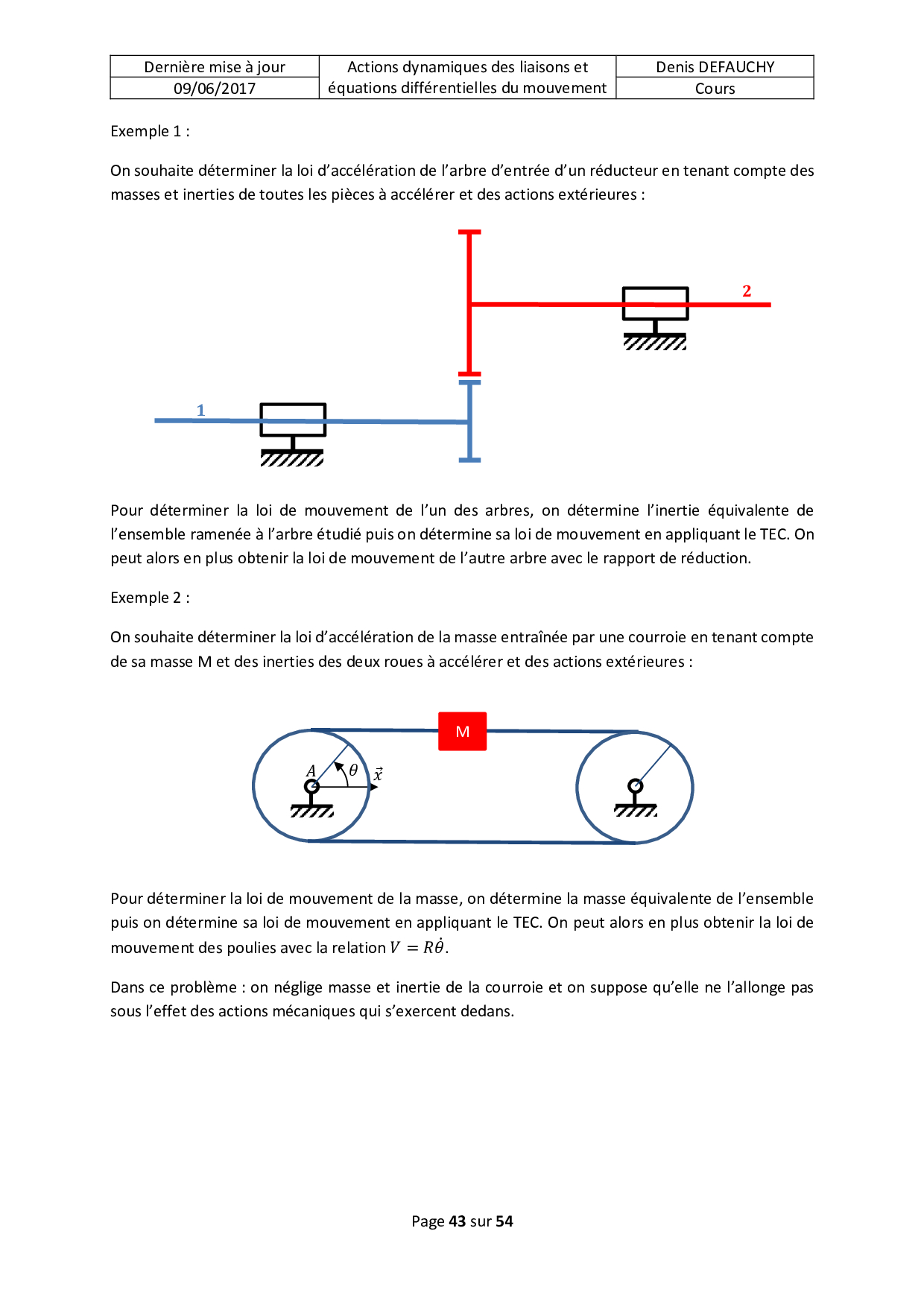 | Dernière mise à jour | Actions dynamiques des liaisons et équations différentielles du mouvement | Denis DEFAUCHY |
|---|---|---|
| 09/06/2017 | | Cours |

Exemple 1 :

On souhaite déterminer la loi d'accélération de l'arbre d'entrée d'un réducteur en tenant compte des masses et inerties de toutes les pièces à accélérer et des actions extérieures :

2

1

Pour déterminer la loi de mouvement de l'un des arbres, on détermine l'inertie équivalente de l'ensemble ramenée à l'arbre étudié puis on détermine sa loi de mouvement en appliquant le TEC. On peut alors en plus obtenir la loi de mouvement de l'autre arbre avec le rapport de réduction.

Exemple 2 :

On souhaite déterminer la loi d'accélération de la masse entraînée par une courroie en tenant compte de sa masse M et des inerties des deux roues à accélérer et des actions extérieures :

M

$A$ $\theta$ $\vec{x}$

Pour déterminer la loi de mouvement de la masse, on détermine la masse équivalente de l'ensemble puis on détermine sa loi de mouvement en appliquant le TEC. On peut alors en plus obtenir la loi de mouvement des poulies avec la relation $V = R\dot{\theta}$.

Dans ce problème : on néglige masse et inertie de la courroie et on suppose qu'elle ne l'allonge pas sous l'effet des actions mécaniques qui s'exercent dedans.

Page 43 sur 54