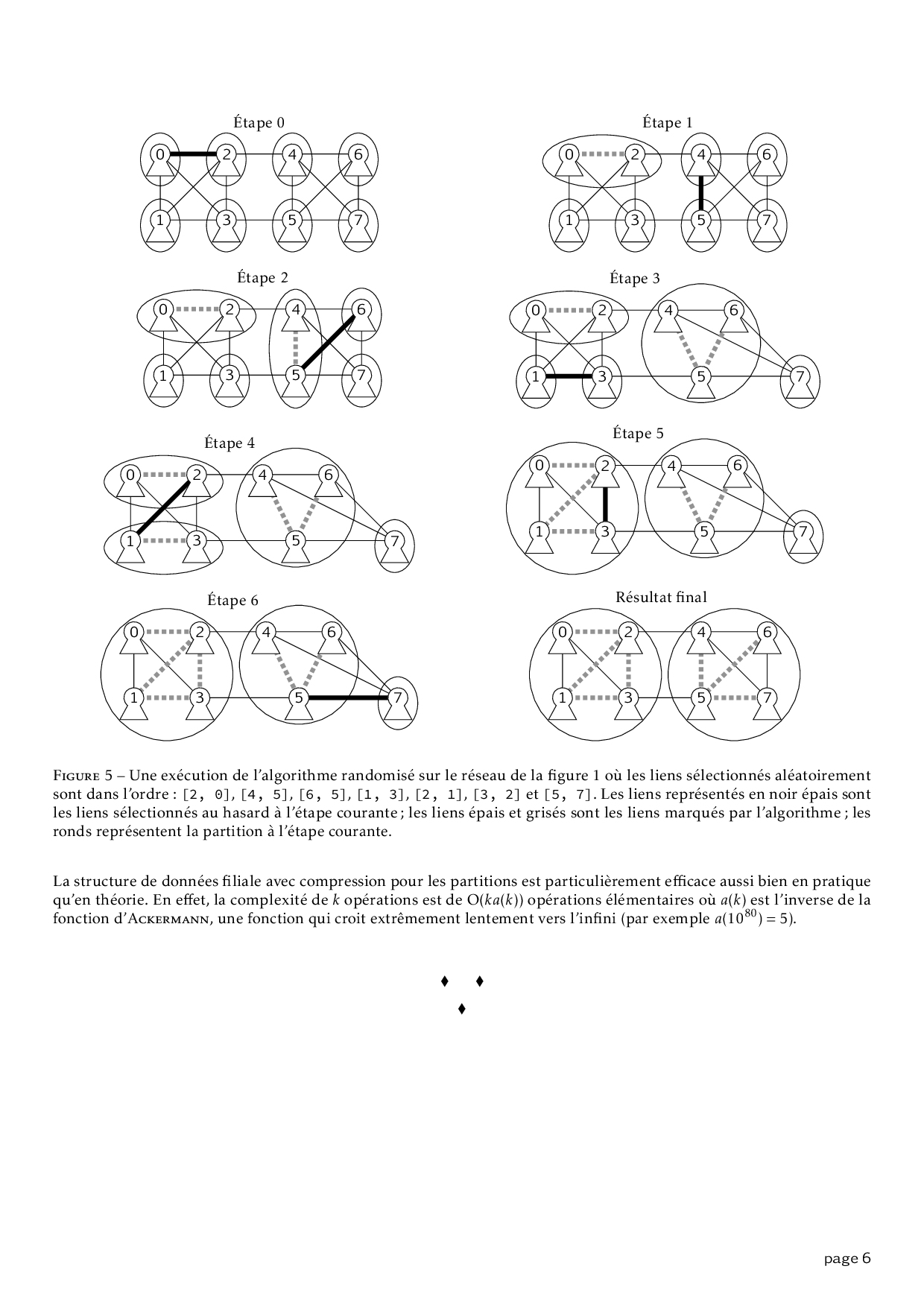 Étape 0

0 2 4 6
1 3 5 7

Étape 1

0 2 4 6
1 3 5 7

Étape 2

0 2 4 6
1 3 5 7

Étape 3

0 2 4 6
1 3 5 7

Étape 4

0 2 4 6
1 3 5 7

Étape 5

0 2 4 6
1 3 5 7

Étape 6

0 2 4 6
1 3 5 7

Résultat final

0 2 4 6
1 3 5 7

Figure 5 – Une exécution de l'algorithme randomisé sur le réseau de la figure 1 où les liens sélectionnés aléatoirement sont dans l'ordre : [2, 0], [4, 5], [6, 5], [1, 3], [2, 1], [3, 2] et [5, 7]. Les liens représentés en noir épais sont les liens sélectionnés au hasard à l'étape courante ; les liens épais et grisés sont les liens marqués par l'algorithme ; les ronds représentent la partition à l'étape courante.

La structure de données filiale avec compression pour les partitions est particulièrement efficace aussi bien en pratique qu'en théorie. En effet, la complexité de $k$ opérations est de $O(ka(k))$ opérations élémentaires où $a(k)$ est l'inverse de la fonction d'Ackermann, une fonction qui croit extrêmement lentement vers l'infini (par exemple $a(10^{80}) = 5$).

♦ ♦
♦

page 6