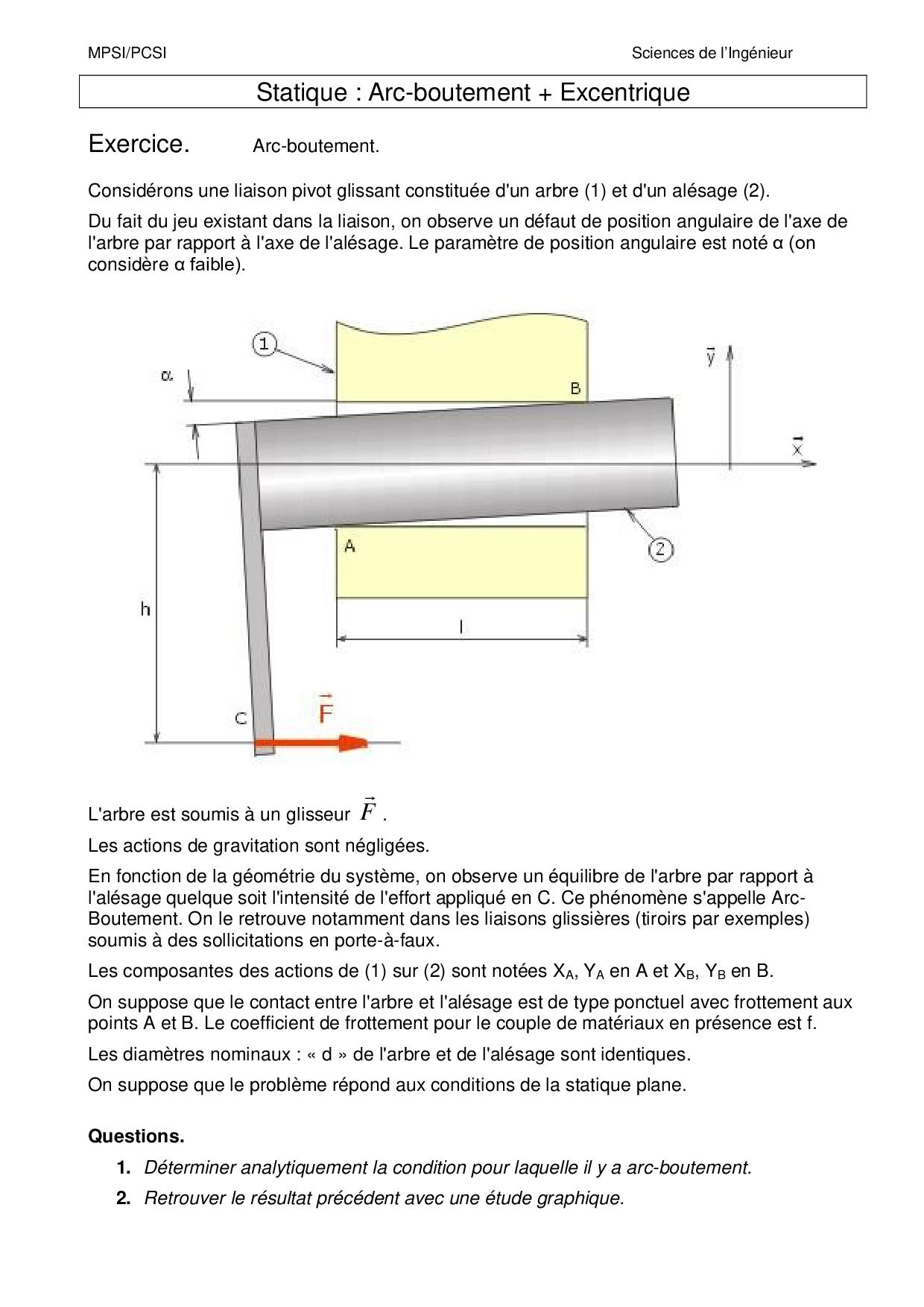 MPSI/PCSI

Sciences de l'Ingénieur

Statique : Arc-boutement + Excentrique

Exercice. Arc-boutement.

Considérons une liaison pivot glissant constituée d'un arbre (1) et d'un alésage (2).

Du fait du jeu existant dans la liaison, on observe un défaut de position angulaire de l'axe de l'arbre par rapport à l'axe de l'alésage. Le paramètre de position angulaire est noté α (on considère α faible).

1

α

B

$\vec{y}$

$\vec{x}$

A

2

h

l

C

$\vec{F}$

L'arbre est soumis à un glisseur $\vec{F}$ .

Les actions de gravitation sont négligées.

En fonction de la géométrie du système, on observe un équilibre de l'arbre par rapport à l'alésage quelque soit l'intensité de l'effort appliqué en C. Ce phénomène s'appelle Arc-Boutement. On le retrouve notamment dans les liaisons glissières (tiroirs par exemples) soumis à des sollicitations en porte-à-faux.

Les composantes des actions de (1) sur (2) sont notées $X_A$, $Y_A$ en A et $X_B$, $Y_B$ en B.

On suppose que le contact entre l'arbre et l'alésage est de type ponctuel avec frottement aux points A et B. Le coefficient de frottement pour le couple de matériaux en présence est f.

Les diamètres nominaux : « d » de l'arbre et de l'alésage sont identiques.

On suppose que le problème répond aux conditions de la statique plane.

Questions.

1. Déterminer analytiquement la condition pour laquelle il y a arc-boutement.

2. Retrouver le résultat précédent avec une étude graphique.