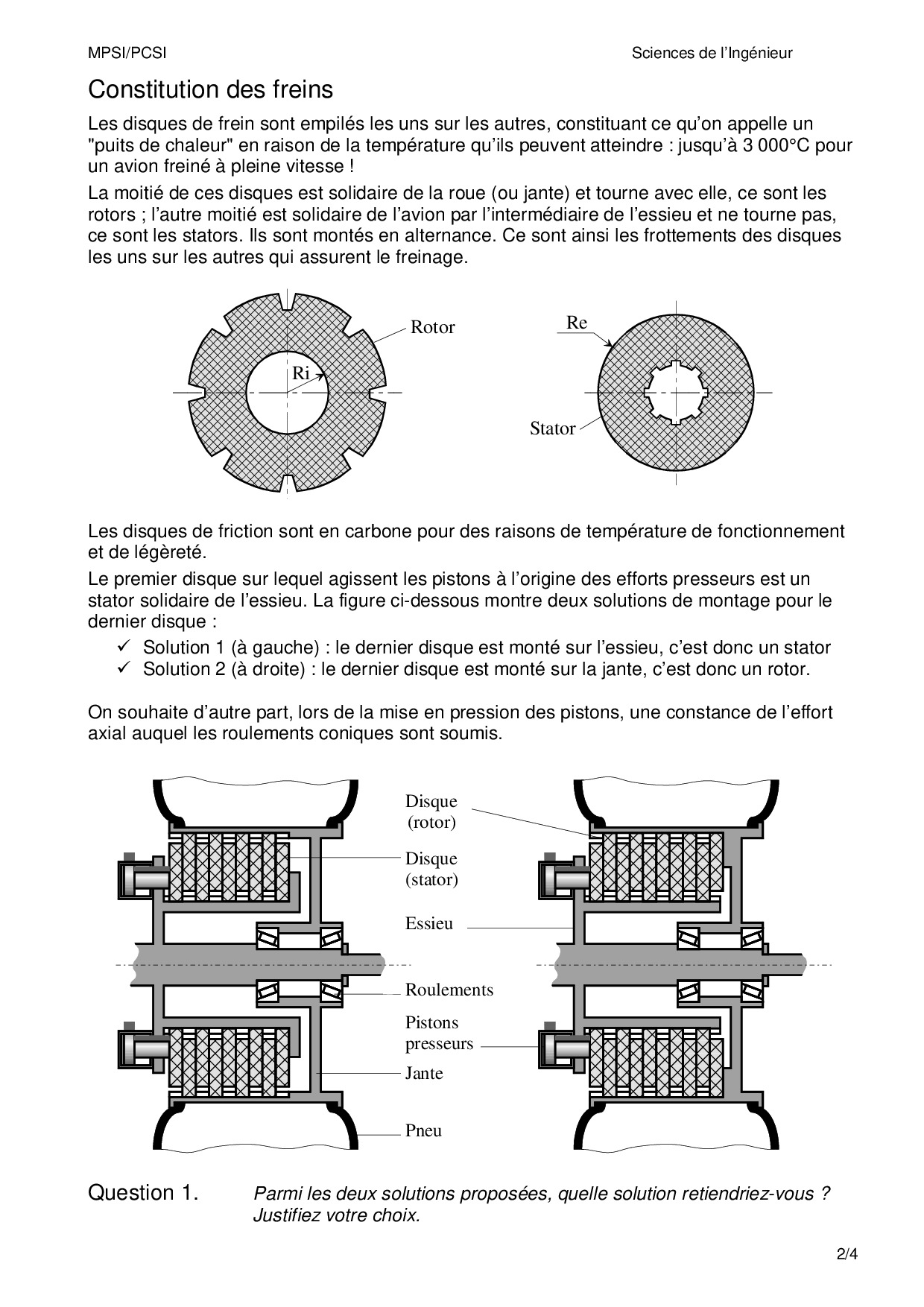 MPSI/PCSI

Sciences de l'Ingénieur

Constitution des freins

Les disques de frein sont empilés les uns sur les autres, constituant ce qu'on appelle un "puits de chaleur" en raison de la température qu'ils peuvent atteindre : jusqu'à 3 000°C pour un avion freiné à pleine vitesse !

La moitié de ces disques est solidaire de la roue (ou jante) et tourne avec elle, ce sont les rotors ; l'autre moitié est solidaire de l'avion par l'intermédiaire de l'essieu et ne tourne pas, ce sont les stators. Ils sont montés en alternance. Ce sont ainsi les frottements des disques les uns sur les autres qui assurent le freinage.

Rotor
Ri
Re
Stator

Les disques de friction sont en carbone pour des raisons de température de fonctionnement et de légèreté.

Le premier disque sur lequel agissent les pistons à l'origine des efforts presseurs est un stator solidaire de l'essieu. La figure ci-dessous montre deux solutions de montage pour le dernier disque :

✓ Solution 1 (à gauche) : le dernier disque est monté sur l'essieu, c'est donc un stator
✓ Solution 2 (à droite) : le dernier disque est monté sur la jante, c'est donc un rotor.

On souhaite d'autre part, lors de la mise en pression des pistons, une constance de l'effort axial auquel les roulements coniques sont soumis.

Disque (rotor)
Disque (stator)
Essieu
Roulements
Pistons presseurs
Jante
Pneu

Question 1. Parmi les deux solutions proposées, quelle solution retiendriez-vous ? Justifiez votre choix.

2/4