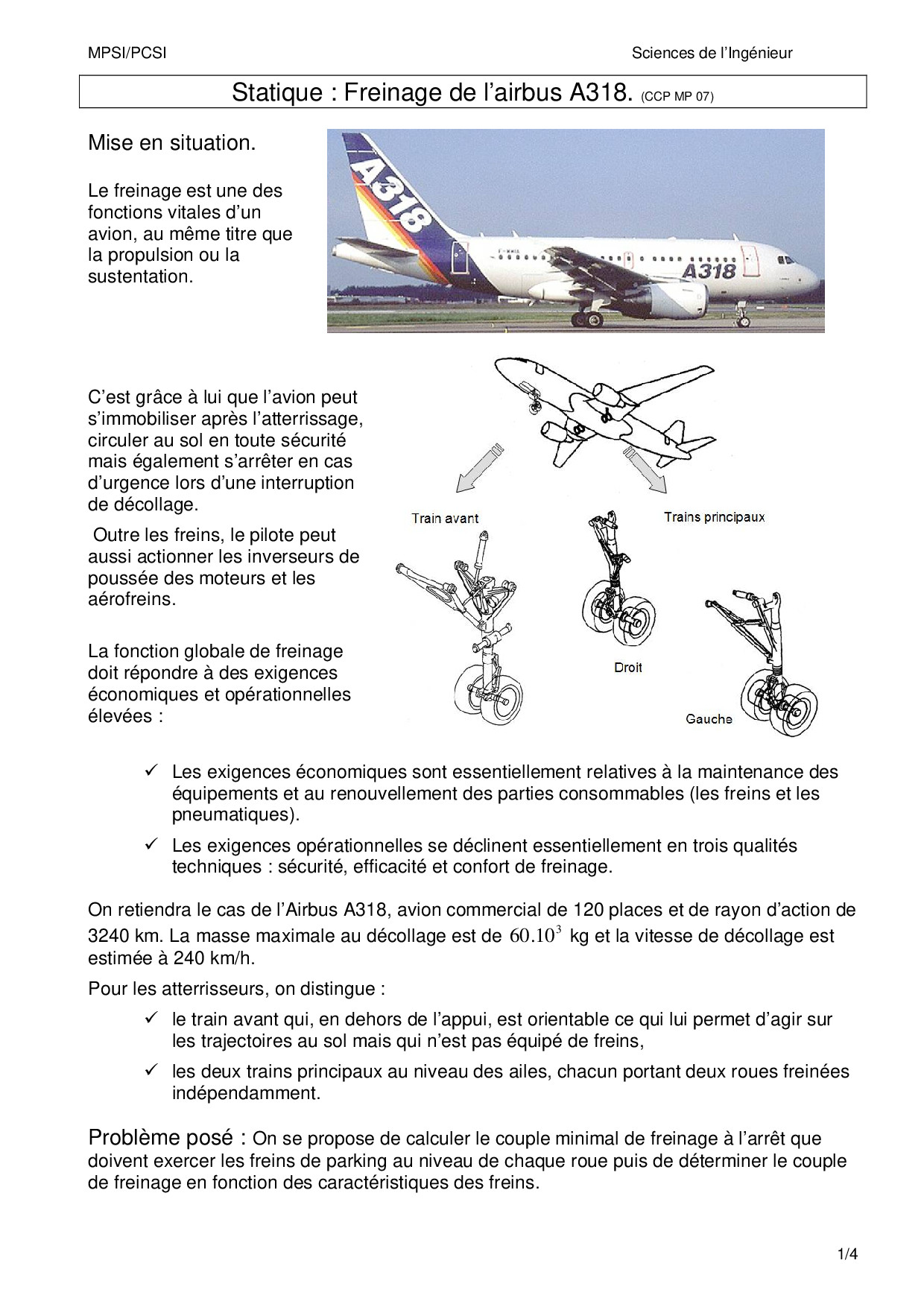 MPSI/PCSI

Sciences de l'Ingénieur

Statique : Freinage de l'airbus A318. (CCP MP 07)

Mise en situation.

Le freinage est une des fonctions vitales d'un avion, au même titre que la propulsion ou la sustentation.

A318

A318

C'est grâce à lui que l'avion peut s'immobiliser après l'atterrissage, circuler au sol en toute sécurité mais également s'arrêter en cas d'urgence lors d'une interruption de décollage.

Outre les freins, le pilote peut aussi actionner les inverseurs de poussée des moteurs et les aérofreins.

La fonction globale de freinage doit répondre à des exigences économiques et opérationnelles élevées :

Train avant

Trains principaux

Droit

Gauche

✓ Les exigences économiques sont essentiellement relatives à la maintenance des équipements et au renouvellement des parties consommables (les freins et les pneumatiques).

✓ Les exigences opérationnelles se déclinent essentiellement en trois qualités techniques : sécurité, efficacité et confort de freinage.

On retiendra le cas de l'Airbus A318, avion commercial de 120 places et de rayon d'action de 3240 km. La masse maximale au décollage est de $60.10^3$ kg et la vitesse de décollage est estimée à 240 km/h.

Pour les atterrisseurs, on distingue :

✓ le train avant qui, en dehors de l'appui, est orientable ce qui lui permet d'agir sur les trajectoires au sol mais qui n'est pas équipé de freins,

✓ les deux trains principaux au niveau des ailes, chacun portant deux roues freinées indépendamment.

Problème posé : On se propose de calculer le couple minimal de freinage à l'arrêt que doivent exercer les freins de parking au niveau de chaque roue puis de déterminer le couple de freinage en fonction des caractéristiques des freins.

1/4