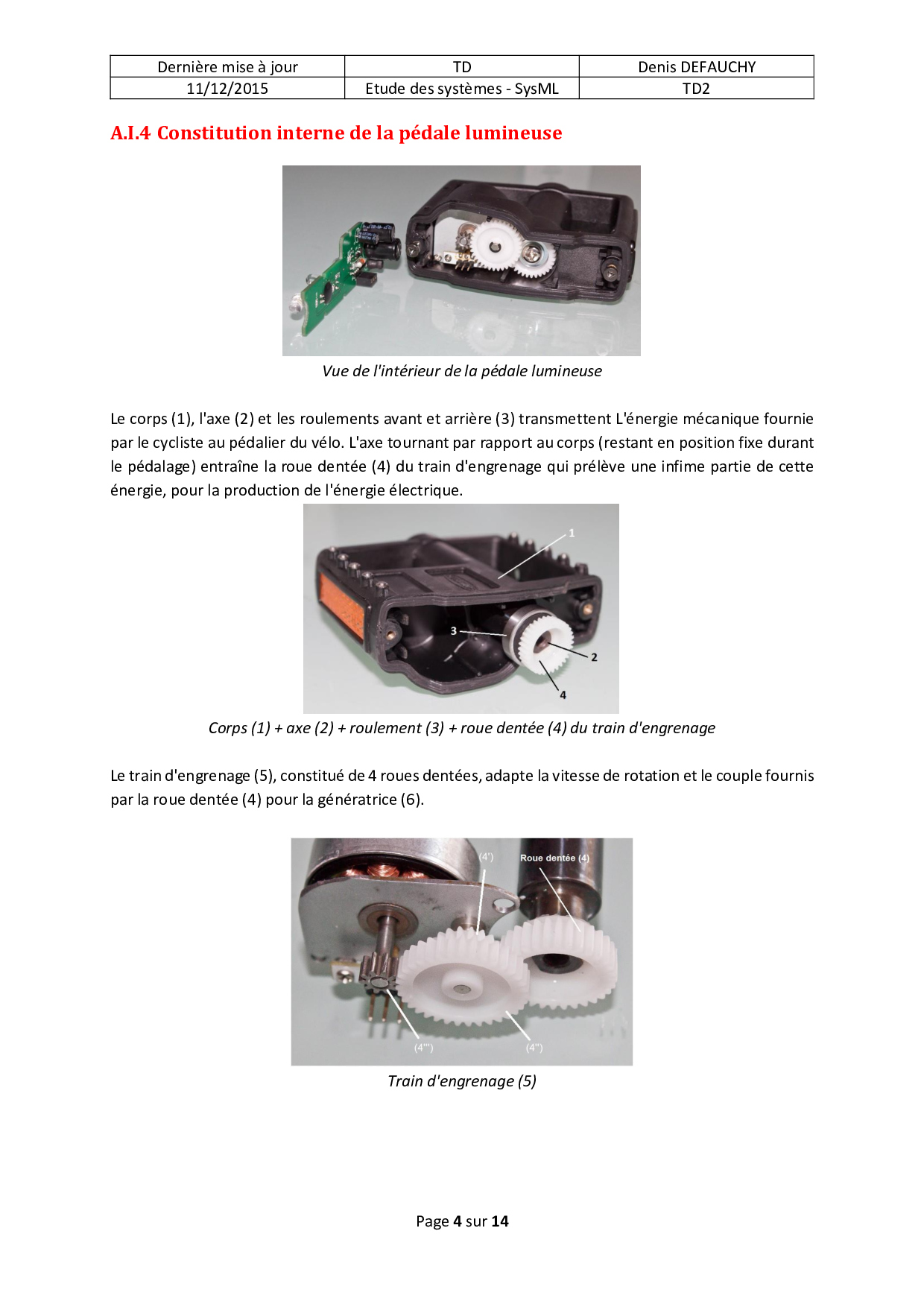 | Dernière mise à jour | TD | Denis DEFAUCHY |
|---|---|---|
| 11/12/2015 | Etude des systèmes - SysML | TD2 |

A.I.4 Constitution interne de la pédale lumineuse

Vue de l'intérieur de la pédale lumineuse

Le corps (1), l'axe (2) et les roulements avant et arrière (3) transmettent L'énergie mécanique fournie par le cycliste au pédalier du vélo. L'axe tournant par rapport au corps (restant en position fixe durant le pédalage) entraîne la roue dentée (4) du train d'engrenage qui prélève une infime partie de cette énergie, pour la production de l'énergie électrique.

1
3
2
4

Corps (1) + axe (2) + roulement (3) + roue dentée (4) du train d'engrenage

Le train d'engrenage (5), constitué de 4 roues dentées, adapte la vitesse de rotation et le couple fournis par la roue dentée (4) pour la génératrice (6).

(4')
Roue dentée (4)
(4''')
(4'')

Train d'engrenage (5)

Page 4 sur 14