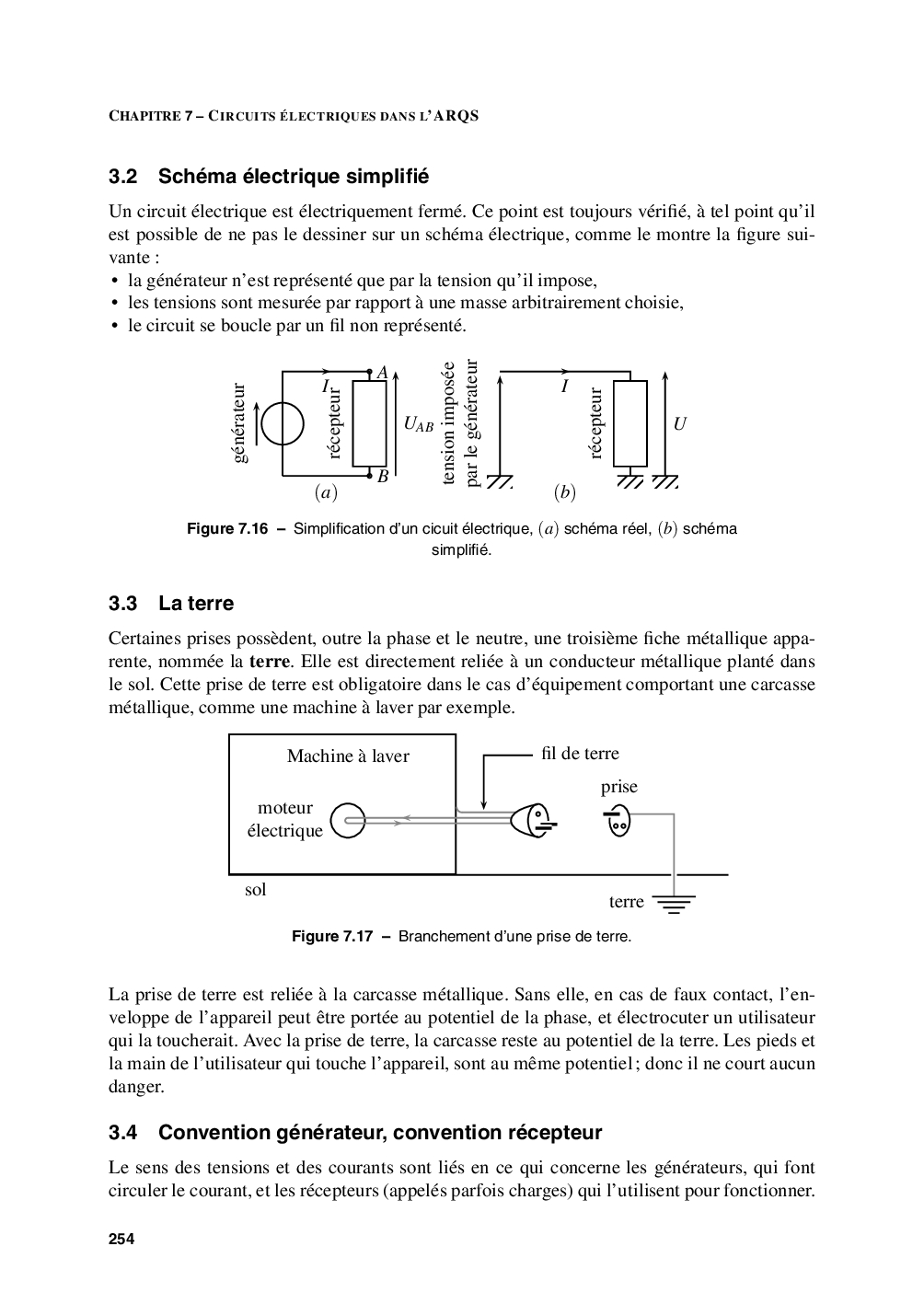 CHAPITRE 7 – CIRCUITS ÉLECTRIQUES DANS L'ARQS

3.2 Schéma électrique simplifié

Un circuit électrique est électriquement fermé. Ce point est toujours vérifié, à tel point qu'il est possible de ne pas le dessiner sur un schéma électrique, comme le montre la figure suivante :
• la générateur n'est représenté que par la tension qu'il impose,
• les tensions sont mesurée par rapport à une masse arbitrairement choisie,
• le circuit se boucle par un fil non représenté.

générateur
$I$
récepteur
$A$
$B$
$U_{AB}$
$(a)$
tension imposée par le générateur
$I$
récepteur
$U$
$(b)$

Figure 7.16 – Simplification d'un cicuit électrique, $(a)$ schéma réel, $(b)$ schéma simplifié.

3.3 La terre

Certaines prises possèdent, outre la phase et le neutre, une troisième fiche métallique apparente, nommée la terre. Elle est directement reliée à un conducteur métallique planté dans le sol. Cette prise de terre est obligatoire dans le cas d'équipement comportant une carcasse métallique, comme une machine à laver par exemple.

Machine à laver
moteur électrique
fil de terre
prise
sol
terre

Figure 7.17 – Branchement d'une prise de terre.

La prise de terre est reliée à la carcasse métallique. Sans elle, en cas de faux contact, l'enveloppe de l'appareil peut être portée au potentiel de la phase, et électrocuter un utilisateur qui la toucherait. Avec la prise de terre, la carcasse reste au potentiel de la terre. Les pieds et la main de l'utilisateur qui touche l'appareil, sont au même potentiel ; donc il ne court aucun danger.

3.4 Convention générateur, convention récepteur

Le sens des tensions et des courants sont liés en ce qui concerne les générateurs, qui font circuler le courant, et les récepteurs (appelés parfois charges) qui l'utilisent pour fonctionner.

254