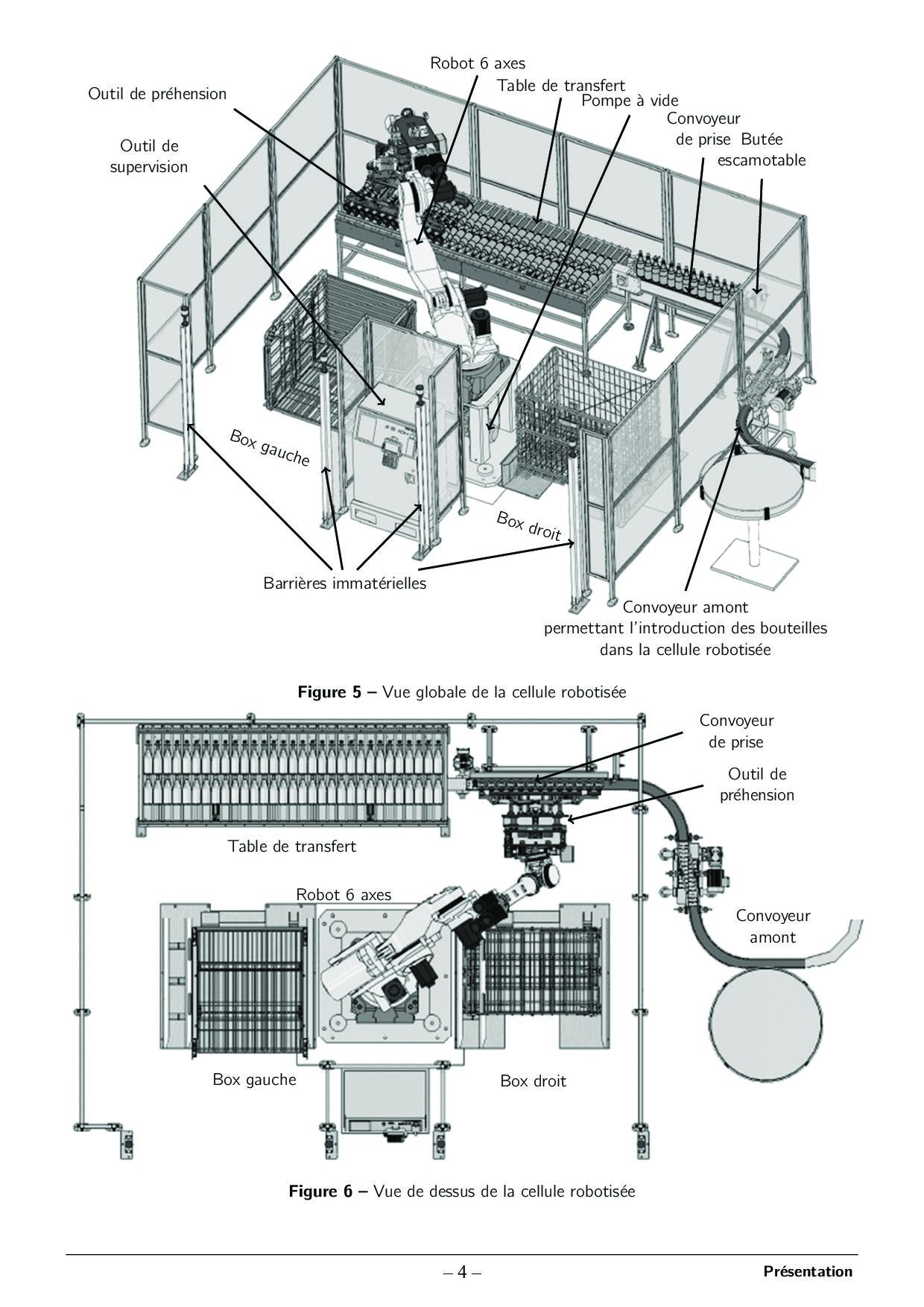 Robot 6 axes

Table de transfert

Pompe à vide

Outil de préhension

Convoyeur de prise

Butée escamotable

Outil de supervision

Box gauche

Box droit

Barrières immatérielles

Convoyeur amont permettant l'introduction des bouteilles dans la cellule robotisée

**Figure 5 –** Vue globale de la cellule robotisée

Convoyeur de prise

Outil de préhension

Table de transfert

Robot 6 axes

Convoyeur amont

Box gauche

Box droit

**Figure 6 –** Vue de dessus de la cellule robotisée

– 4 –

**Présentation**