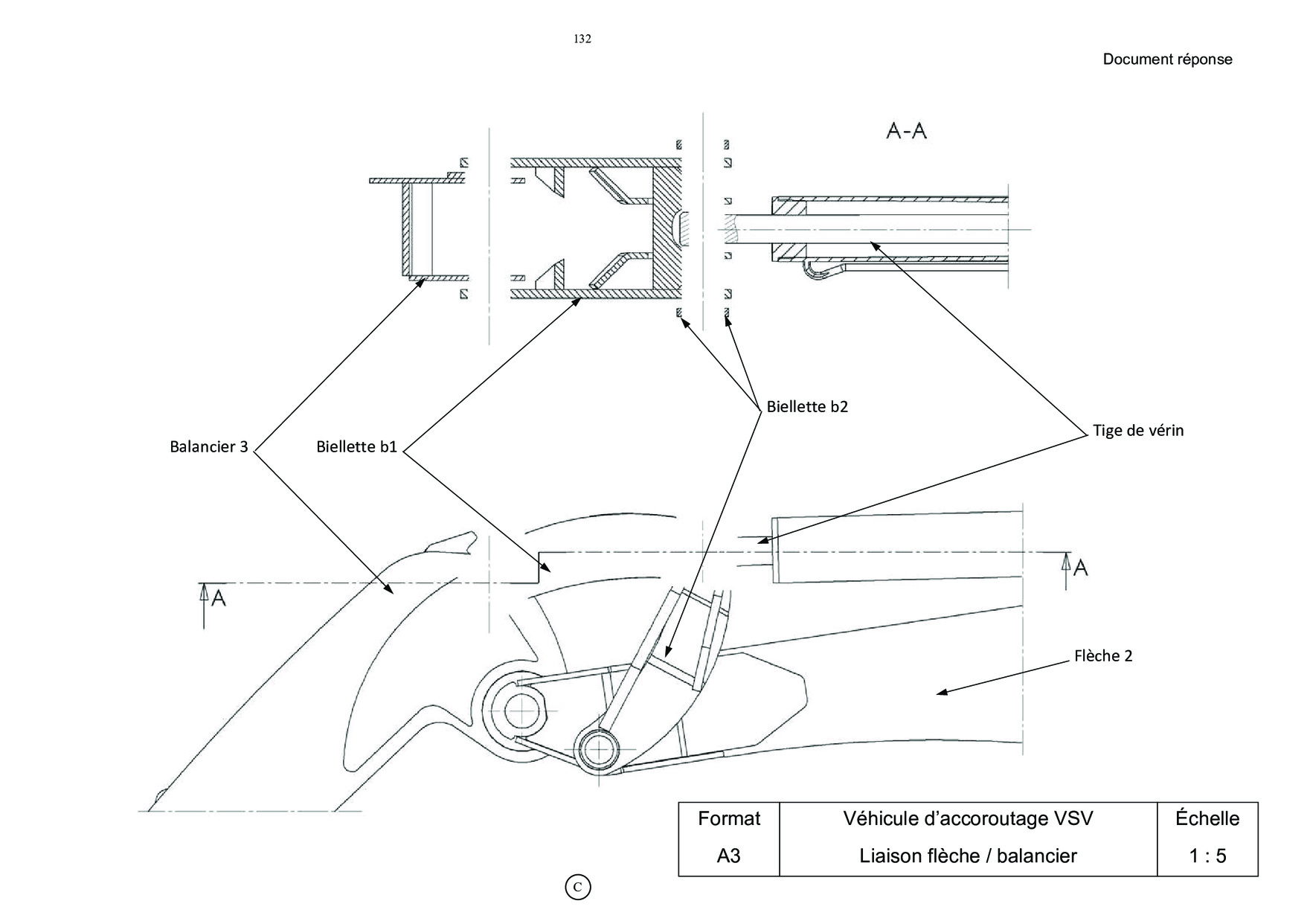 132

Document réponse

A-A

Biellette b2

Tige de vérin

Balancier 3

Biellette b1

A

A

Flèche 2

| Format | Véhicule d'accoroutage VSV | Échelle |
|---|---|---|
| A3 | Liaison flèche / balancier | 1 : 5 |

C